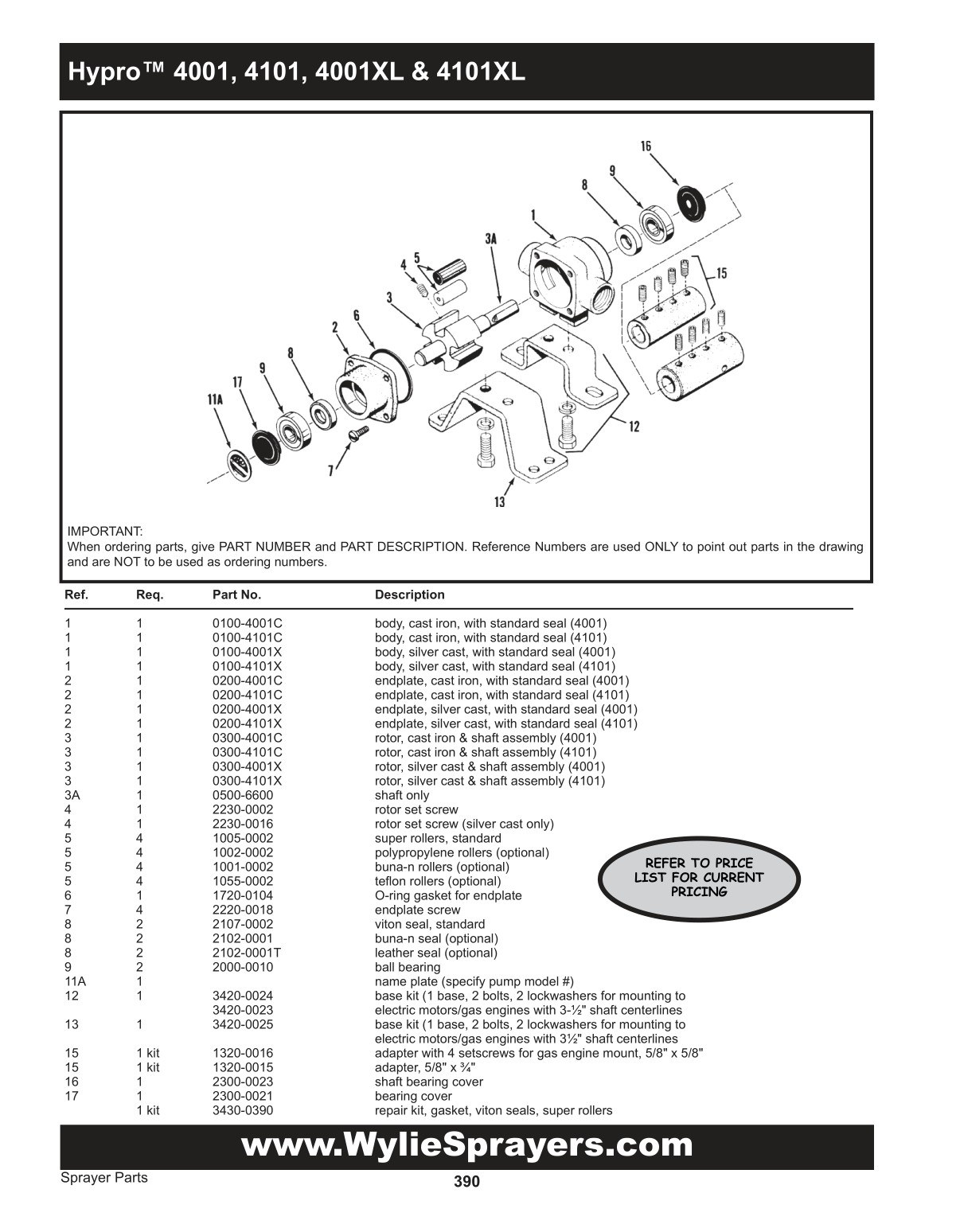 Hypro™ 4001, 4101, 4001XL & 4101XL

16
9
8
1
3A
5
4
3
6
2
8
9
17
11A
7
15
12
13

IMPORTANT:
When ordering parts, give PART NUMBER and PART DESCRIPTION. Reference Numbers are used ONLY to point out parts in the drawing and are NOT to be used as ordering numbers.

| Ref. | Req. | Part No. | Description |
|---|---|---|---|
| 1 | 1 | 0100-4001C | body, cast iron, with standard seal (4001) |
| 1 | 1 | 0100-4101C | body, cast iron, with standard seal (4101) |
| 1 | 1 | 0100-4001X | body, silver cast, with standard seal (4001) |
| 1 | 1 | 0100-4101X | body, silver cast, with standard seal (4101) |
| 2 | 1 | 0200-4001C | endplate, cast iron, with standard seal (4001) |
| 2 | 1 | 0200-4101C | endplate, cast iron, with standard seal (4101) |
| 2 | 1 | 0200-4001X | endplate, silver cast, with standard seal (4001) |
| 2 | 1 | 0200-4101X | endplate, silver cast, with standard seal (4101) |
| 3 | 1 | 0300-4001C | rotor, cast iron & shaft assembly (4001) |
| 3 | 1 | 0300-4101C | rotor, cast iron & shaft assembly (4101) |
| 3 | 1 | 0300-4001X | rotor, silver cast & shaft assembly (4001) |
| 3 | 1 | 0300-4101X | rotor, silver cast & shaft assembly (4101) |
| 3A | 1 | 0500-6600 | shaft only |
| 4 | 1 | 2230-0002 | rotor set screw |
| 4 | 1 | 2230-0016 | rotor set screw (silver cast only) |
| 5 | 4 | 1005-0002 | super rollers, standard |
| 5 | 4 | 1002-0002 | polypropylene rollers (optional) |
| 5 | 4 | 1001-0002 | buna-n rollers (optional) |
| 5 | 4 | 1055-0002 | teflon rollers (optional) |
| 6 | 1 | 1720-0104 | O-ring gasket for endplate |
| 7 | 4 | 2220-0018 | endplate screw |
| 8 | 2 | 2107-0002 | viton seal, standard |
| 8 | 2 | 2102-0001 | buna-n seal (optional) |
| 8 | 2 | 2102-0001T | leather seal (optional) |
| 9 | 2 | 2000-0010 | ball bearing |
| 11A | 1 | | name plate (specify pump model #) |
| 12 | 1 | 3420-0024 | base kit (1 base, 2 bolts, 2 lockwashers for mounting to |
| | | 3420-0023 | electric motors/gas engines with 3-½" shaft centerlines |
| 13 | 1 | 3420-0025 | base kit (1 base, 2 bolts, 2 lockwashers for mounting to |
| | | | electric motors/gas engines with 3½" shaft centerlines |
| 15 | 1 kit | 1320-0016 | adapter with 4 setscrews for gas engine mount, 5/8" x 5/8" |
| 15 | 1 kit | 1320-0015 | adapter, 5/8" x ¾" |
| 16 | 1 | 2300-0023 | shaft bearing cover |
| 17 | 1 | 2300-0021 | bearing cover |
| | 1 kit | 3430-0390 | repair kit, gasket, viton seals, super rollers |

REFER TO PRICE LIST FOR CURRENT PRICING

www.WylieSprayers.com

Sprayer Parts
390