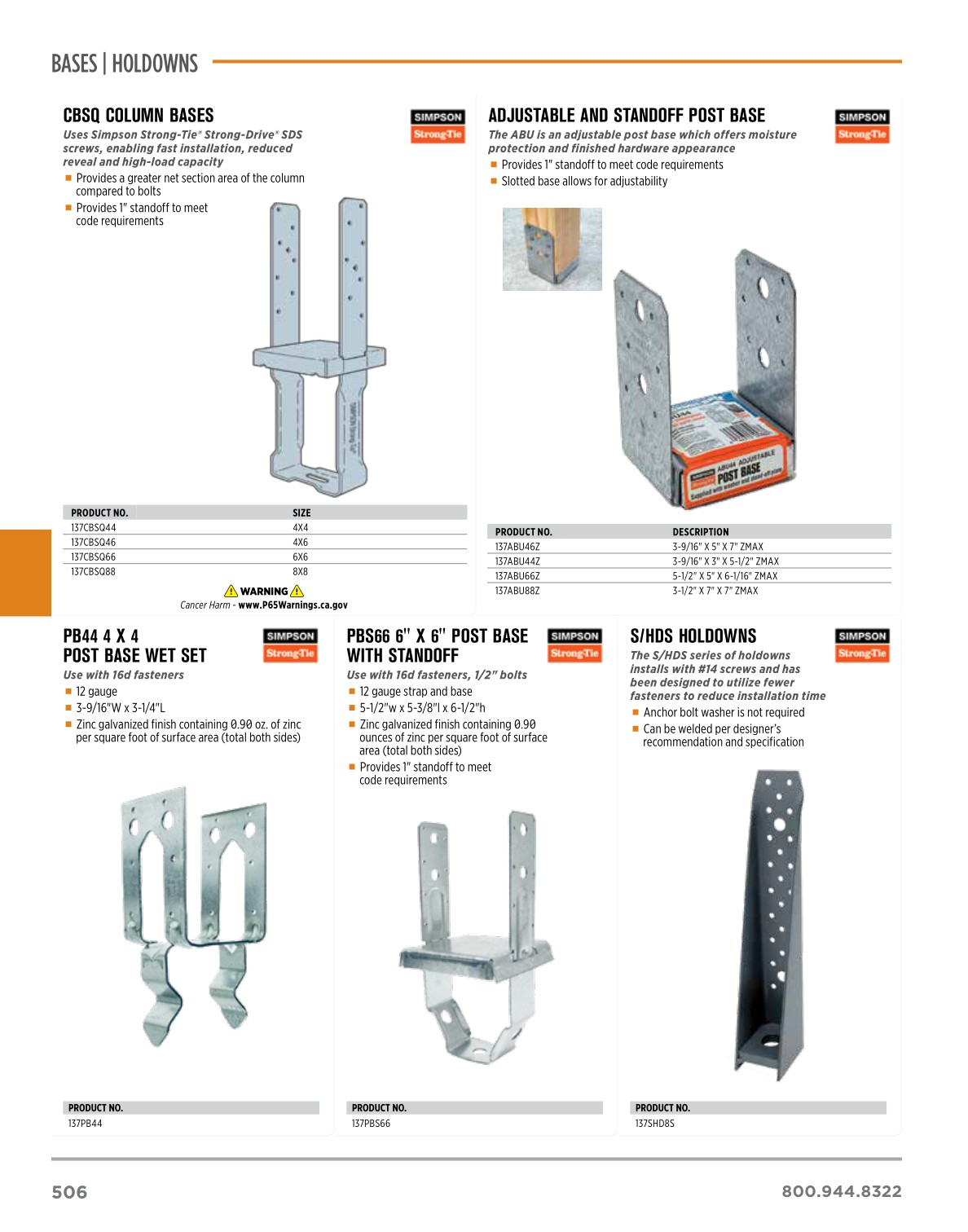 BASES | HOLDOWNS

CBSQ COLUMN BASES

SIMPSON Strong-Tie

Uses Simpson Strong-Tie® Strong-Drive® SDS screws, enabling fast installation, reduced reveal and high-load capacity

■ Provides a greater net section area of the column compared to bolts
■ Provides 1" standoff to meet code requirements

| PRODUCT NO. | SIZE |
|---|---|
| 137CBSQ44 | 4X4 |
| 137CBSQ46 | 4X6 |
| 137CBSQ66 | 6X6 |
| 137CBSQ88 | 8X8 |

WARNING
Cancer Harm - www.P65Warnings.ca.gov

ADJUSTABLE AND STANDOFF POST BASE

SIMPSON Strong-Tie

The ABU is an adjustable post base which offers moisture protection and finished hardware appearance

■ Provides 1" standoff to meet code requirements
■ Slotted base allows for adjustability

ABU44 ADJUSTABLE POST BASE

| PRODUCT NO. | DESCRIPTION |
|---|---|
| 137ABU46Z | 3-9/16" X 5" X 7" ZMAX |
| 137ABU44Z | 3-9/16" X 3" X 5-1/2" ZMAX |
| 137ABU66Z | 5-1/2" X 5" X 6-1/16" ZMAX |
| 137ABU88Z | 3-1/2" X 7" X 7" ZMAX |

PB44 4 X 4 POST BASE WET SET

SIMPSON Strong-Tie

Use with 16d fasteners

■ 12 gauge
■ 3-9/16"W x 3-1/4"L
■ Zinc galvanized finish containing 0.90 oz. of zinc per square foot of surface area (total both sides)

| PRODUCT NO. |
|---|
| 137PB44 |

PBS66 6" X 6" POST BASE WITH STANDOFF

SIMPSON Strong-Tie

Use with 16d fasteners, 1/2" bolts

■ 12 gauge strap and base
■ 5-1/2"w x 5-3/8"l x 6-1/2"h
■ Zinc galvanized finish containing 0.90 ounces of zinc per square foot of surface area (total both sides)
■ Provides 1" standoff to meet code requirements

| PRODUCT NO. |
|---|
| 137PBS66 |

S/HDS HOLDOWNS

SIMPSON Strong-Tie

The S/HDS series of holdowns installs with #14 screws and has been designed to utilize fewer fasteners to reduce installation time

■ Anchor bolt washer is not required
■ Can be welded per designer's recommendation and specification

| PRODUCT NO. |
|---|
| 137SHD8S |

506

800.944.8322