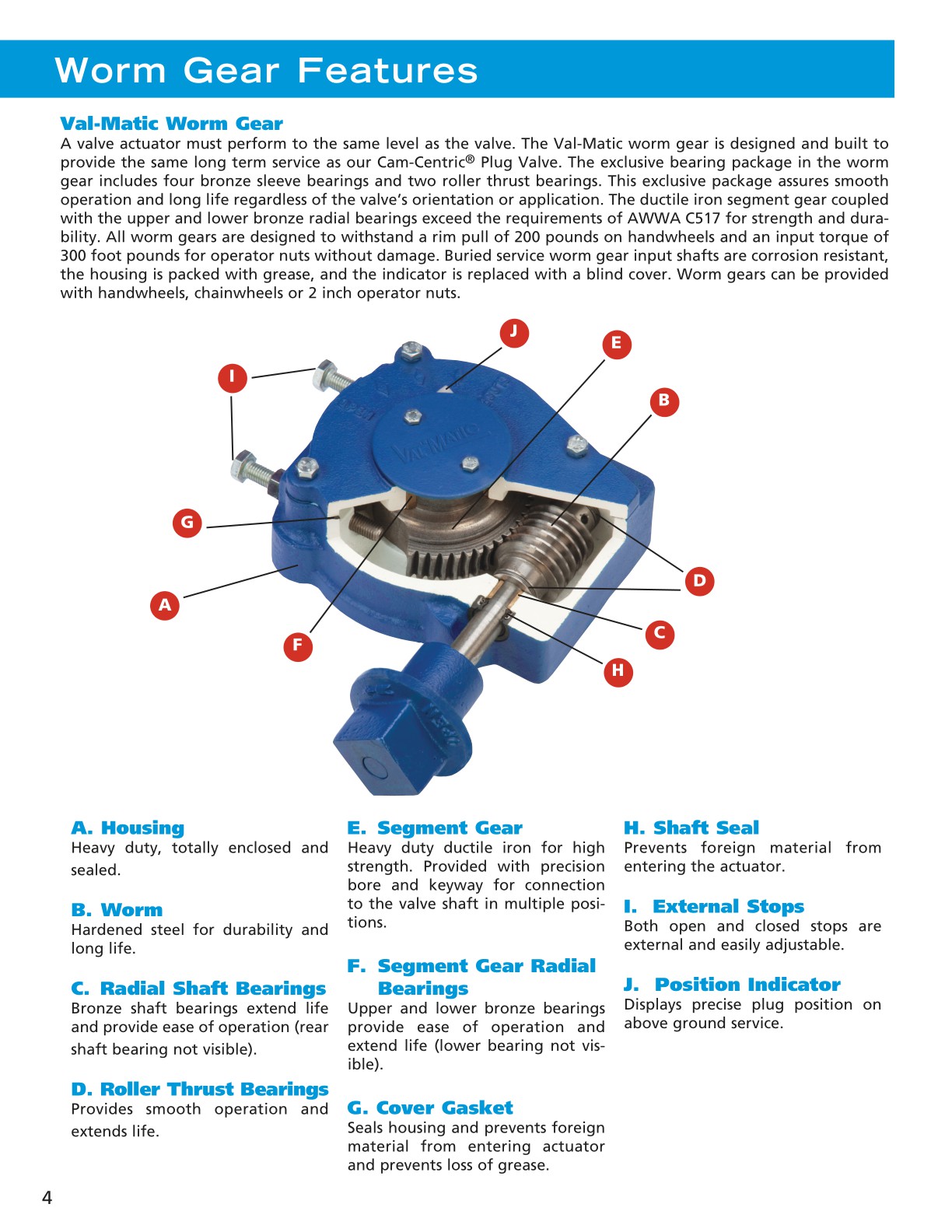 Worm Gear Features

Val-Matic Worm Gear
A valve actuator must perform to the same level as the valve. The Val-Matic worm gear is designed and built to provide the same long term service as our Cam-Centric® Plug Valve. The exclusive bearing package in the worm gear includes four bronze sleeve bearings and two roller thrust bearings. This exclusive package assures smooth operation and long life regardless of the valve's orientation or application. The ductile iron segment gear coupled with the upper and lower bronze radial bearings exceed the requirements of AWWA C517 for strength and durability. All worm gears are designed to withstand a rim pull of 200 pounds on handwheels and an input torque of 300 foot pounds for operator nuts without damage. Buried service worm gear input shafts are corrosion resistant, the housing is packed with grease, and the indicator is replaced with a blind cover. Worm gears can be provided with handwheels, chainwheels or 2 inch operator nuts.

J
E
I
B
VAL-MATIC
G
D
A
C
F
H

A. Housing
Heavy duty, totally enclosed and sealed.

B. Worm
Hardened steel for durability and long life.

C. Radial Shaft Bearings
Bronze shaft bearings extend life and provide ease of operation (rear shaft bearing not visible).

D. Roller Thrust Bearings
Provides smooth operation and extends life.

E. Segment Gear
Heavy duty ductile iron for high strength. Provided with precision bore and keyway for connection to the valve shaft in multiple positions.

F. Segment Gear Radial Bearings
Upper and lower bronze bearings provide ease of operation and extend life (lower bearing not visible).

G. Cover Gasket
Seals housing and prevents foreign material from entering actuator and prevents loss of grease.

H. Shaft Seal
Prevents foreign material from entering the actuator.

I. External Stops
Both open and closed stops are external and easily adjustable.

J. Position Indicator
Displays precise plug position on above ground service.

4