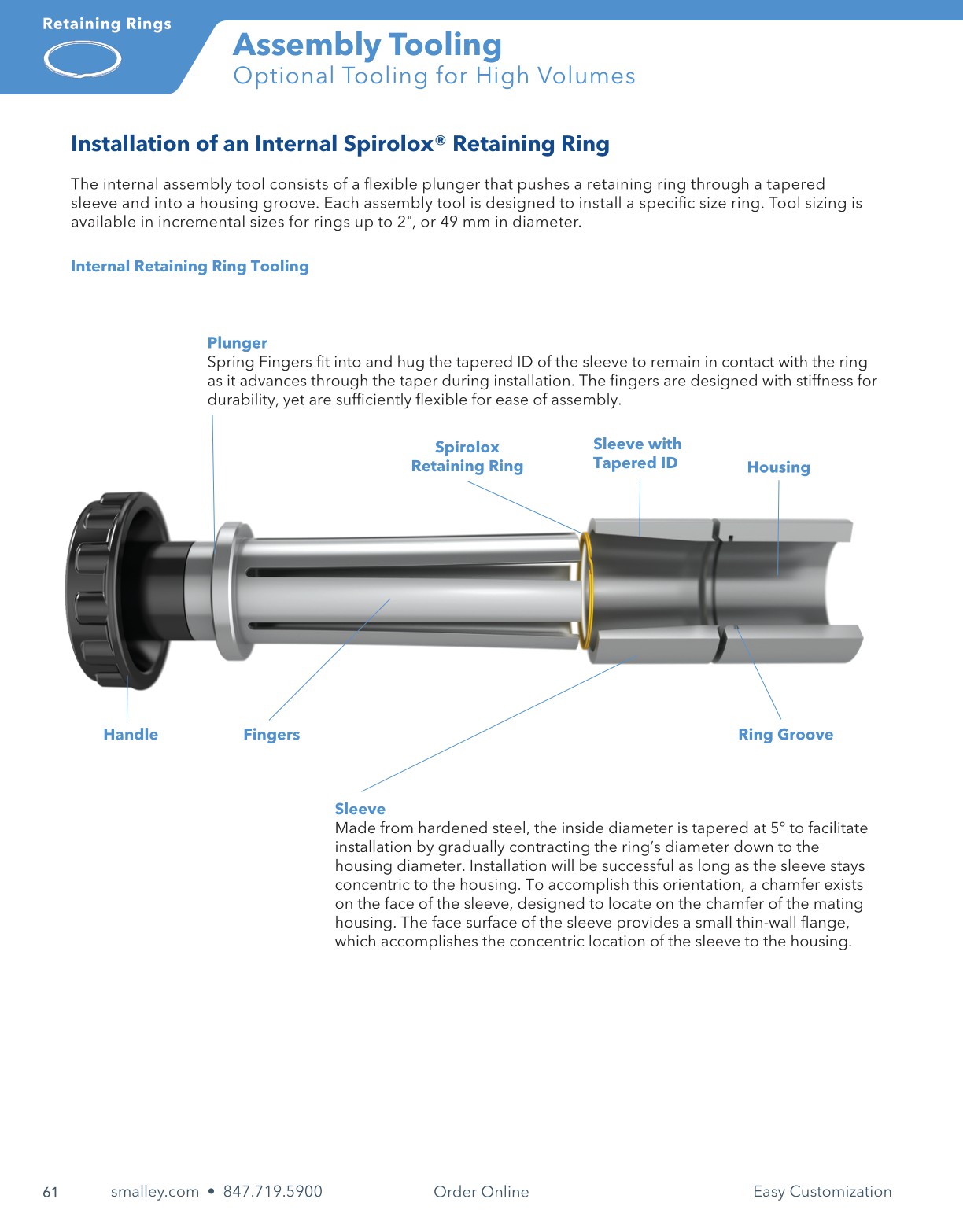 Retaining Rings

Assembly Tooling
Optional Tooling for High Volumes

Installation of an Internal Spirolox® Retaining Ring

The internal assembly tool consists of a flexible plunger that pushes a retaining ring through a tapered sleeve and into a housing groove. Each assembly tool is designed to install a specific size ring. Tool sizing is available in incremental sizes for rings up to 2", or 49 mm in diameter.

Internal Retaining Ring Tooling

Plunger
Spring Fingers fit into and hug the tapered ID of the sleeve to remain in contact with the ring as it advances through the taper during installation. The fingers are designed with stiffness for durability, yet are sufficiently flexible for ease of assembly.

Spirolox Retaining Ring

Sleeve with Tapered ID

Housing

Handle

Fingers

Ring Groove

Sleeve
Made from hardened steel, the inside diameter is tapered at 5° to facilitate installation by gradually contracting the ring's diameter down to the housing diameter. Installation will be successful as long as the sleeve stays concentric to the housing. To accomplish this orientation, a chamfer exists on the face of the sleeve, designed to locate on the chamfer of the mating housing. The face surface of the sleeve provides a small thin-wall flange, which accomplishes the concentric location of the sleeve to the housing.

61 smalley.com • 847.719.5900 Order Online Easy Customization