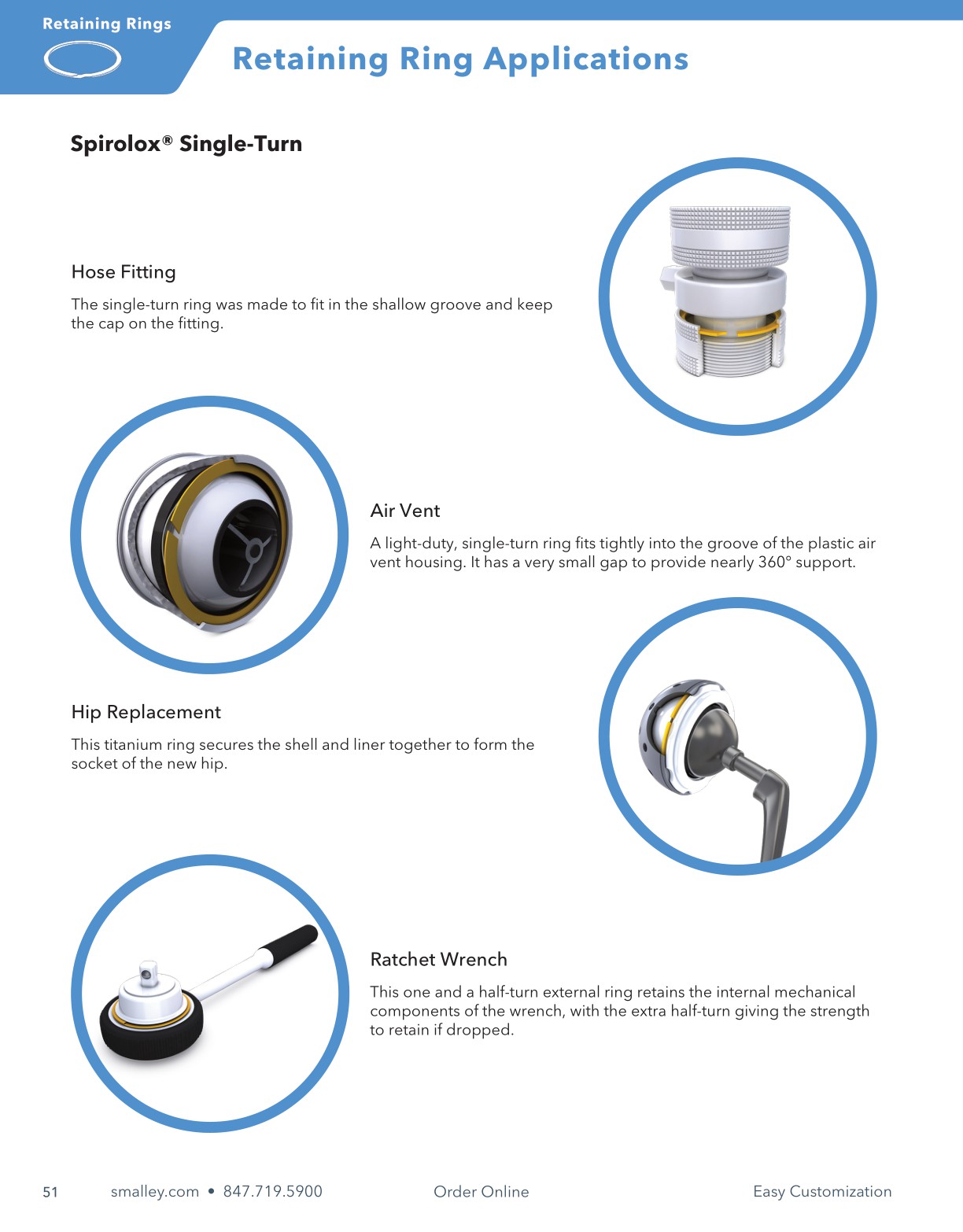 Retaining Rings

Retaining Ring Applications

Spirolox® Single-Turn

Hose Fitting

The single-turn ring was made to fit in the shallow groove and keep the cap on the fitting.

Air Vent

A light-duty, single-turn ring fits tightly into the groove of the plastic air vent housing. It has a very small gap to provide nearly 360° support.

Hip Replacement

This titanium ring secures the shell and liner together to form the socket of the new hip.

Ratchet Wrench

This one and a half-turn external ring retains the internal mechanical components of the wrench, with the extra half-turn giving the strength to retain if dropped.

51 smalley.com • 847.719.5900 Order Online Easy Customization