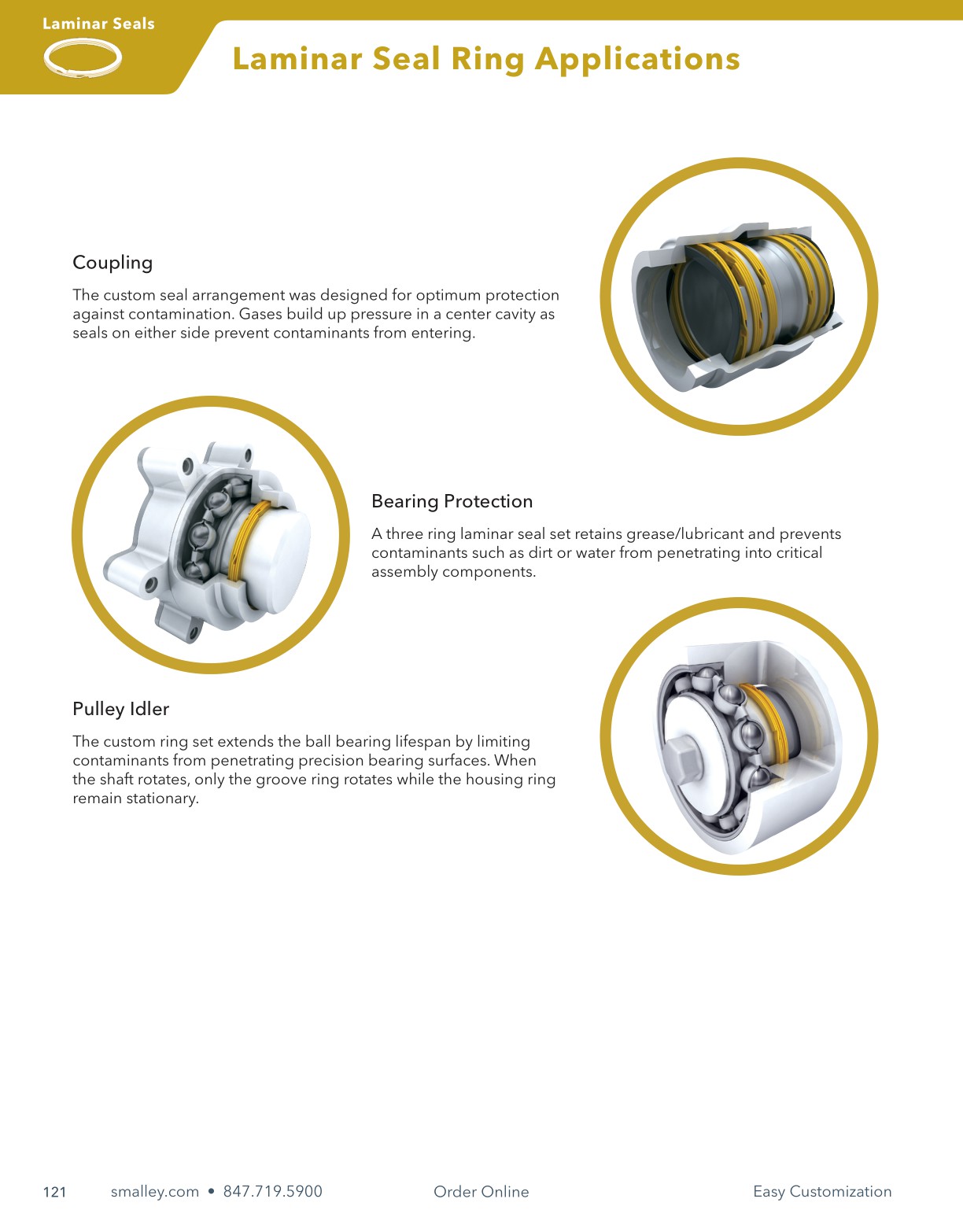 Laminar Seals

Laminar Seal Ring Applications

Coupling

The custom seal arrangement was designed for optimum protection against contamination. Gases build up pressure in a center cavity as seals on either side prevent contaminants from entering.

Bearing Protection

A three ring laminar seal set retains grease/lubricant and prevents contaminants such as dirt or water from penetrating into critical assembly components.

Pulley Idler

The custom ring set extends the ball bearing lifespan by limiting contaminants from penetrating precision bearing surfaces. When the shaft rotates, only the groove ring rotates while the housing ring remain stationary.

121 smalley.com • 847.719.5900 Order Online Easy Customization