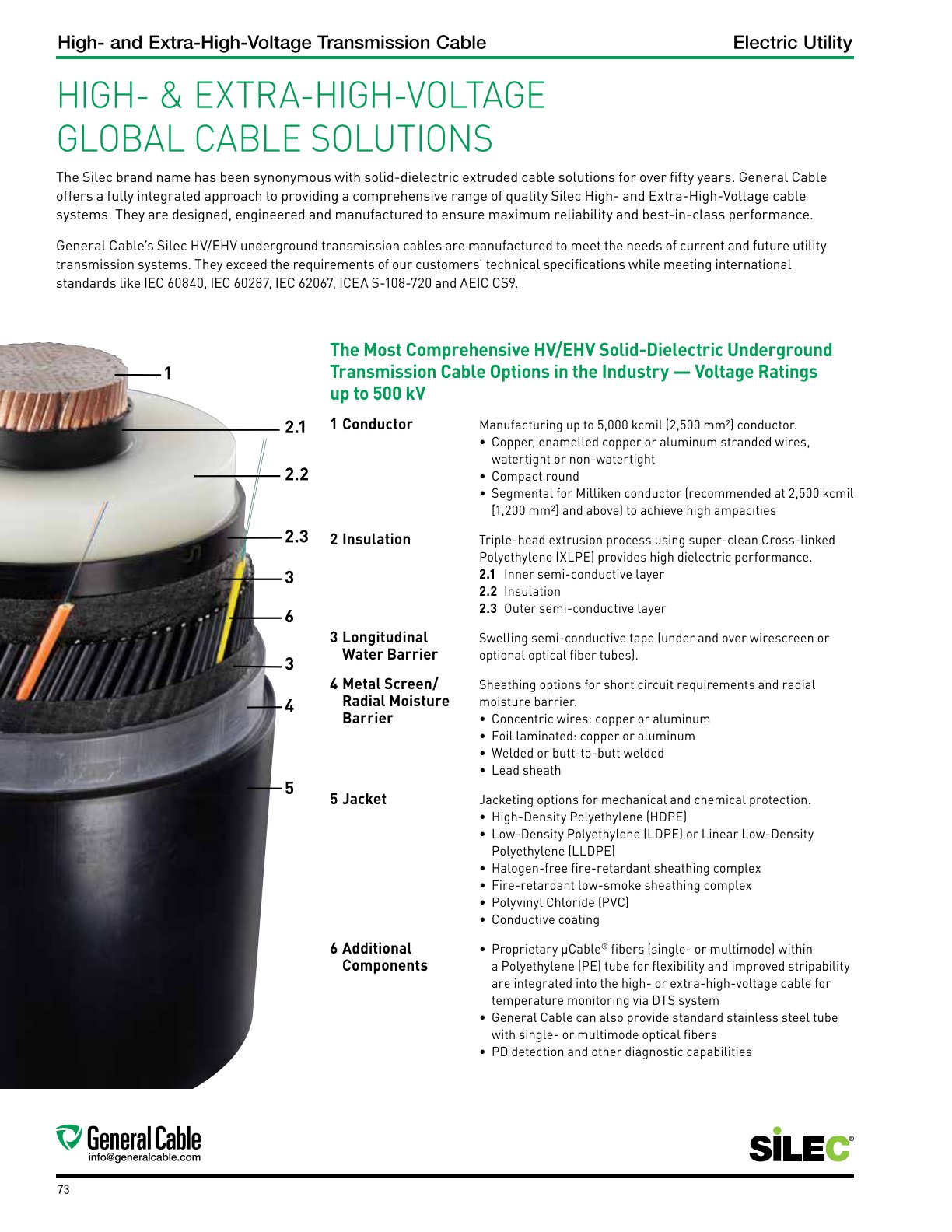 High- and Extra-High-Voltage Transmission Cable

Electric Utility

HIGH- & EXTRA-HIGH-VOLTAGE GLOBAL CABLE SOLUTIONS

The Silec brand name has been synonymous with solid-dielectric extruded cable solutions for over fifty years. General Cable offers a fully integrated approach to providing a comprehensive range of quality Silec High- and Extra-High-Voltage cable systems. They are designed, engineered and manufactured to ensure maximum reliability and best-in-class performance.

General Cable's Silec HV/EHV underground transmission cables are manufactured to meet the needs of current and future utility transmission systems. They exceed the requirements of our customers' technical specifications while meeting international standards like IEC 60840, IEC 60287, IEC 62067, ICEA S-108-720 and AEIC CS9.

1
2.1
2.2
2.3
3
6
3
4
5

The Most Comprehensive HV/EHV Solid-Dielectric Underground Transmission Cable Options in the Industry — Voltage Ratings up to 500 kV

1 Conductor
Manufacturing up to 5,000 kcmil (2,500 mm²) conductor.
• Copper, enamelled copper or aluminum stranded wires, watertight or non-watertight
• Compact round
• Segmental for Milliken conductor (recommended at 2,500 kcmil (1,200 mm²) and above) to achieve high ampacities

2 Insulation
Triple-head extrusion process using super-clean Cross-linked Polyethylene (XLPE) provides high dielectric performance.
2.1 Inner semi-conductive layer
2.2 Insulation
2.3 Outer semi-conductive layer

3 Longitudinal Water Barrier
Swelling semi-conductive tape (under and over wirescreen or optional optical fiber tubes).

4 Metal Screen/ Radial Moisture Barrier
Sheathing options for short circuit requirements and radial moisture barrier.
• Concentric wires: copper or aluminum
• Foil laminated: copper or aluminum
• Welded or butt-to-butt welded
• Lead sheath

5 Jacket
Jacketing options for mechanical and chemical protection.
• High-Density Polyethylene (HDPE)
• Low-Density Polyethylene (LDPE) or Linear Low-Density Polyethylene (LLDPE)
• Halogen-free fire-retardant sheathing complex
• Fire-retardant low-smoke sheathing complex
• Polyvinyl Chloride (PVC)
• Conductive coating

6 Additional Components
• Proprietary µCable® fibers (single- or multimode) within a Polyethylene (PE) tube for flexibility and improved stripability are integrated into the high- or extra-high-voltage cable for temperature monitoring via DTS system
• General Cable can also provide standard stainless steel tube with single- or multimode optical fibers
• PD detection and other diagnostic capabilities

General Cable
info@generalcable.com

SILEC®

73