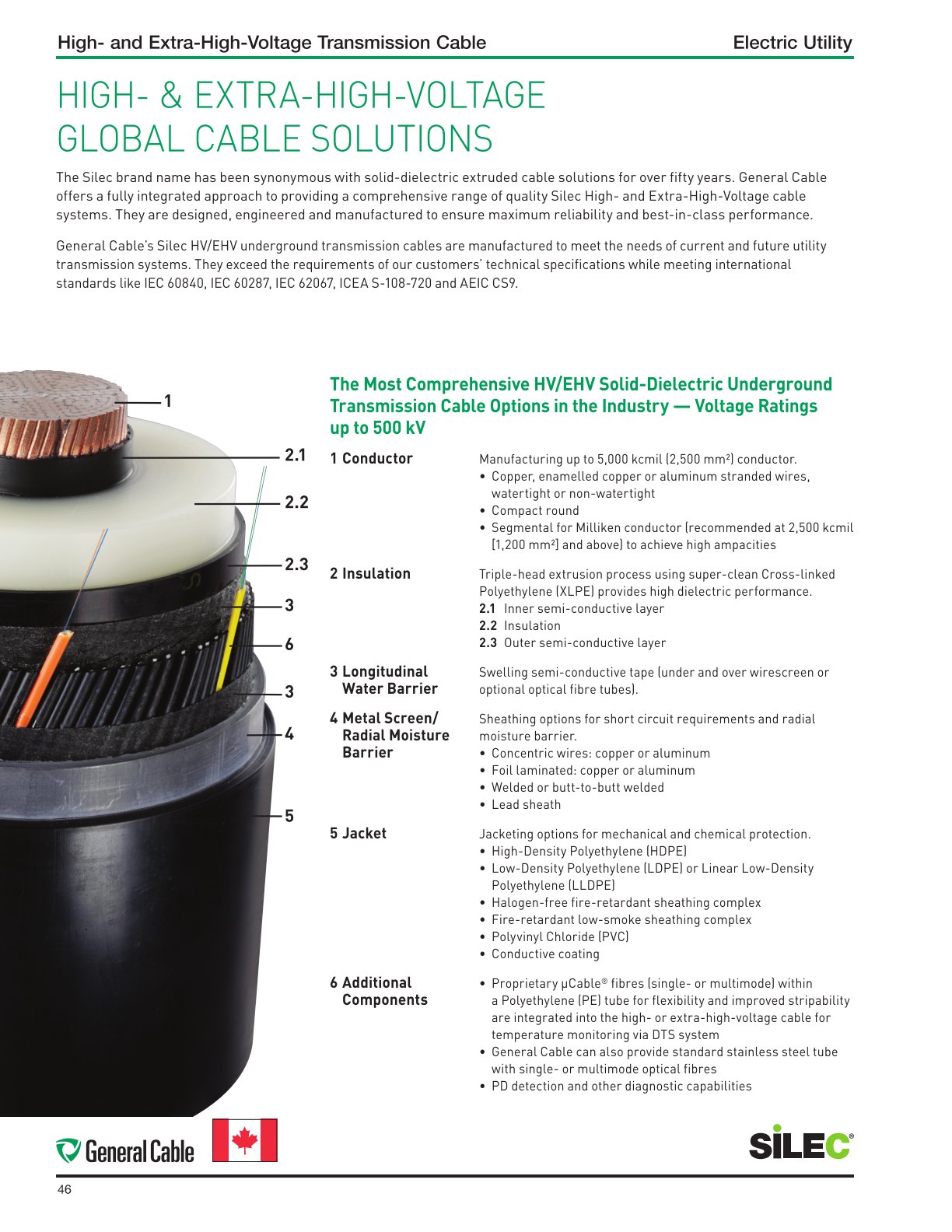 High- and Extra-High-Voltage Transmission Cable

Electric Utility

HIGH- & EXTRA-HIGH-VOLTAGE GLOBAL CABLE SOLUTIONS

The Silec brand name has been synonymous with solid-dielectric extruded cable solutions for over fifty years. General Cable offers a fully integrated approach to providing a comprehensive range of quality Silec High- and Extra-High-Voltage cable systems. They are designed, engineered and manufactured to ensure maximum reliability and best-in-class performance.

General Cable's Silec HV/EHV underground transmission cables are manufactured to meet the needs of current and future utility transmission systems. They exceed the requirements of our customers' technical specifications while meeting international standards like IEC 60840, IEC 60287, IEC 62067, ICEA S-108-720 and AEIC CS9.

1
2.1
2.2
2.3
3
6
3
4
5

The Most Comprehensive HV/EHV Solid-Dielectric Underground Transmission Cable Options in the Industry — Voltage Ratings up to 500 kV

1 Conductor
Manufacturing up to 5,000 kcmil (2,500 mm²) conductor.
• Copper, enamelled copper or aluminum stranded wires, watertight or non-watertight
• Compact round
• Segmental for Milliken conductor (recommended at 2,500 kcmil (1,200 mm²) and above) to achieve high ampacities

2 Insulation
Triple-head extrusion process using super-clean Cross-linked Polyethylene (XLPE) provides high dielectric performance.
2.1 Inner semi-conductive layer
2.2 Insulation
2.3 Outer semi-conductive layer

3 Longitudinal Water Barrier
Swelling semi-conductive tape (under and over wirescreen or optional optical fibre tubes).

4 Metal Screen/ Radial Moisture Barrier
Sheathing options for short circuit requirements and radial moisture barrier.
• Concentric wires: copper or aluminum
• Foil laminated: copper or aluminum
• Welded or butt-to-butt welded
• Lead sheath

5 Jacket
Jacketing options for mechanical and chemical protection.
• High-Density Polyethylene (HDPE)
• Low-Density Polyethylene (LDPE) or Linear Low-Density Polyethylene (LLDPE)
• Halogen-free fire-retardant sheathing complex
• Fire-retardant low-smoke sheathing complex
• Polyvinyl Chloride (PVC)
• Conductive coating

6 Additional Components
• Proprietary µCable® fibres (single- or multimode) within a Polyethylene (PE) tube for flexibility and improved stripability are integrated into the high- or extra-high-voltage cable for temperature monitoring via DTS system
• General Cable can also provide standard stainless steel tube with single- or multimode optical fibres
• PD detection and other diagnostic capabilities

General Cable

SILEC®

46