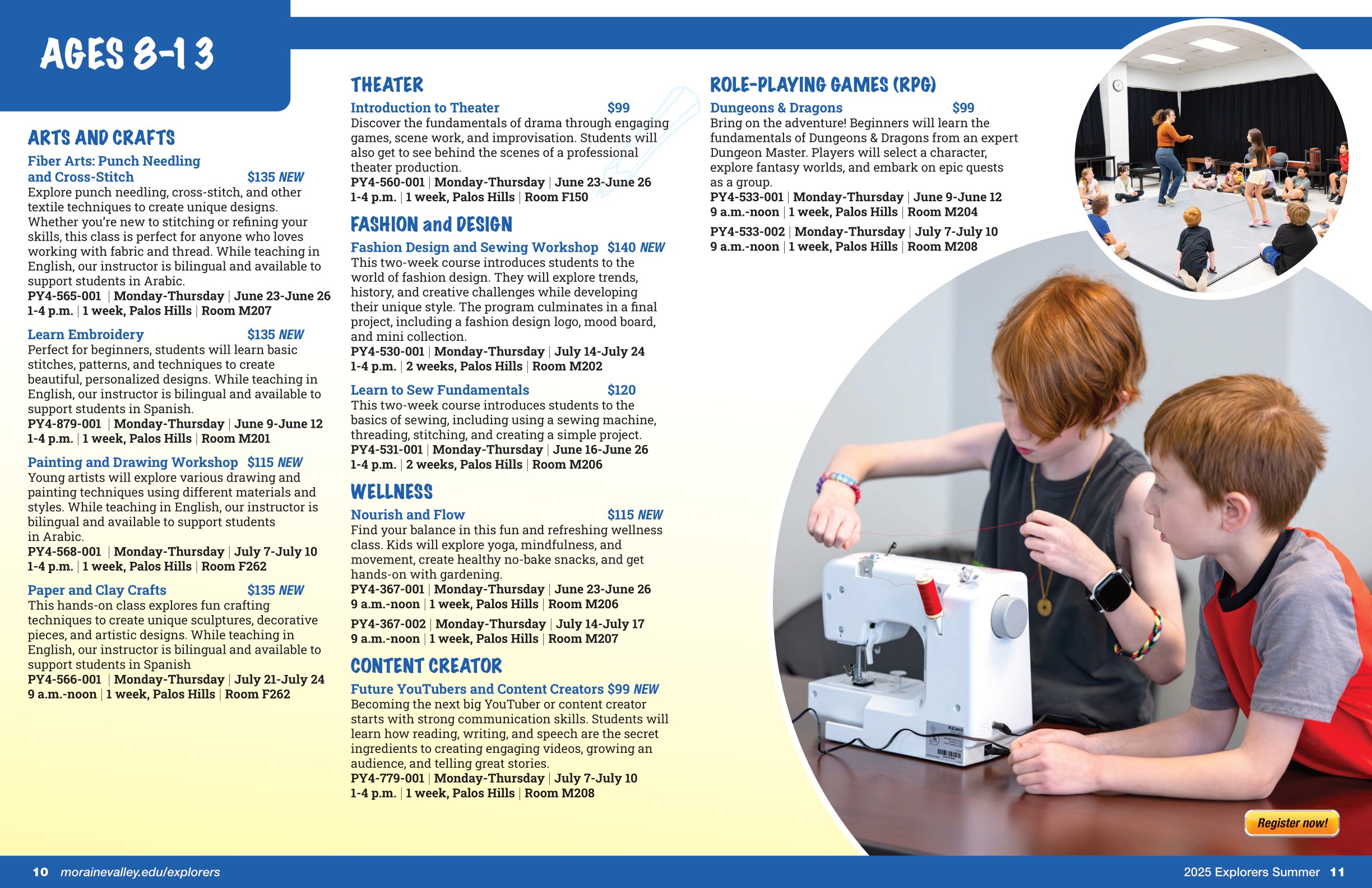 AGES 8-13

ARTS AND CRAFTS

Fiber Arts: Punch Needling and Cross-Stitch $135 NEW
Explore punch needling, cross-stitch, and other textile techniques to create unique designs. Whether you're new to stitching or refining your skills, this class is perfect for anyone who loves working with fabric and thread. While teaching in English, our instructor is bilingual and available to support students in Arabic.
PY4-565-001 | Monday-Thursday | June 23-June 26
1-4 p.m. | 1 week, Palos Hills | Room M207

Learn Embroidery $135 NEW
Perfect for beginners, students will learn basic stitches, patterns, and techniques to create beautiful, personalized designs. While teaching in English, our instructor is bilingual and available to support students in Spanish.
PY4-879-001 | Monday-Thursday | June 9-June 12
1-4 p.m. | 1 week, Palos Hills | Room M201

Painting and Drawing Workshop $115 NEW
Young artists will explore various drawing and painting techniques using different materials and styles. While teaching in English, our instructor is bilingual and available to support students in Arabic.
PY4-568-001 | Monday-Thursday | July 7-July 10
1-4 p.m. | 1 week, Palos Hills | Room F262

Paper and Clay Crafts $135 NEW
This hands-on class explores fun crafting techniques to create unique sculptures, decorative pieces, and artistic designs. While teaching in English, our instructor is bilingual and available to support students in Spanish
PY4-566-001 | Monday-Thursday | July 21-July 24
9 a.m.-noon | 1 week, Palos Hills | Room F262

THEATER

Introduction to Theater $99
Discover the fundamentals of drama through engaging games, scene work, and improvisation. Students will also get to see behind the scenes of a professional theater production.
PY4-560-001 | Monday-Thursday | June 23-June 26
1-4 p.m. | 1 week, Palos Hills | Room F150

FASHION and DESIGN

Fashion Design and Sewing Workshop $140 NEW
This two-week course introduces students to the world of fashion design. They will explore trends, history, and creative challenges while developing their unique style. The program culminates in a final project, including a fashion design logo, mood board, and mini collection.
PY4-530-001 | Monday-Thursday | July 14-July 24
1-4 p.m. | 2 weeks, Palos Hills | Room M202

Learn to Sew Fundamentals $120
This two-week course introduces students to the basics of sewing, including using a sewing machine, threading, stitching, and creating a simple project.
PY4-531-001 | Monday-Thursday | June 16-June 26
1-4 p.m. | 2 weeks, Palos Hills | Room M206

WELLNESS

Nourish and Flow $115 NEW
Find your balance in this fun and refreshing wellness class. Kids will explore yoga, mindfulness, and movement, create healthy no-bake snacks, and get hands-on with gardening.
PY4-367-001 | Monday-Thursday | June 23-June 26
9 a.m.-noon | 1 week, Palos Hills | Room M206
PY4-367-002 | Monday-Thursday | July 14-July 17
9 a.m.-noon | 1 week, Palos Hills | Room M207

CONTENT CREATOR

Future YouTubers and Content Creators $99 NEW
Becoming the next big YouTuber or content creator starts with strong communication skills. Students will learn how reading, writing, and speech are the secret ingredients to creating engaging videos, growing an audience, and telling great stories.
PY4-779-001 | Monday-Thursday | July 7-July 10
1-4 p.m. | 1 week, Palos Hills | Room M208

ROLE-PLAYING GAMES (RPG)

Dungeons & Dragons $99
Bring on the adventure! Beginners will learn the fundamentals of Dungeons & Dragons from an expert Dungeon Master. Players will select a character, explore fantasy worlds, and embark on epic quests as a group.
PY4-533-001 | Monday-Thursday | June 9-June 12
9 a.m.-noon | 1 week, Palos Hills | Room M204
PY4-533-002 | Monday-Thursday | July 7-July 10
9 a.m.-noon | 1 week, Palos Hills | Room M208

Register now!

10 morainevalley.edu/explorers

2025 Explorers Summer 11