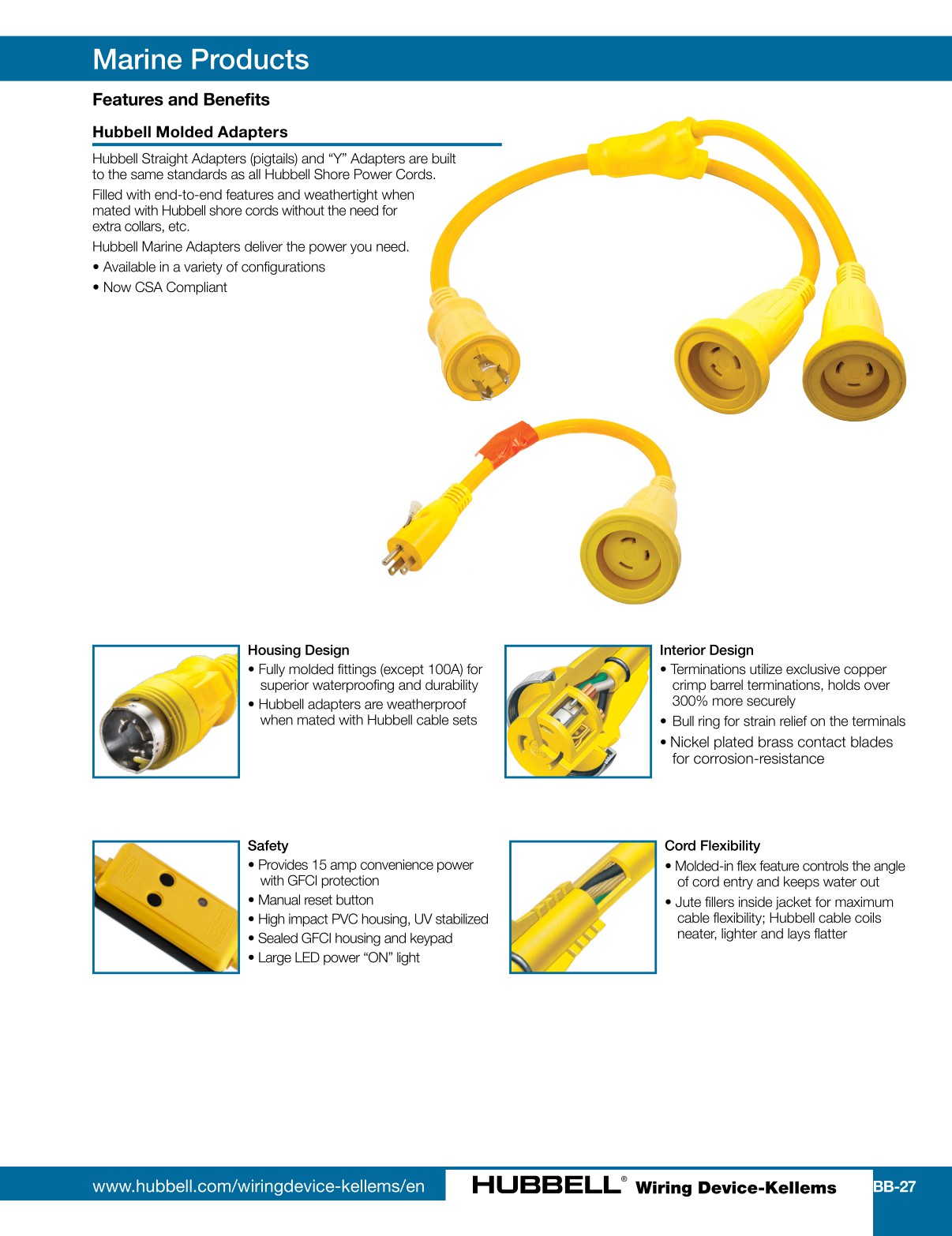 Marine Products

Features and Benefits

Hubbell Molded Adapters

Hubbell Straight Adapters (pigtails) and “Y” Adapters are built to the same standards as all Hubbell Shore Power Cords.

Filled with end-to-end features and weathertight when mated with Hubbell shore cords without the need for extra collars, etc.

Hubbell Marine Adapters deliver the power you need.

• Available in a variety of configurations

• Now CSA Compliant

Housing Design

• Fully molded fittings (except 100A) for superior waterproofing and durability

• Hubbell adapters are weatherproof when mated with Hubbell cable sets

Interior Design

• Terminations utilize exclusive copper crimp barrel terminations, holds over 300% more securely

• Bull ring for strain relief on the terminals

• Nickel plated brass contact blades for corrosion-resistance

Safety

• Provides 15 amp convenience power with GFCI protection

• Manual reset button

• High impact PVC housing, UV stabilized

• Sealed GFCI housing and keypad

• Large LED power “ON” light

Cord Flexibility

• Molded-in flex feature controls the angle of cord entry and keeps water out

• Jute fillers inside jacket for maximum cable flexibility; Hubbell cable coils neater, lighter and lays flatter

www.hubbell.com/wiringdevice-kellems/en

HUBBELL® Wiring Device-Kellems

BB-27