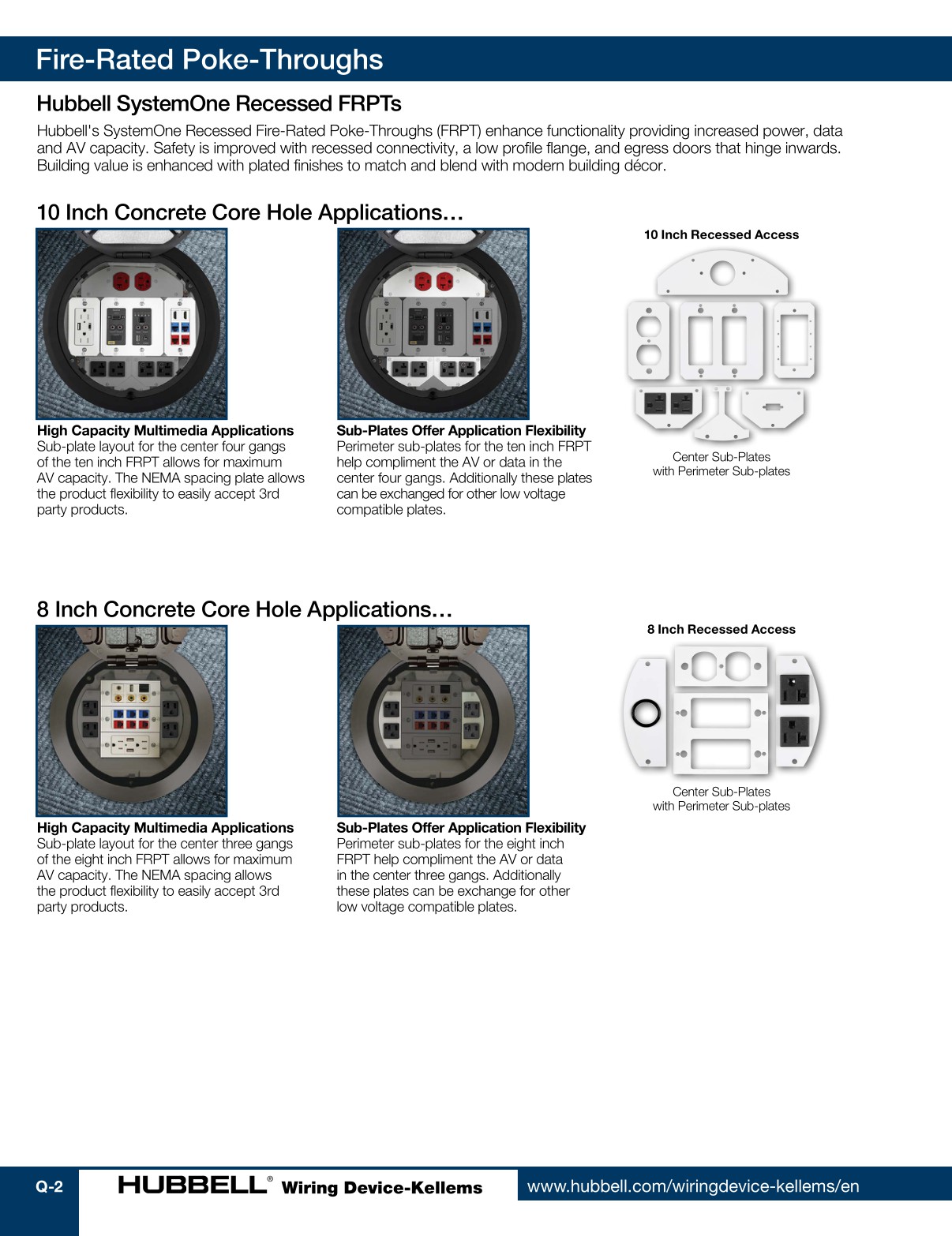 Fire-Rated Poke-Throughs

Hubbell SystemOne Recessed FRPTs

Hubbell's SystemOne Recessed Fire-Rated Poke-Throughs (FRPT) enhance functionality providing increased power, data and AV capacity. Safety is improved with recessed connectivity, a low profile flange, and egress doors that hinge inwards. Building value is enhanced with plated finishes to match and blend with modern building décor.

10 Inch Concrete Core Hole Applications…

High Capacity Multimedia Applications
Sub-plate layout for the center four gangs of the ten inch FRPT allows for maximum AV capacity. The NEMA spacing plate allows the product flexibility to easily accept 3rd party products.

Sub-Plates Offer Application Flexibility
Perimeter sub-plates for the ten inch FRPT help compliment the AV or data in the center four gangs. Additionally these plates can be exchanged for other low voltage compatible plates.

10 Inch Recessed Access

Center Sub-Plates with Perimeter Sub-plates

8 Inch Concrete Core Hole Applications…

High Capacity Multimedia Applications
Sub-plate layout for the center three gangs of the eight inch FRPT allows for maximum AV capacity. The NEMA spacing allows the product flexibility to easily accept 3rd party products.

Sub-Plates Offer Application Flexibility
Perimeter sub-plates for the eight inch FRPT help compliment the AV or data in the center three gangs. Additionally these plates can be exchange for other low voltage compatible plates.

8 Inch Recessed Access

Center Sub-Plates with Perimeter Sub-plates

Q-2 HUBBELL® Wiring Device-Kellems www.hubbell.com/wiringdevice-kellems/en