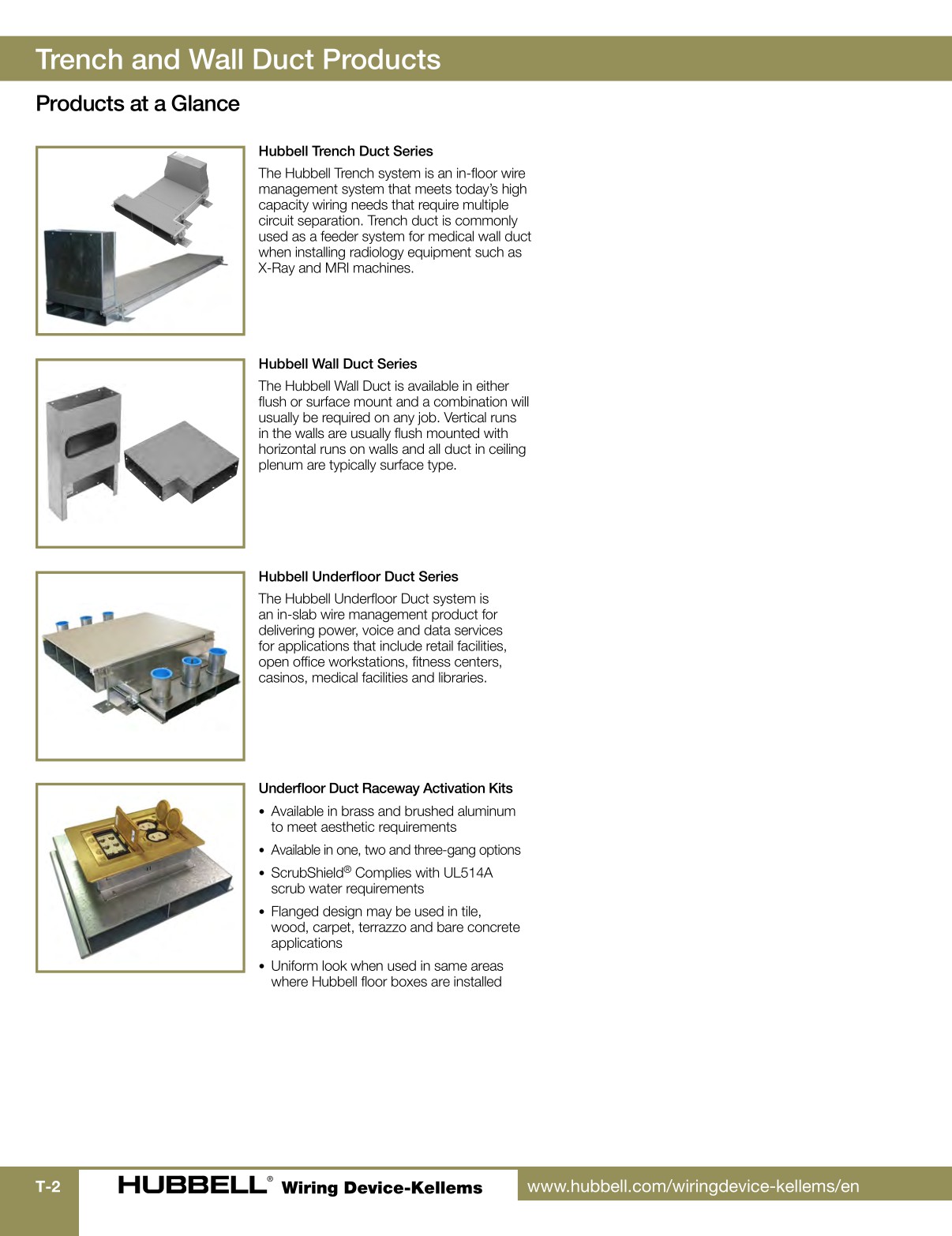 Trench and Wall Duct Products

Products at a Glance

Hubbell Trench Duct Series

The Hubbell Trench system is an in-floor wire management system that meets today's high capacity wiring needs that require multiple circuit separation. Trench duct is commonly used as a feeder system for medical wall duct when installing radiology equipment such as X-Ray and MRI machines.

Hubbell Wall Duct Series

The Hubbell Wall Duct is available in either flush or surface mount and a combination will usually be required on any job. Vertical runs in the walls are usually flush mounted with horizontal runs on walls and all duct in ceiling plenum are typically surface type.

Hubbell Underfloor Duct Series

The Hubbell Underfloor Duct system is an in-slab wire management product for delivering power, voice and data services for applications that include retail facilities, open office workstations, fitness centers, casinos, medical facilities and libraries.

Underfloor Duct Raceway Activation Kits

• Available in brass and brushed aluminum to meet aesthetic requirements

• Available in one, two and three-gang options

• ScrubShield® Complies with UL514A scrub water requirements

• Flanged design may be used in tile, wood, carpet, terrazzo and bare concrete applications

• Uniform look when used in same areas where Hubbell floor boxes are installed

T-2 HUBBELL® Wiring Device-Kellems www.hubbell.com/wiringdevice-kellems/en