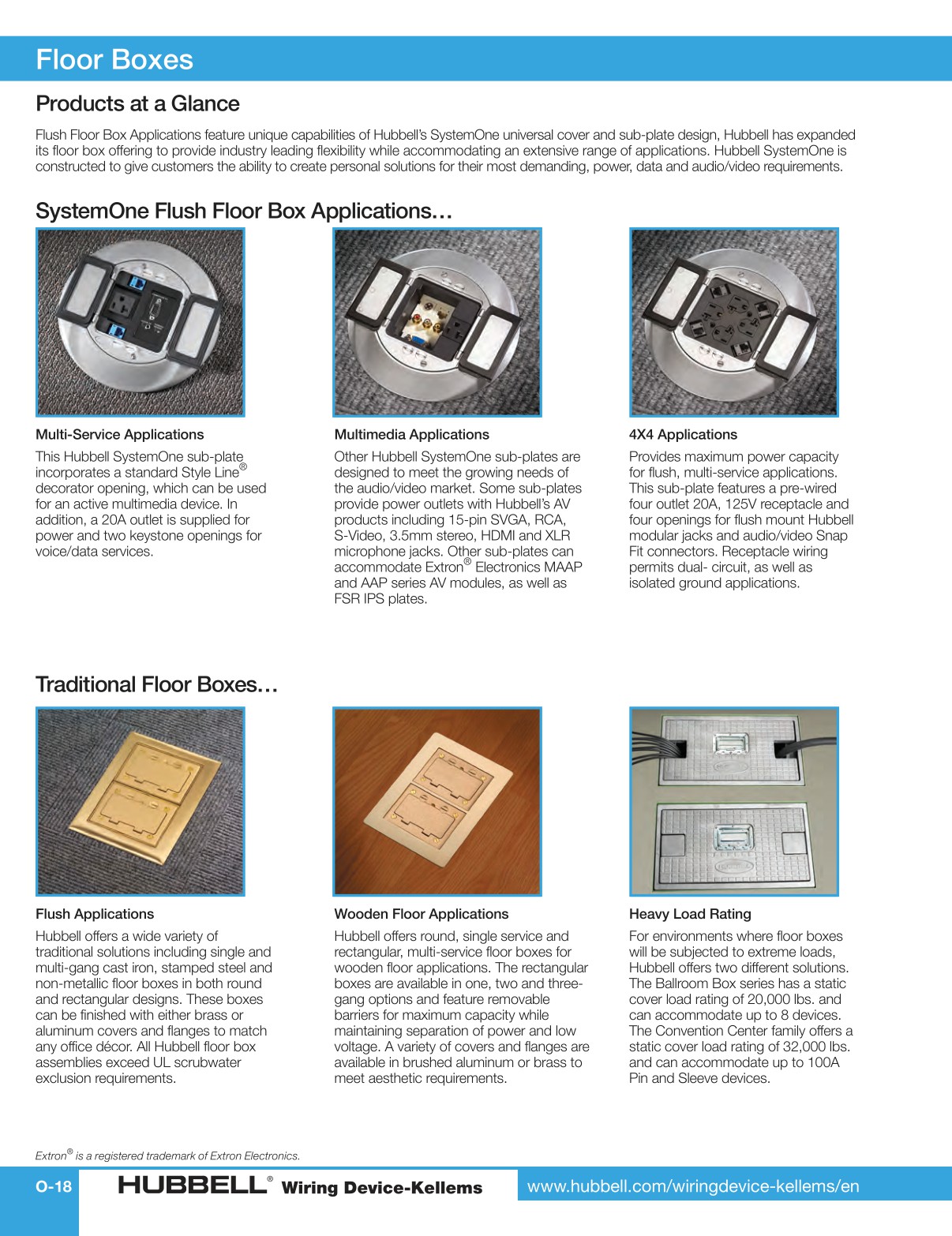 Floor Boxes

Products at a Glance

Flush Floor Box Applications feature unique capabilities of Hubbell's SystemOne universal cover and sub-plate design, Hubbell has expanded its floor box offering to provide industry leading flexibility while accommodating an extensive range of applications. Hubbell SystemOne is constructed to give customers the ability to create personal solutions for their most demanding, power, data and audio/video requirements.

SystemOne Flush Floor Box Applications…

Multi-Service Applications

This Hubbell SystemOne sub-plate incorporates a standard Style Line® decorator opening, which can be used for an active multimedia device. In addition, a 20A outlet is supplied for power and two keystone openings for voice/data services.

Multimedia Applications

Other Hubbell SystemOne sub-plates are designed to meet the growing needs of the audio/video market. Some sub-plates provide power outlets with Hubbell's AV products including 15-pin SVGA, RCA, S-Video, 3.5mm stereo, HDMI and XLR microphone jacks. Other sub-plates can accommodate Extron® Electronics MAAP and AAP series AV modules, as well as FSR IPS plates.

4X4 Applications

Provides maximum power capacity for flush, multi-service applications. This sub-plate features a pre-wired four outlet 20A, 125V receptacle and four openings for flush mount Hubbell modular jacks and audio/video Snap Fit connectors. Receptacle wiring permits dual- circuit, as well as isolated ground applications.

Traditional Floor Boxes…

Flush Applications

Hubbell offers a wide variety of traditional solutions including single and multi-gang cast iron, stamped steel and non-metallic floor boxes in both round and rectangular designs. These boxes can be finished with either brass or aluminum covers and flanges to match any office décor. All Hubbell floor box assemblies exceed UL scrubwater exclusion requirements.

Wooden Floor Applications

Hubbell offers round, single service and rectangular, multi-service floor boxes for wooden floor applications. The rectangular boxes are available in one, two and three-gang options and feature removable barriers for maximum capacity while maintaining separation of power and low voltage. A variety of covers and flanges are available in brushed aluminum or brass to meet aesthetic requirements.

Heavy Load Rating

For environments where floor boxes will be subjected to extreme loads, Hubbell offers two different solutions. The Ballroom Box series has a static cover load rating of 20,000 lbs. and can accommodate up to 8 devices. The Convention Center family offers a static cover load rating of 32,000 lbs. and can accommodate up to 100A Pin and Sleeve devices.

Extron® is a registered trademark of Extron Electronics.

O-18 HUBBELL® Wiring Device-Kellems www.hubbell.com/wiringdevice-kellems/en