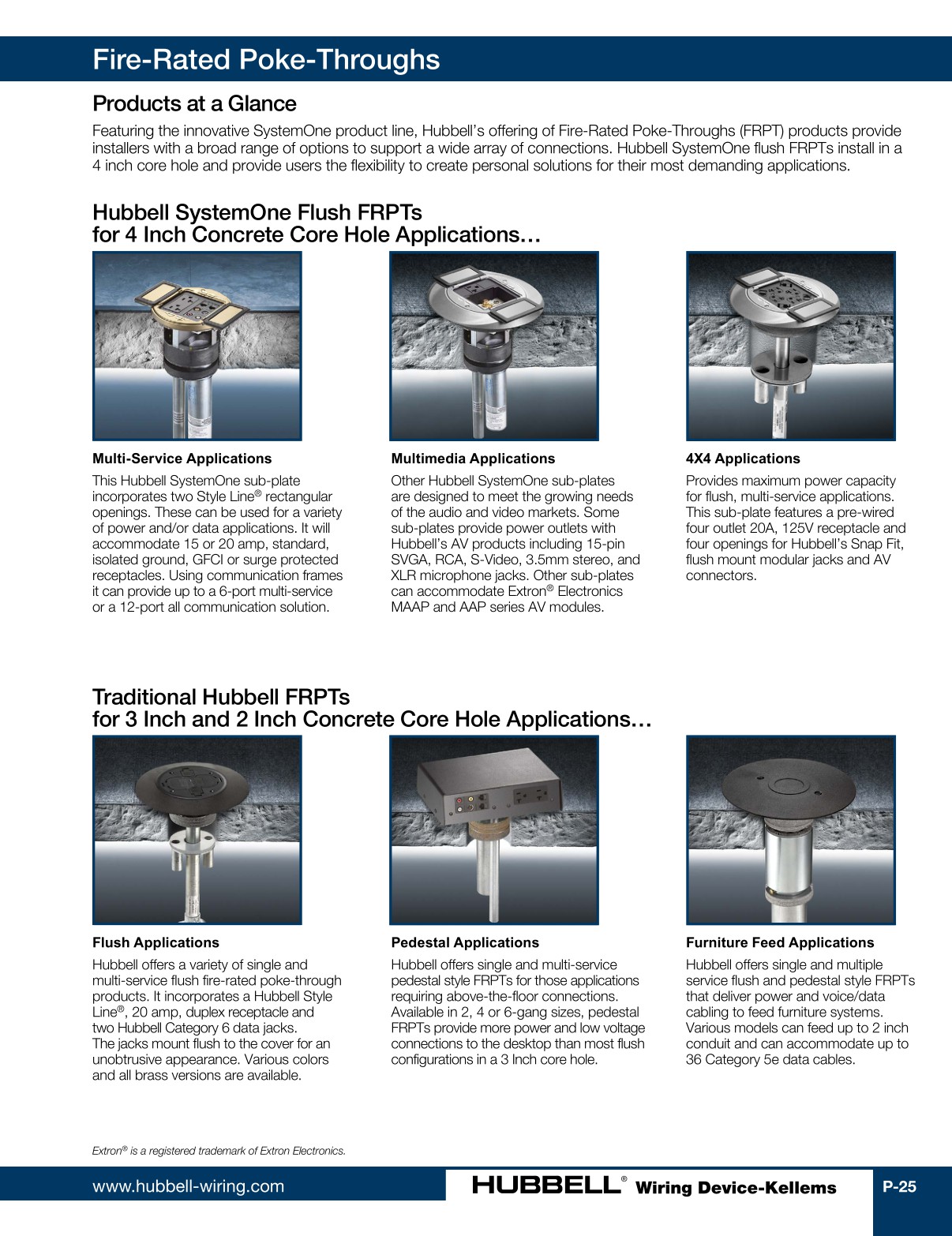 Fire-Rated Poke-Throughs

Products at a Glance

Featuring the innovative SystemOne product line, Hubbell's offering of Fire-Rated Poke-Throughs (FRPT) products provide installers with a broad range of options to support a wide array of connections. Hubbell SystemOne flush FRPTs install in a 4 inch core hole and provide users the flexibility to create personal solutions for their most demanding applications.

Hubbell SystemOne Flush FRPTs for 4 Inch Concrete Core Hole Applications…

Multi-Service Applications

This Hubbell SystemOne sub-plate incorporates two Style Line® rectangular openings. These can be used for a variety of power and/or data applications. It will accommodate 15 or 20 amp, standard, isolated ground, GFCI or surge protected receptacles. Using communication frames it can provide up to a 6-port multi-service or a 12-port all communication solution.

Multimedia Applications

Other Hubbell SystemOne sub-plates are designed to meet the growing needs of the audio and video markets. Some sub-plates provide power outlets with Hubbell's AV products including 15-pin SVGA, RCA, S-Video, 3.5mm stereo, and XLR microphone jacks. Other sub-plates can accommodate Extron® Electronics MAAP and AAP series AV modules.

4X4 Applications

Provides maximum power capacity for flush, multi-service applications. This sub-plate features a pre-wired four outlet 20A, 125V receptacle and four openings for Hubbell's Snap Fit, flush mount modular jacks and AV connectors.

Traditional Hubbell FRPTs for 3 Inch and 2 Inch Concrete Core Hole Applications…

Flush Applications

Hubbell offers a variety of single and multi-service flush fire-rated poke-through products. It incorporates a Hubbell Style Line®, 20 amp, duplex receptacle and two Hubbell Category 6 data jacks. The jacks mount flush to the cover for an unobtrusive appearance. Various colors and all brass versions are available.

Pedestal Applications

Hubbell offers single and multi-service pedestal style FRPTs for those applications requiring above-the-floor connections. Available in 2, 4 or 6-gang sizes, pedestal FRPTs provide more power and low voltage connections to the desktop than most flush configurations in a 3 Inch core hole.

Furniture Feed Applications

Hubbell offers single and multiple service flush and pedestal style FRPTs that deliver power and voice/data cabling to feed furniture systems. Various models can feed up to 2 inch conduit and can accommodate up to 36 Category 5e data cables.

Extron® is a registered trademark of Extron Electronics.

www.hubbell-wiring.com

HUBBELL® Wiring Device-Kellems

P-25