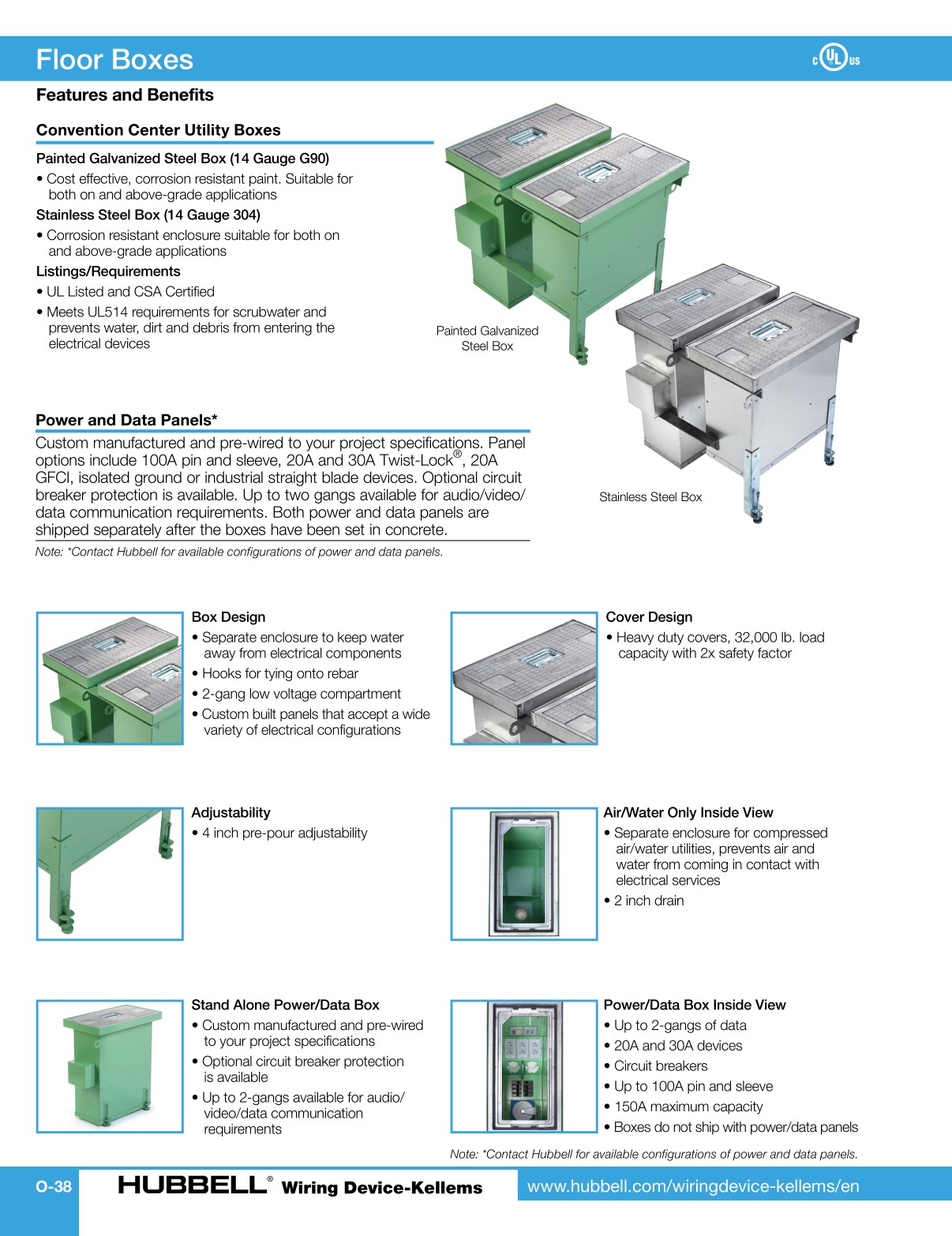 Floor Boxes

c UL us

Features and Benefits

Convention Center Utility Boxes

Painted Galvanized Steel Box (14 Gauge G90)

• Cost effective, corrosion resistant paint. Suitable for both on and above-grade applications

Stainless Steel Box (14 Gauge 304)

• Corrosion resistant enclosure suitable for both on and above-grade applications

Listings/Requirements

• UL Listed and CSA Certified

• Meets UL514 requirements for scrubwater and prevents water, dirt and debris from entering the electrical devices

Painted Galvanized Steel Box

Stainless Steel Box

Power and Data Panels*

Custom manufactured and pre-wired to your project specifications. Panel options include 100A pin and sleeve, 20A and 30A Twist-Lock®, 20A GFCI, isolated ground or industrial straight blade devices. Optional circuit breaker protection is available. Up to two gangs available for audio/video/data communication requirements. Both power and data panels are shipped separately after the boxes have been set in concrete.

Note: *Contact Hubbell for available configurations of power and data panels.

Box Design

• Separate enclosure to keep water away from electrical components

• Hooks for tying onto rebar

• 2-gang low voltage compartment

• Custom built panels that accept a wide variety of electrical configurations

Cover Design

• Heavy duty covers, 32,000 lb. load capacity with 2x safety factor

Adjustability

• 4 inch pre-pour adjustability

Air/Water Only Inside View

• Separate enclosure for compressed air/water utilities, prevents air and water from coming in contact with electrical services

• 2 inch drain

Stand Alone Power/Data Box

• Custom manufactured and pre-wired to your project specifications

• Optional circuit breaker protection is available

• Up to 2-gangs available for audio/video/data communication requirements

Power/Data Box Inside View

• Up to 2-gangs of data

• 20A and 30A devices

• Circuit breakers

• Up to 100A pin and sleeve

• 150A maximum capacity

• Boxes do not ship with power/data panels

Note: *Contact Hubbell for available configurations of power and data panels.

O-38

HUBBELL® Wiring Device-Kellems

www.hubbell.com/wiringdevice-kellems/en