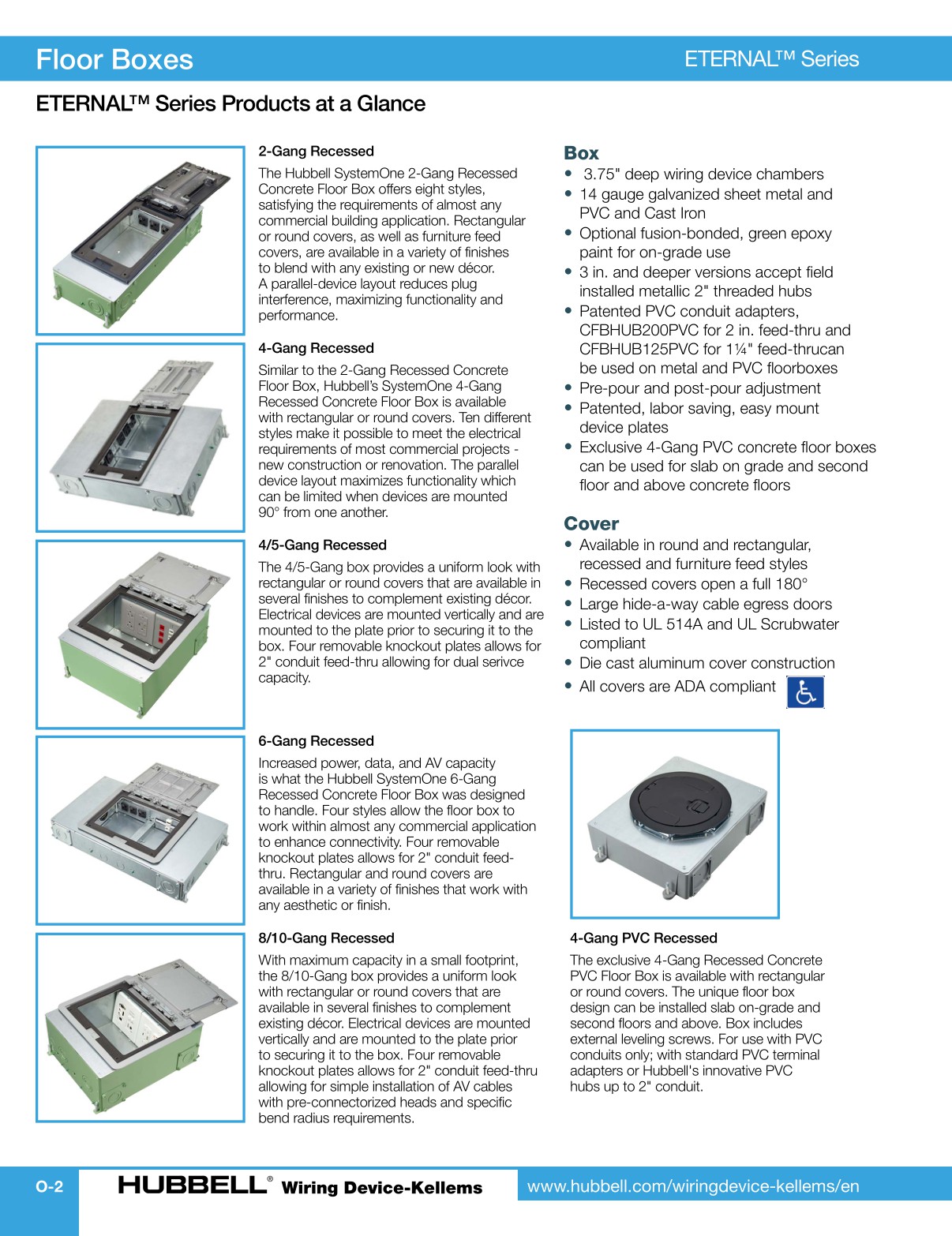 Floor Boxes

ETERNAL™ Series

ETERNAL™ Series Products at a Glance

2-Gang Recessed

The Hubbell SystemOne 2-Gang Recessed Concrete Floor Box offers eight styles, satisfying the requirements of almost any commercial building application. Rectangular or round covers, as well as furniture feed covers, are available in a variety of finishes to blend with any existing or new décor. A parallel-device layout reduces plug interference, maximizing functionality and performance.

4-Gang Recessed

Similar to the 2-Gang Recessed Concrete Floor Box, Hubbell's SystemOne 4-Gang Recessed Concrete Floor Box is available with rectangular or round covers. Ten different styles make it possible to meet the electrical requirements of most commercial projects - new construction or renovation. The parallel device layout maximizes functionality which can be limited when devices are mounted 90° from one another.

4/5-Gang Recessed

The 4/5-Gang box provides a uniform look with rectangular or round covers that are available in several finishes to complement existing décor. Electrical devices are mounted vertically and are mounted to the plate prior to securing it to the box. Four removable knockout plates allows for 2" conduit feed-thru allowing for dual serivce capacity.

6-Gang Recessed

Increased power, data, and AV capacity is what the Hubbell SystemOne 6-Gang Recessed Concrete Floor Box was designed to handle. Four styles allow the floor box to work within almost any commercial application to enhance connectivity. Four removable knockout plates allows for 2" conduit feed-thru. Rectangular and round covers are available in a variety of finishes that work with any aesthetic or finish.

8/10-Gang Recessed

With maximum capacity in a small footprint, the 8/10-Gang box provides a uniform look with rectangular or round covers that are available in several finishes to complement existing décor. Electrical devices are mounted vertically and are mounted to the plate prior to securing it to the box. Four removable knockout plates allows for 2" conduit feed-thru allowing for simple installation of AV cables with pre-connectorized heads and specific bend radius requirements.

Box
• 3.75" deep wiring device chambers
• 14 gauge galvanized sheet metal and PVC and Cast Iron
• Optional fusion-bonded, green epoxy paint for on-grade use
• 3 in. and deeper versions accept field installed metallic 2" threaded hubs
• Patented PVC conduit adapters, CFBHUB200PVC for 2 in. feed-thru and CFBHUB125PVC for 1¼" feed-thrucan be used on metal and PVC floorboxes
• Pre-pour and post-pour adjustment
• Patented, labor saving, easy mount device plates
• Exclusive 4-Gang PVC concrete floor boxes can be used for slab on grade and second floor and above concrete floors

Cover
• Available in round and rectangular, recessed and furniture feed styles
• Recessed covers open a full 180°
• Large hide-a-way cable egress doors
• Listed to UL 514A and UL Scrubwater compliant
• Die cast aluminum cover construction
• All covers are ADA compliant

4-Gang PVC Recessed

The exclusive 4-Gang Recessed Concrete PVC Floor Box is available with rectangular or round covers. The unique floor box design can be installed slab on-grade and second floors and above. Box includes external leveling screws. For use with PVC conduits only; with standard PVC terminal adapters or Hubbell's innovative PVC hubs up to 2" conduit.

O-2

HUBBELL® Wiring Device-Kellems

www.hubbell.com/wiringdevice-kellems/en