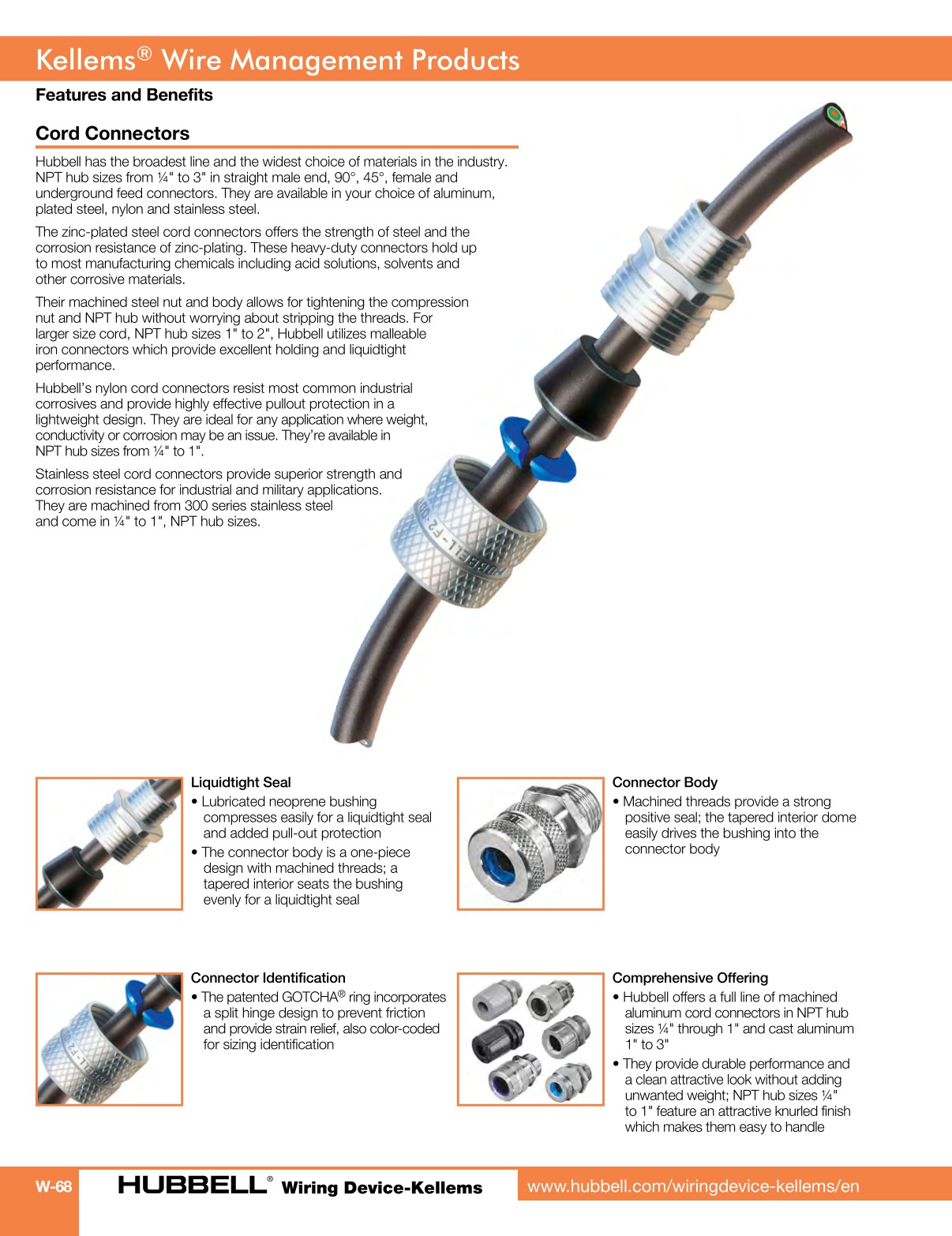 Kellems® Wire Management Products

Features and Benefits

Cord Connectors

Hubbell has the broadest line and the widest choice of materials in the industry. NPT hub sizes from ¼" to 3" in straight male end, 90°, 45°, female and underground feed connectors. They are available in your choice of aluminum, plated steel, nylon and stainless steel.

The zinc-plated steel cord connectors offers the strength of steel and the corrosion resistance of zinc-plating. These heavy-duty connectors hold up to most manufacturing chemicals including acid solutions, solvents and other corrosive materials.

Their machined steel nut and body allows for tightening the compression nut and NPT hub without worrying about stripping the threads. For larger size cord, NPT hub sizes 1" to 2", Hubbell utilizes malleable iron connectors which provide excellent holding and liquidtight performance.

Hubbell's nylon cord connectors resist most common industrial corrosives and provide highly effective pullout protection in a lightweight design. They are ideal for any application where weight, conductivity or corrosion may be an issue. They're available in NPT hub sizes from ¼" to 1".

Stainless steel cord connectors provide superior strength and corrosion resistance for industrial and military applications. They are machined from 300 series stainless steel and come in ¼" to 1", NPT hub sizes.

HUBBELL-F2

Liquidtight Seal
• Lubricated neoprene bushing compresses easily for a liquidtight seal and added pull-out protection
• The connector body is a one-piece design with machined threads; a tapered interior seats the bushing evenly for a liquidtight seal

Connector Body
• Machined threads provide a strong positive seal; the tapered interior dome easily drives the bushing into the connector body

Connector Identification
• The patented GOTCHA® ring incorporates a split hinge design to prevent friction and provide strain relief, also color-coded for sizing identification

Comprehensive Offering
• Hubbell offers a full line of machined aluminum cord connectors in NPT hub sizes ¼" through 1" and cast aluminum 1" to 3"
• They provide durable performance and a clean attractive look without adding unwanted weight; NPT hub sizes ¼" to 1" feature an attractive knurled finish which makes them easy to handle

W-68 HUBBELL® Wiring Device-Kellems www.hubbell.com/wiringdevice-kellems/en