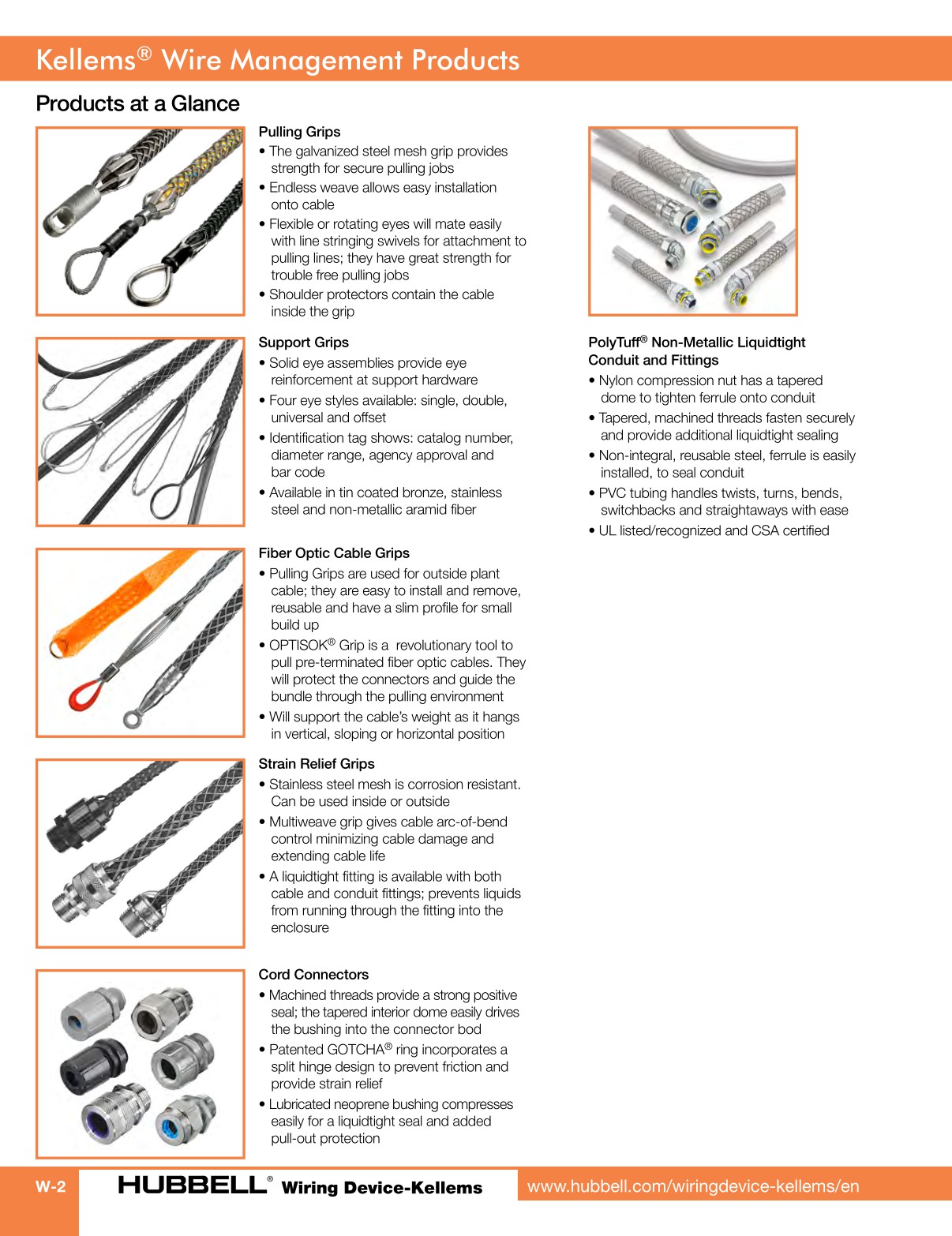 Kellems® Wire Management Products

Products at a Glance

Pulling Grips
• The galvanized steel mesh grip provides strength for secure pulling jobs
• Endless weave allows easy installation onto cable
• Flexible or rotating eyes will mate easily with line stringing swivels for attachment to pulling lines; they have great strength for trouble free pulling jobs
• Shoulder protectors contain the cable inside the grip

Support Grips
• Solid eye assemblies provide eye reinforcement at support hardware
• Four eye styles available: single, double, universal and offset
• Identification tag shows: catalog number, diameter range, agency approval and bar code
• Available in tin coated bronze, stainless steel and non-metallic aramid fiber

Fiber Optic Cable Grips
• Pulling Grips are used for outside plant cable; they are easy to install and remove, reusable and have a slim profile for small build up
• OPTISOK® Grip is a revolutionary tool to pull pre-terminated fiber optic cables. They will protect the connectors and guide the bundle through the pulling environment
• Will support the cable's weight as it hangs in vertical, sloping or horizontal position

Strain Relief Grips
• Stainless steel mesh is corrosion resistant. Can be used inside or outside
• Multiweave grip gives cable arc-of-bend control minimizing cable damage and extending cable life
• A liquidtight fitting is available with both cable and conduit fittings; prevents liquids from running through the fitting into the enclosure

Cord Connectors
• Machined threads provide a strong positive seal; the tapered interior dome easily drives the bushing into the connector bod
• Patented GOTCHA® ring incorporates a split hinge design to prevent friction and provide strain relief
• Lubricated neoprene bushing compresses easily for a liquidtight seal and added pull-out protection

PolyTuff® Non-Metallic Liquidtight Conduit and Fittings
• Nylon compression nut has a tapered dome to tighten ferrule onto conduit
• Tapered, machined threads fasten securely and provide additional liquidtight sealing
• Non-integral, reusable steel, ferrule is easily installed, to seal conduit
• PVC tubing handles twists, turns, bends, switchbacks and straightaways with ease
• UL listed/recognized and CSA certified

W-2 HUBBELL® Wiring Device-Kellems www.hubbell.com/wiringdevice-kellems/en