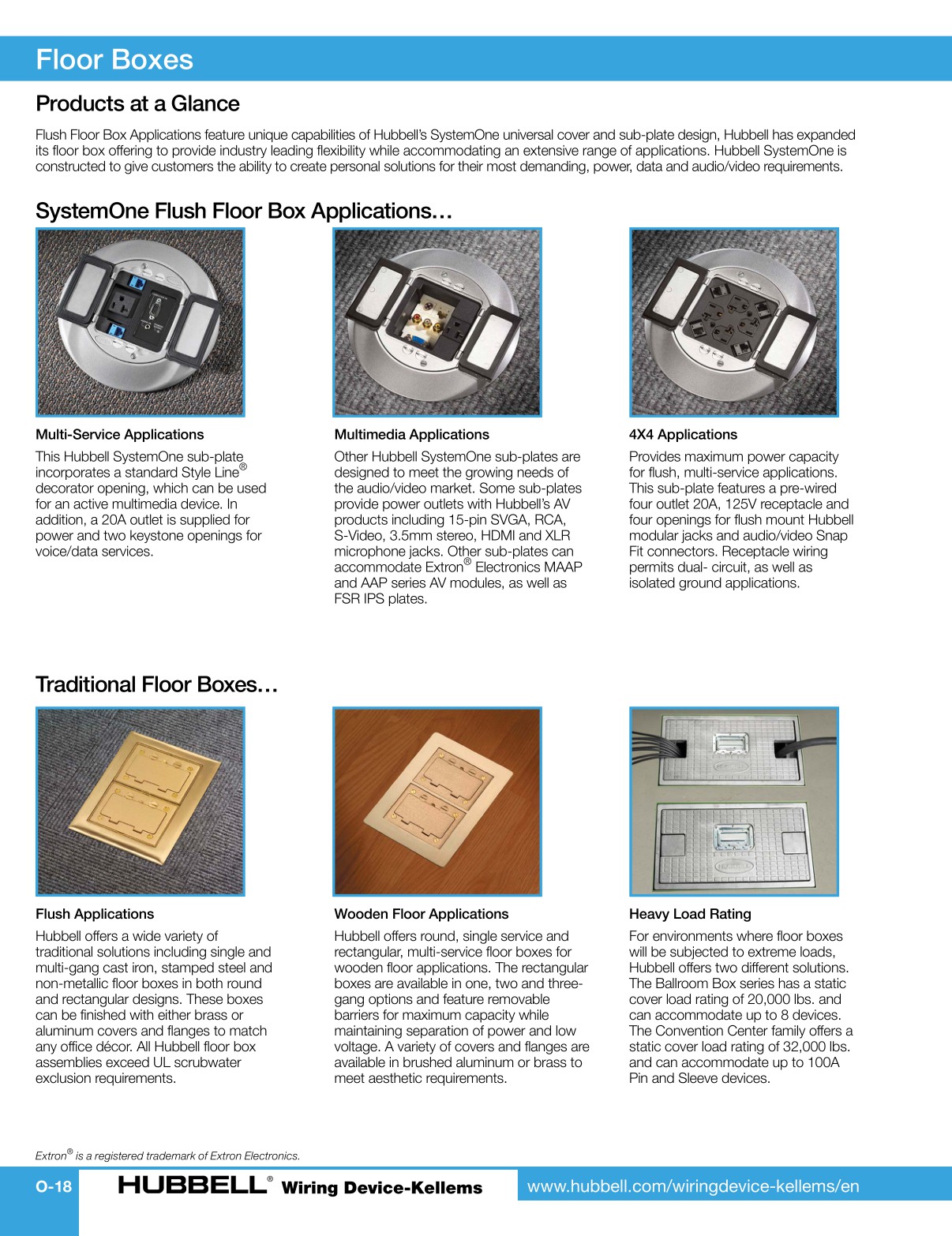 Floor Boxes

Products at a Glance

Flush Floor Box Applications feature unique capabilities of Hubbell's SystemOne universal cover and sub-plate design, Hubbell has expanded its floor box offering to provide industry leading flexibility while accommodating an extensive range of applications. Hubbell SystemOne is constructed to give customers the ability to create personal solutions for their most demanding, power, data and audio/video requirements.

SystemOne Flush Floor Box Applications…

Multi-Service Applications

This Hubbell SystemOne sub-plate incorporates a standard Style Line® decorator opening, which can be used for an active multimedia device. In addition, a 20A outlet is supplied for power and two keystone openings for voice/data services.

Multimedia Applications

Other Hubbell SystemOne sub-plates are designed to meet the growing needs of the audio/video market. Some sub-plates provide power outlets with Hubbell's AV products including 15-pin SVGA, RCA, S-Video, 3.5mm stereo, HDMI and XLR microphone jacks. Other sub-plates can accommodate Extron® Electronics MAAP and AAP series AV modules, as well as FSR IPS plates.

4X4 Applications

Provides maximum power capacity for flush, multi-service applications. This sub-plate features a pre-wired four outlet 20A, 125V receptacle and four openings for flush mount Hubbell modular jacks and audio/video Snap Fit connectors. Receptacle wiring permits dual- circuit, as well as isolated ground applications.

Traditional Floor Boxes…

Flush Applications

Hubbell offers a wide variety of traditional solutions including single and multi-gang cast iron, stamped steel and non-metallic floor boxes in both round and rectangular designs. These boxes can be finished with either brass or aluminum covers and flanges to match any office décor. All Hubbell floor box assemblies exceed UL scrubwater exclusion requirements.

Wooden Floor Applications

Hubbell offers round, single service and rectangular, multi-service floor boxes for wooden floor applications. The rectangular boxes are available in one, two and three-gang options and feature removable barriers for maximum capacity while maintaining separation of power and low voltage. A variety of covers and flanges are available in brushed aluminum or brass to meet aesthetic requirements.

Heavy Load Rating

For environments where floor boxes will be subjected to extreme loads, Hubbell offers two different solutions. The Ballroom Box series has a static cover load rating of 20,000 lbs. and can accommodate up to 8 devices. The Convention Center family offers a static cover load rating of 32,000 lbs. and can accommodate up to 100A Pin and Sleeve devices.

Extron® is a registered trademark of Extron Electronics.

O-18 HUBBELL® Wiring Device-Kellems www.hubbell.com/wiringdevice-kellems/en