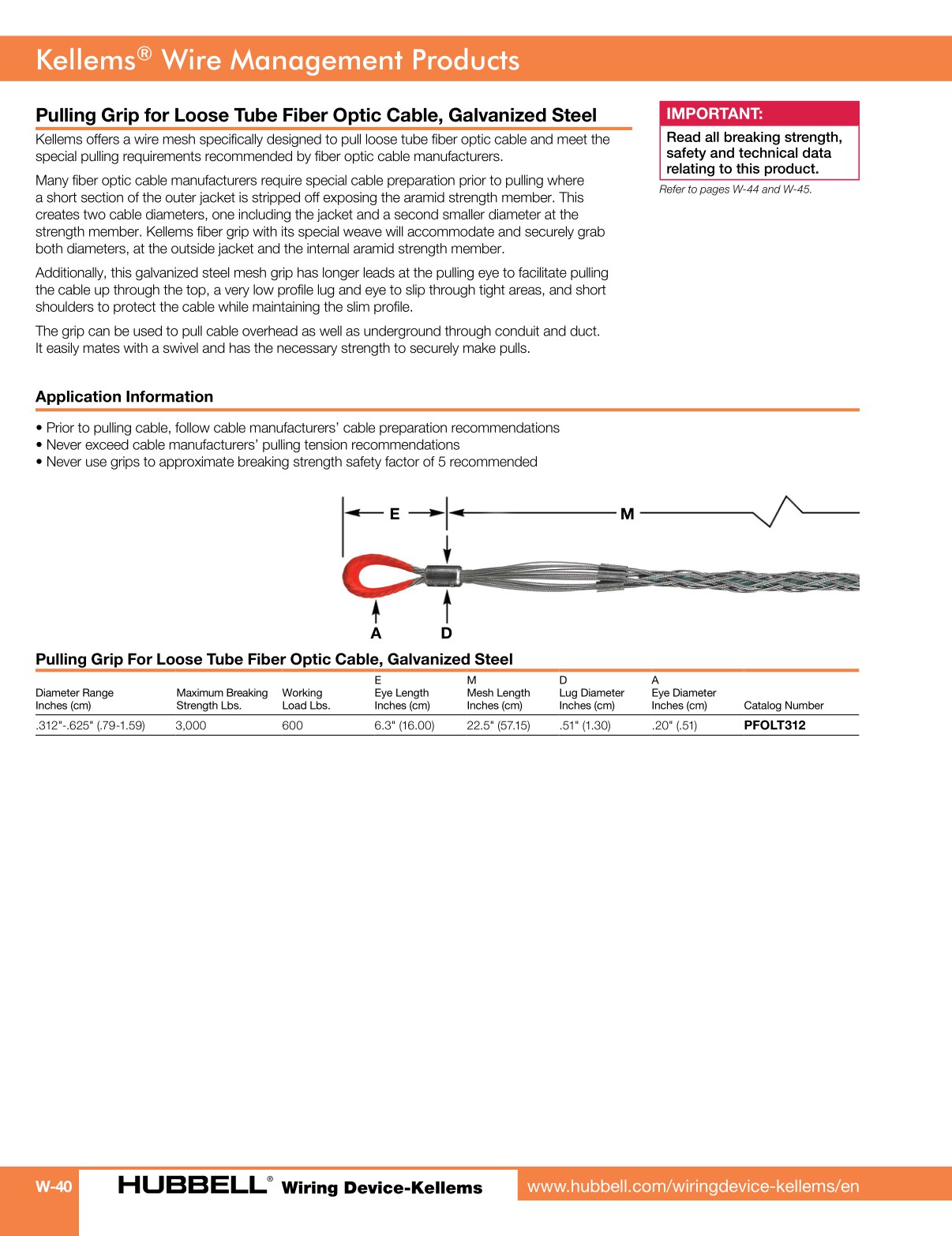 Kellems® Wire Management Products

Pulling Grip for Loose Tube Fiber Optic Cable, Galvanized Steel

Kellems offers a wire mesh specifically designed to pull loose tube fiber optic cable and meet the special pulling requirements recommended by fiber optic cable manufacturers.

Many fiber optic cable manufacturers require special cable preparation prior to pulling where a short section of the outer jacket is stripped off exposing the aramid strength member. This creates two cable diameters, one including the jacket and a second smaller diameter at the strength member. Kellems fiber grip with its special weave will accommodate and securely grab both diameters, at the outside jacket and the internal aramid strength member.

Additionally, this galvanized steel mesh grip has longer leads at the pulling eye to facilitate pulling the cable up through the top, a very low profile lug and eye to slip through tight areas, and short shoulders to protect the cable while maintaining the slim profile.

The grip can be used to pull cable overhead as well as underground through conduit and duct. It easily mates with a swivel and has the necessary strength to securely make pulls.

IMPORTANT:
Read all breaking strength, safety and technical data relating to this product.
Refer to pages W-44 and W-45.

Application Information

• Prior to pulling cable, follow cable manufacturers' cable preparation recommendations
• Never exceed cable manufacturers' pulling tension recommendations
• Never use grips to approximate breaking strength safety factor of 5 recommended

E M A D

Pulling Grip For Loose Tube Fiber Optic Cable, Galvanized Steel

| Diameter Range Inches (cm) | Maximum Breaking Strength Lbs. | Working Load Lbs. | E Eye Length Inches (cm) | M Mesh Length Inches (cm) | D Lug Diameter Inches (cm) | A Eye Diameter Inches (cm) | Catalog Number |
|---|---|---|---|---|---|---|---|
| .312"-.625" (.79-1.59) | 3,000 | 600 | 6.3" (16.00) | 22.5" (57.15) | .51" (1.30) | .20" (.51) | PFOLT312 |

W-40 HUBBELL® Wiring Device-Kellems www.hubbell.com/wiringdevice-kellems/en