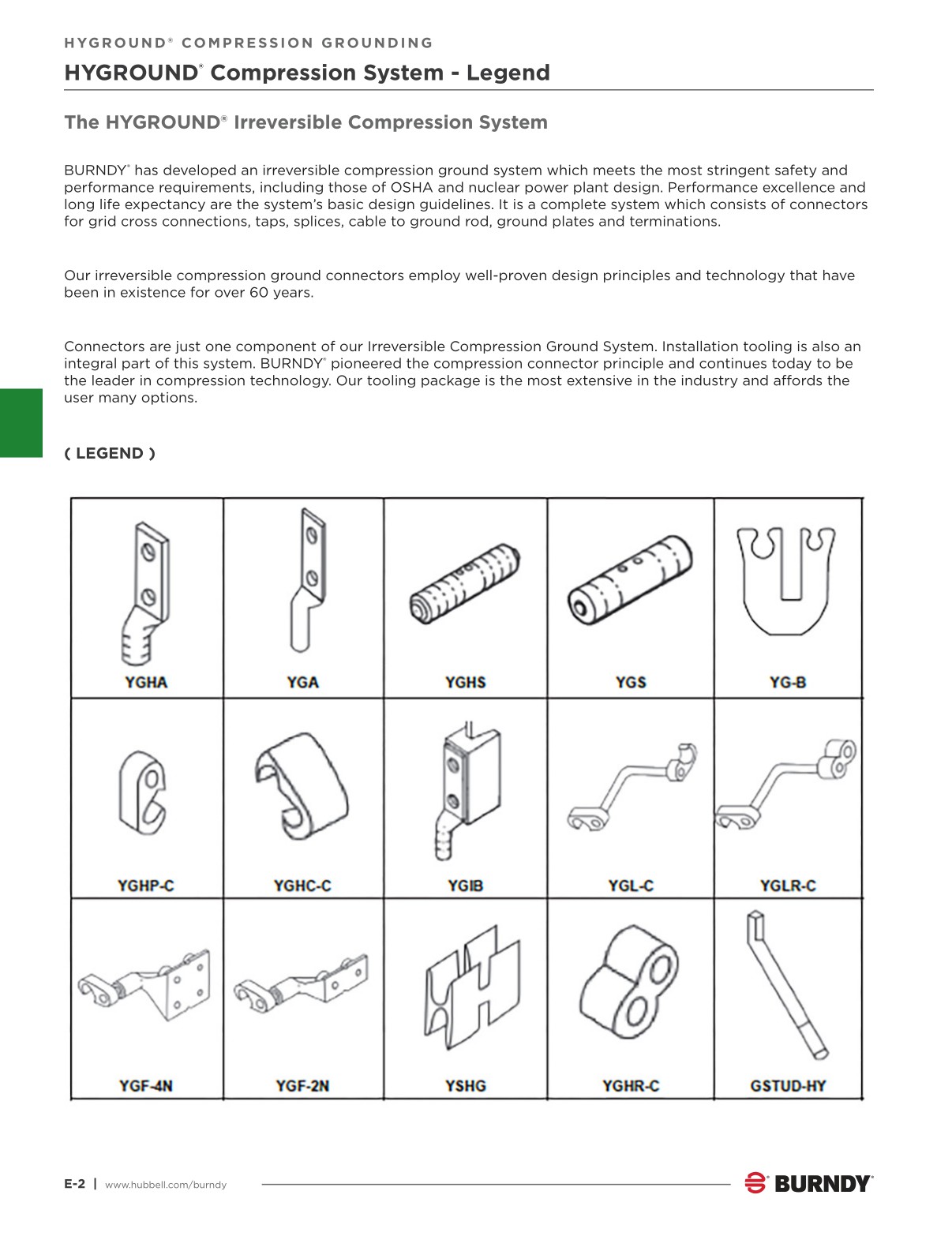 HYGROUND® COMPRESSION GROUNDING

HYGROUND® Compression System - Legend

The HYGROUND® Irreversible Compression System

BURNDY® has developed an irreversible compression ground system which meets the most stringent safety and performance requirements, including those of OSHA and nuclear power plant design. Performance excellence and long life expectancy are the system's basic design guidelines. It is a complete system which consists of connectors for grid cross connections, taps, splices, cable to ground rod, ground plates and terminations.

Our irreversible compression ground connectors employ well-proven design principles and technology that have been in existence for over 60 years.

Connectors are just one component of our Irreversible Compression Ground System. Installation tooling is also an integral part of this system. BURNDY® pioneered the compression connector principle and continues today to be the leader in compression technology. Our tooling package is the most extensive in the industry and affords the user many options.

( LEGEND )

| YGHA | YGA | YGHS | YGS | YG-B |
|---|---|---|---|---|
| YGHP-C | YGHC-C | YGIB | YGL-C | YGLR-C |
| YGF-4N | YGF-2N | YSHG | YGHR-C | GSTUD-HY |

E-2 | www.hubbell.com/burndy

BURNDY®