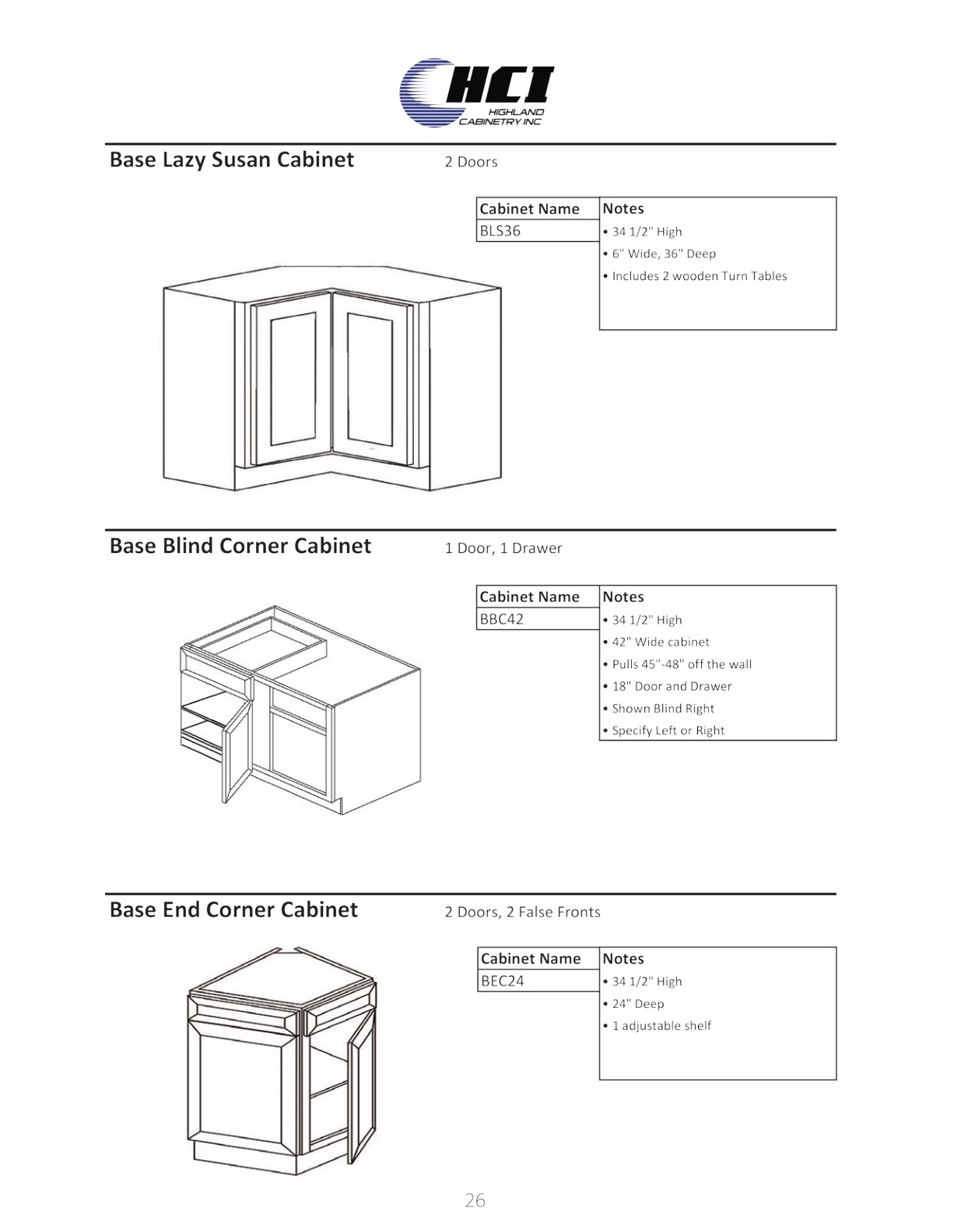 HCI
HIGHLAND
CABINETRY INC

Base Lazy Susan Cabinet
2 Doors

| Cabinet Name | Notes |
|---|---|
| BLS36 | • 34 1/2" High<br>• 6" Wide, 36" Deep<br>• Includes 2 wooden Turn Tables |

Base Blind Corner Cabinet
1 Door, 1 Drawer

| Cabinet Name | Notes |
|---|---|
| BBC42 | • 34 1/2" High<br>• 42" Wide cabinet<br>• Pulls 45"-48" off the wall<br>• 18" Door and Drawer<br>• Shown Blind Right<br>• Specify Left or Right |

Base End Corner Cabinet
2 Doors, 2 False Fronts

| Cabinet Name | Notes |
|---|---|
| BEC24 | • 34 1/2" High<br>• 24" Deep<br>• 1 adjustable shelf |

26