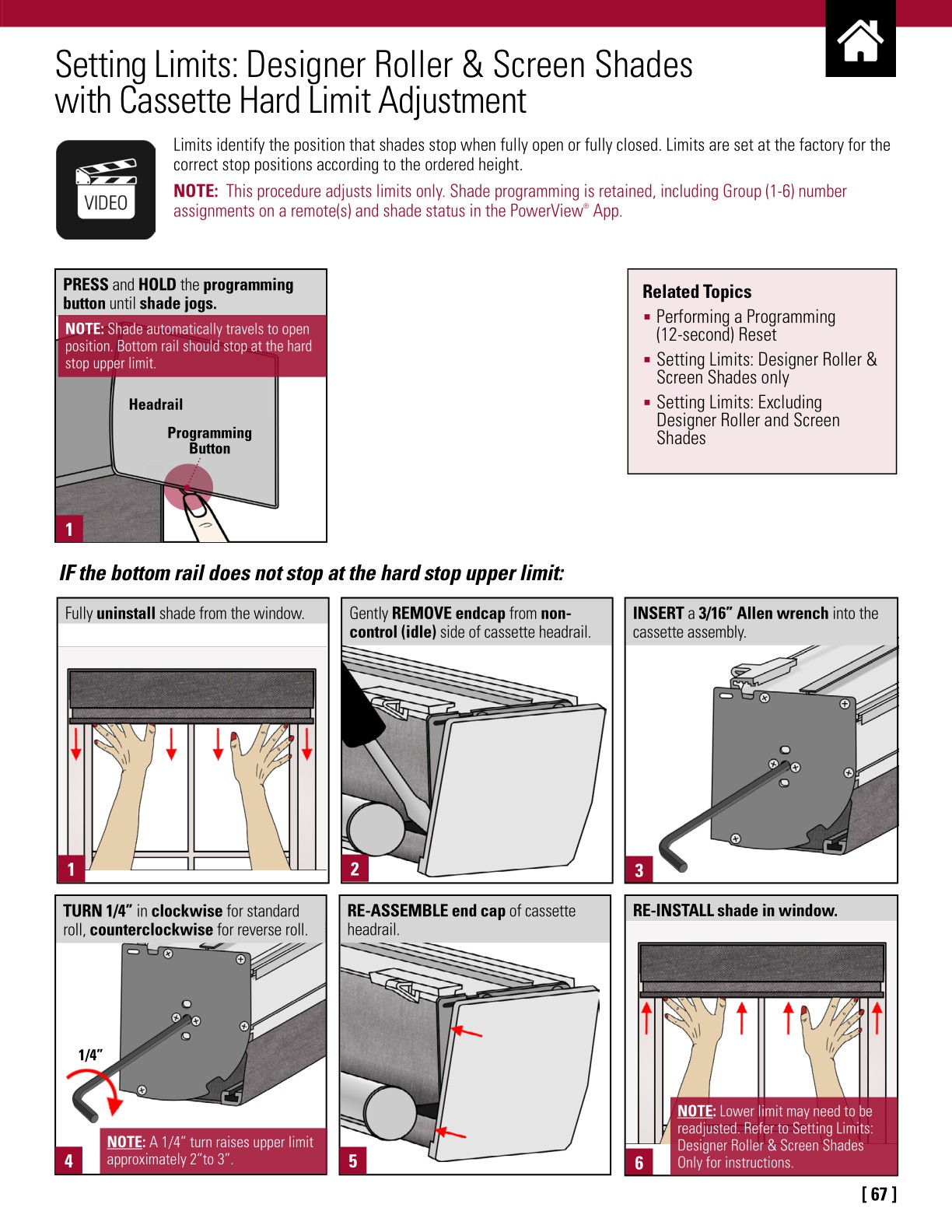 Setting Limits: Designer Roller & Screen Shades with Cassette Hard Limit Adjustment

VIDEO

Limits identify the position that shades stop when fully open or fully closed. Limits are set at the factory for the correct stop positions according to the ordered height.

NOTE: This procedure adjusts limits only. Shade programming is retained, including Group (1-6) number assignments on a remote(s) and shade status in the PowerView® App.

PRESS and HOLD the programming button until shade jogs.

NOTE: Shade automatically travels to open position. Bottom rail should stop at the hard stop upper limit.

Headrail

Programming Button

1

Related Topics
▪ Performing a Programming (12-second) Reset
▪ Setting Limits: Designer Roller & Screen Shades only
▪ Setting Limits: Excluding Designer Roller and Screen Shades

IF the bottom rail does not stop at the hard stop upper limit:

Fully uninstall shade from the window.

1

Gently REMOVE endcap from non-control (idle) side of cassette headrail.

2

INSERT a 3/16" Allen wrench into the cassette assembly.

3

TURN 1/4" in clockwise for standard roll, counterclockwise for reverse roll.

1/4"

NOTE: A 1/4" turn raises upper limit approximately 2"to 3".

4

RE-ASSEMBLE end cap of cassette headrail.

5

RE-INSTALL shade in window.

NOTE: Lower limit may need to be readjusted. Refer to Setting Limits: Designer Roller & Screen Shades Only for instructions.

6

[ 67 ]