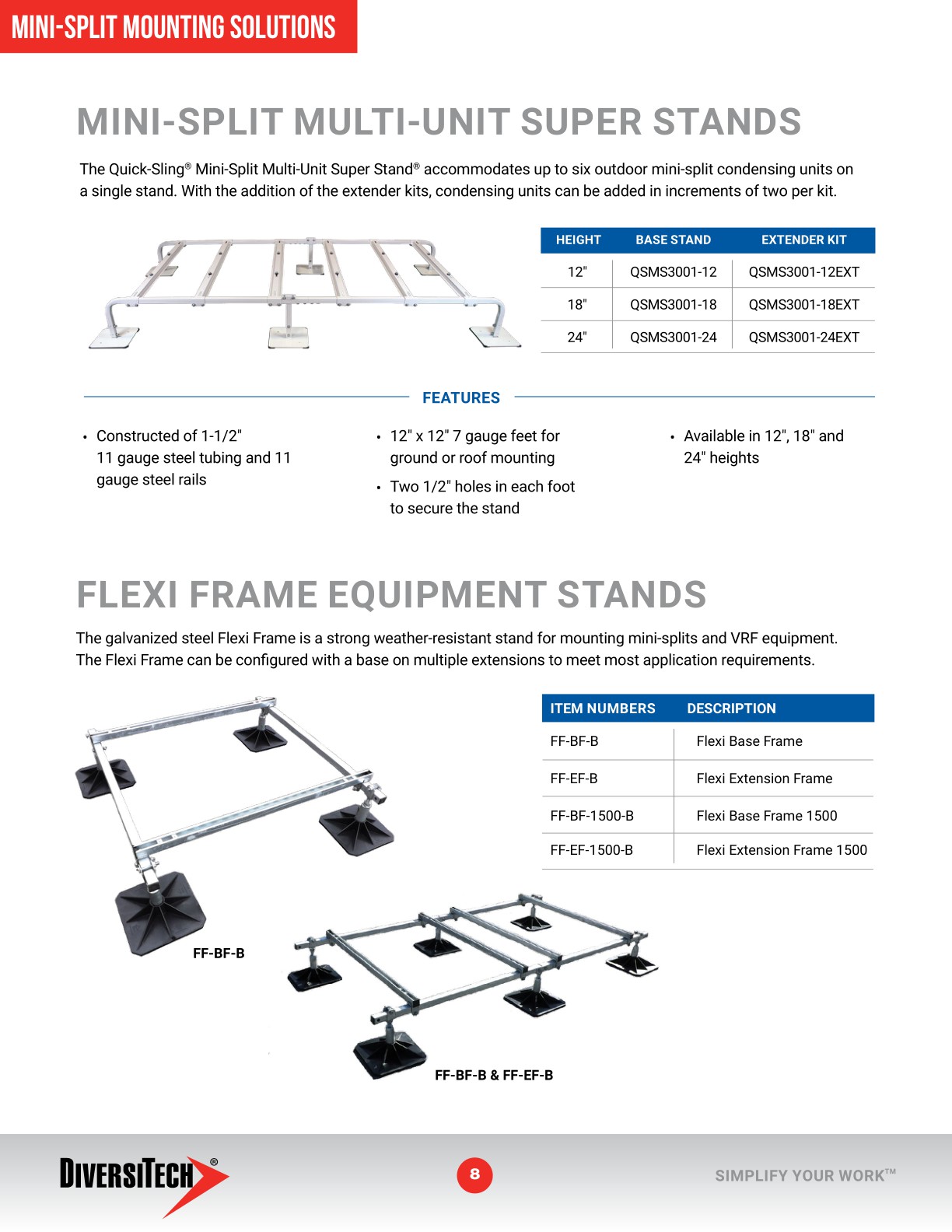 MINI-SPLIT MOUNTING SOLUTIONS

MINI-SPLIT MULTI-UNIT SUPER STANDS

The Quick-Sling® Mini-Split Multi-Unit Super Stand® accommodates up to six outdoor mini-split condensing units on a single stand. With the addition of the extender kits, condensing units can be added in increments of two per kit.

| HEIGHT | BASE STAND | EXTENDER KIT |
|---|---|---|
| 12" | QSMS3001-12 | QSMS3001-12EXT |
| 18" | QSMS3001-18 | QSMS3001-18EXT |
| 24" | QSMS3001-24 | QSMS3001-24EXT |

FEATURES

• Constructed of 1-1/2" 11 gauge steel tubing and 11 gauge steel rails

• 12" x 12" 7 gauge feet for ground or roof mounting

• Two 1/2" holes in each foot to secure the stand

• Available in 12", 18" and 24" heights

FLEXI FRAME EQUIPMENT STANDS

The galvanized steel Flexi Frame is a strong weather-resistant stand for mounting mini-splits and VRF equipment. The Flexi Frame can be configured with a base on multiple extensions to meet most application requirements.

| ITEM NUMBERS | DESCRIPTION |
|---|---|
| FF-BF-B | Flexi Base Frame |
| FF-EF-B | Flexi Extension Frame |
| FF-BF-1500-B | Flexi Base Frame 1500 |
| FF-EF-1500-B | Flexi Extension Frame 1500 |

FF-BF-B

FF-BF-B & FF-EF-B

DIVERSITECH®

8

SIMPLIFY YOUR WORK™