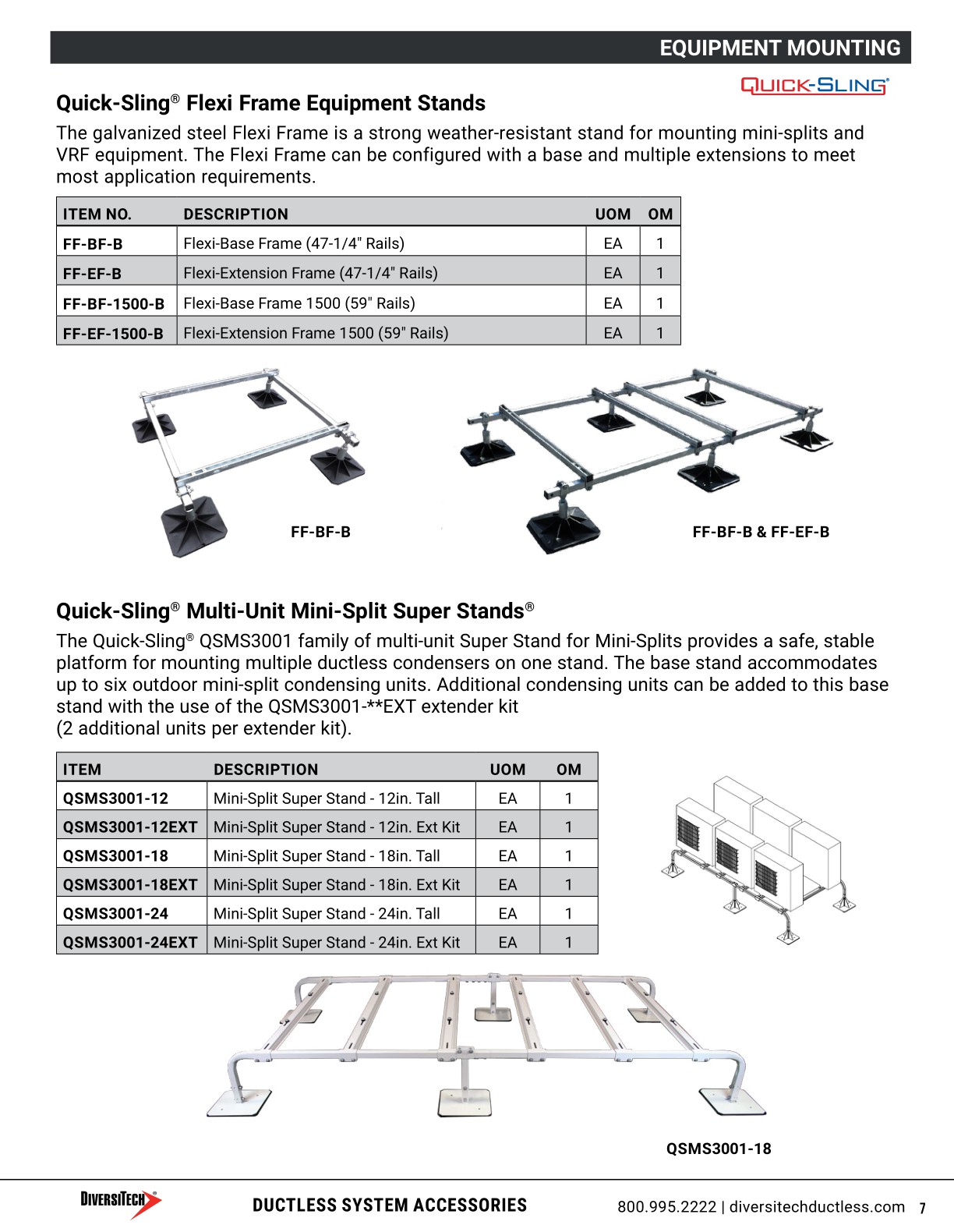 EQUIPMENT MOUNTING

QUICK-SLING®

Quick-Sling® Flexi Frame Equipment Stands

The galvanized steel Flexi Frame is a strong weather-resistant stand for mounting mini-splits and VRF equipment. The Flexi Frame can be configured with a base and multiple extensions to meet most application requirements.

| ITEM NO. | DESCRIPTION | UOM | OM |
|---|---|---|---|
| FF-BF-B | Flexi-Base Frame (47-1/4" Rails) | EA | 1 |
| FF-EF-B | Flexi-Extension Frame (47-1/4" Rails) | EA | 1 |
| FF-BF-1500-B | Flexi-Base Frame 1500 (59" Rails) | EA | 1 |
| FF-EF-1500-B | Flexi-Extension Frame 1500 (59" Rails) | EA | 1 |

FF-BF-B

FF-BF-B & FF-EF-B

Quick-Sling® Multi-Unit Mini-Split Super Stands®

The Quick-Sling® QSMS3001 family of multi-unit Super Stand for Mini-Splits provides a safe, stable platform for mounting multiple ductless condensers on one stand. The base stand accommodates up to six outdoor mini-split condensing units. Additional condensing units can be added to this base stand with the use of the QSMS3001-**EXT extender kit
(2 additional units per extender kit).

| ITEM | DESCRIPTION | UOM | OM |
|---|---|---|---|
| QSMS3001-12 | Mini-Split Super Stand - 12in. Tall | EA | 1 |
| QSMS3001-12EXT | Mini-Split Super Stand - 12in. Ext Kit | EA | 1 |
| QSMS3001-18 | Mini-Split Super Stand - 18in. Tall | EA | 1 |
| QSMS3001-18EXT | Mini-Split Super Stand - 18in. Ext Kit | EA | 1 |
| QSMS3001-24 | Mini-Split Super Stand - 24in. Tall | EA | 1 |
| QSMS3001-24EXT | Mini-Split Super Stand - 24in. Ext Kit | EA | 1 |

QSMS3001-18

DIVERSITECH®

DUCTLESS SYSTEM ACCESSORIES

800.995.2222 | diversitechductless.com 7