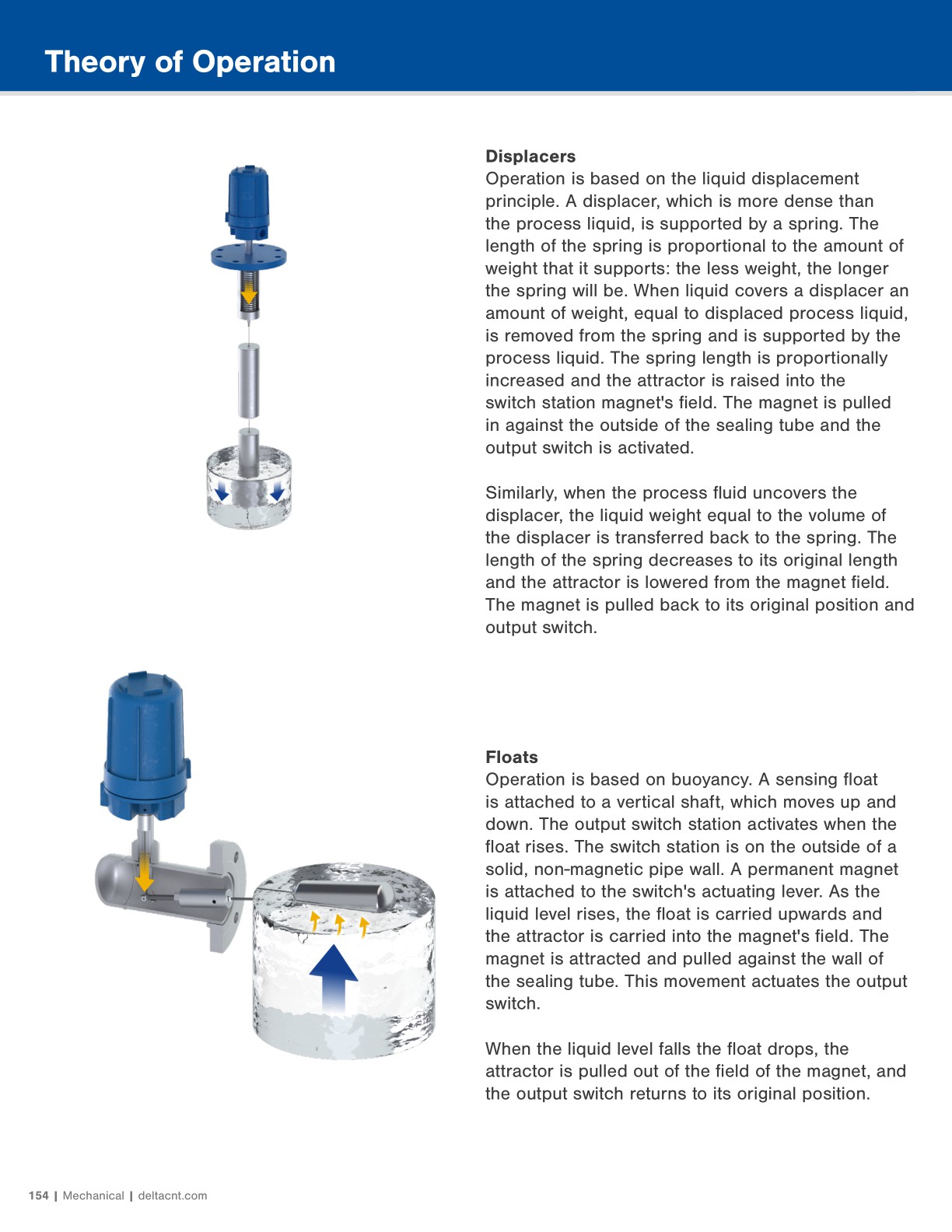 Theory of Operation

Displacers
Operation is based on the liquid displacement principle. A displacer, which is more dense than the process liquid, is supported by a spring. The length of the spring is proportional to the amount of weight that it supports: the less weight, the longer the spring will be. When liquid covers a displacer an amount of weight, equal to displaced process liquid, is removed from the spring and is supported by the process liquid. The spring length is proportionally increased and the attractor is raised into the switch station magnet's field. The magnet is pulled in against the outside of the sealing tube and the output switch is activated.

Similarly, when the process fluid uncovers the displacer, the liquid weight equal to the volume of the displacer is transferred back to the spring. The length of the spring decreases to its original length and the attractor is lowered from the magnet field. The magnet is pulled back to its original position and output switch.

Floats
Operation is based on buoyancy. A sensing float is attached to a vertical shaft, which moves up and down. The output switch station activates when the float rises. The switch station is on the outside of a solid, non-magnetic pipe wall. A permanent magnet is attached to the switch's actuating lever. As the liquid level rises, the float is carried upwards and the attractor is carried into the magnet's field. The magnet is attracted and pulled against the wall of the sealing tube. This movement actuates the output switch.

When the liquid level falls the float drops, the attractor is pulled out of the field of the magnet, and the output switch returns to its original position.

154 | Mechanical | deltacnt.com