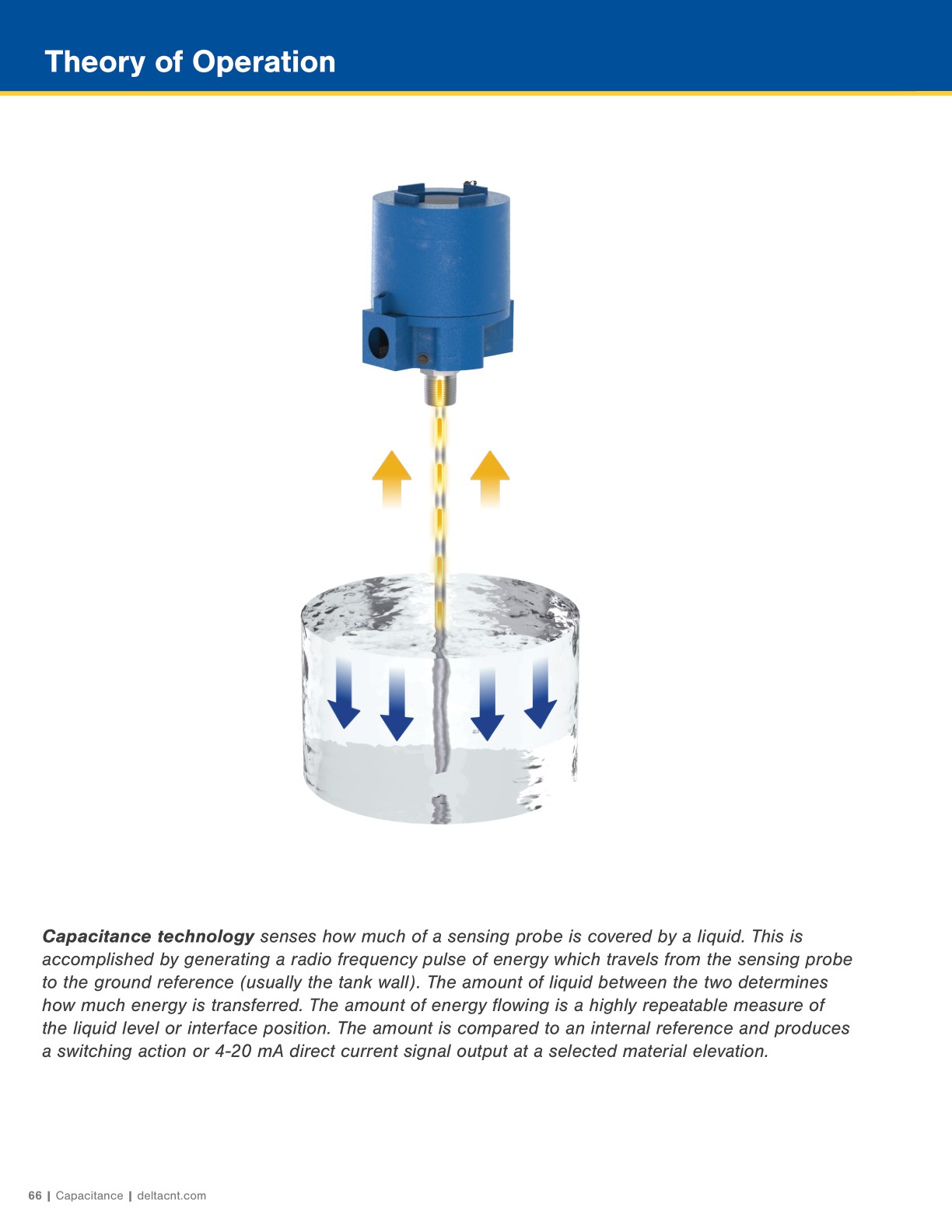 Theory of Operation

Capacitance technology senses how much of a sensing probe is covered by a liquid. This is accomplished by generating a radio frequency pulse of energy which travels from the sensing probe to the ground reference (usually the tank wall). The amount of liquid between the two determines how much energy is transferred. The amount of energy flowing is a highly repeatable measure of the liquid level or interface position. The amount is compared to an internal reference and produces a switching action or 4-20 mA direct current signal output at a selected material elevation.

66 | Capacitance | deltacnt.com