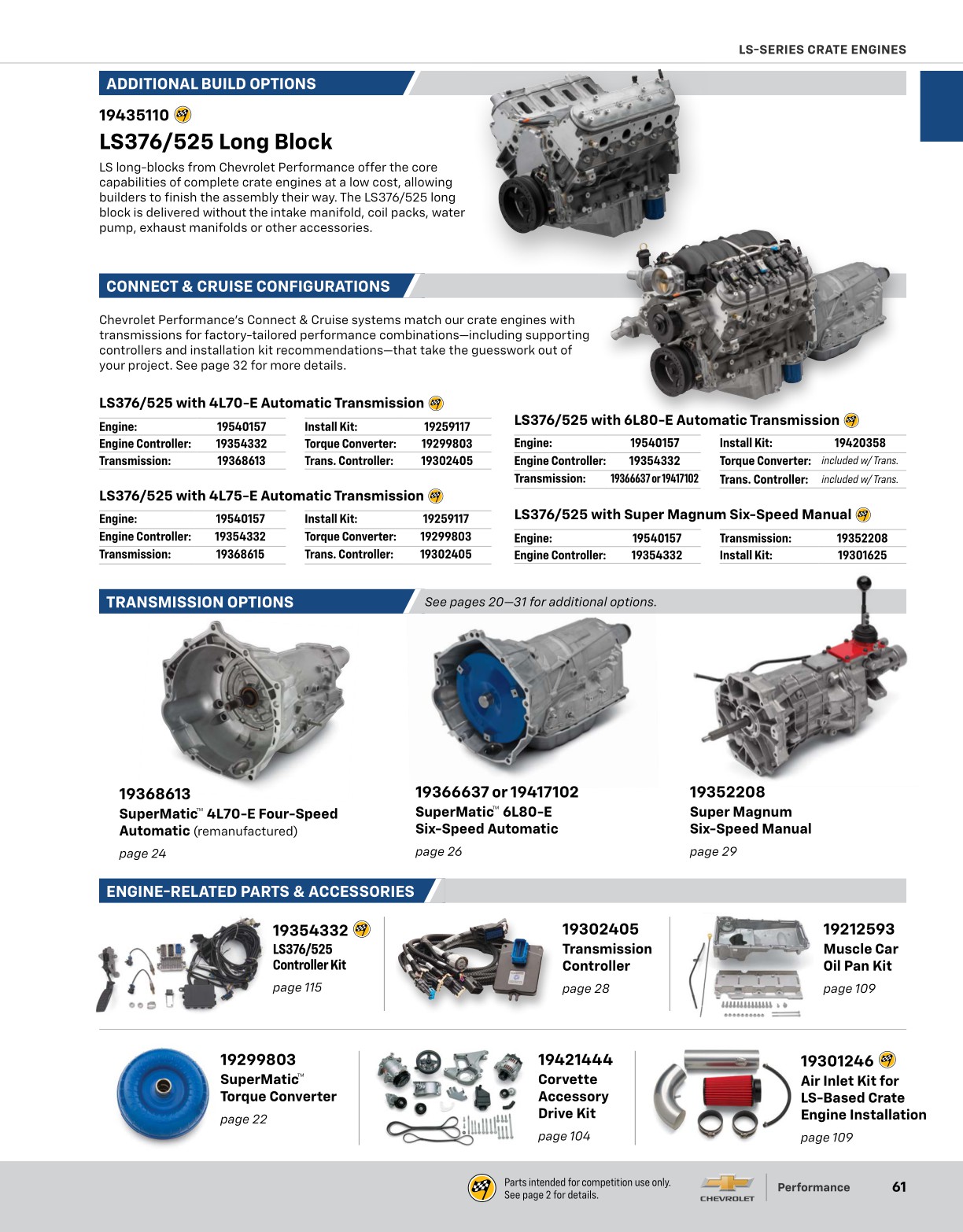 LS-SERIES CRATE ENGINES

ADDITIONAL BUILD OPTIONS

19435110

LS376/525 Long Block

LS long-blocks from Chevrolet Performance offer the core capabilities of complete crate engines at a low cost, allowing builders to finish the assembly their way. The LS376/525 long block is delivered without the intake manifold, coil packs, water pump, exhaust manifolds or other accessories.

CONNECT & CRUISE CONFIGURATIONS

Chevrolet Performance's Connect & Cruise systems match our crate engines with transmissions for factory-tailored performance combinations—including supporting controllers and installation kit recommendations—that take the guesswork out of your project. See page 32 for more details.

LS376/525 with 4L70-E Automatic Transmission

| Engine: | 19540157 | Install Kit: | 19259117 |
|---|---|---|---|
| Engine Controller: | 19354332 | Torque Converter: | 19299803 |
| Transmission: | 19368613 | Trans. Controller: | 19302405 |

LS376/525 with 4L75-E Automatic Transmission

| Engine: | 19540157 | Install Kit: | 19259117 |
|---|---|---|---|
| Engine Controller: | 19354332 | Torque Converter: | 19299803 |
| Transmission: | 19368615 | Trans. Controller: | 19302405 |

LS376/525 with 6L80-E Automatic Transmission

| Engine: | 19540157 | Install Kit: | 19420358 |
|---|---|---|---|
| Engine Controller: | 19354332 | Torque Converter: | included w/ Trans. |
| Transmission: | 19366637 or 19417102 | Trans. Controller: | included w/ Trans. |

LS376/525 with Super Magnum Six-Speed Manual

| Engine: | 19540157 | Transmission: | 19352208 |
|---|---|---|---|
| Engine Controller: | 19354332 | Install Kit: | 19301625 |

TRANSMISSION OPTIONS

See pages 20—31 for additional options.

19368613
SuperMatic™ 4L70-E Four-Speed Automatic (remanufactured)
page 24

19366637 or 19417102
SuperMatic™ 6L80-E Six-Speed Automatic
page 26

19352208
Super Magnum Six-Speed Manual
page 29

ENGINE-RELATED PARTS & ACCESSORIES

19354332
LS376/525 Controller Kit
page 115

19302405
Transmission Controller
page 28

19212593
Muscle Car Oil Pan Kit
page 109

19299803
SuperMatic™ Torque Converter
page 22

19421444
Corvette Accessory Drive Kit
page 104

19301246
Air Inlet Kit for LS-Based Crate Engine Installation
page 109

Parts intended for competition use only. See page 2 for details.

CHEVROLET Performance 61