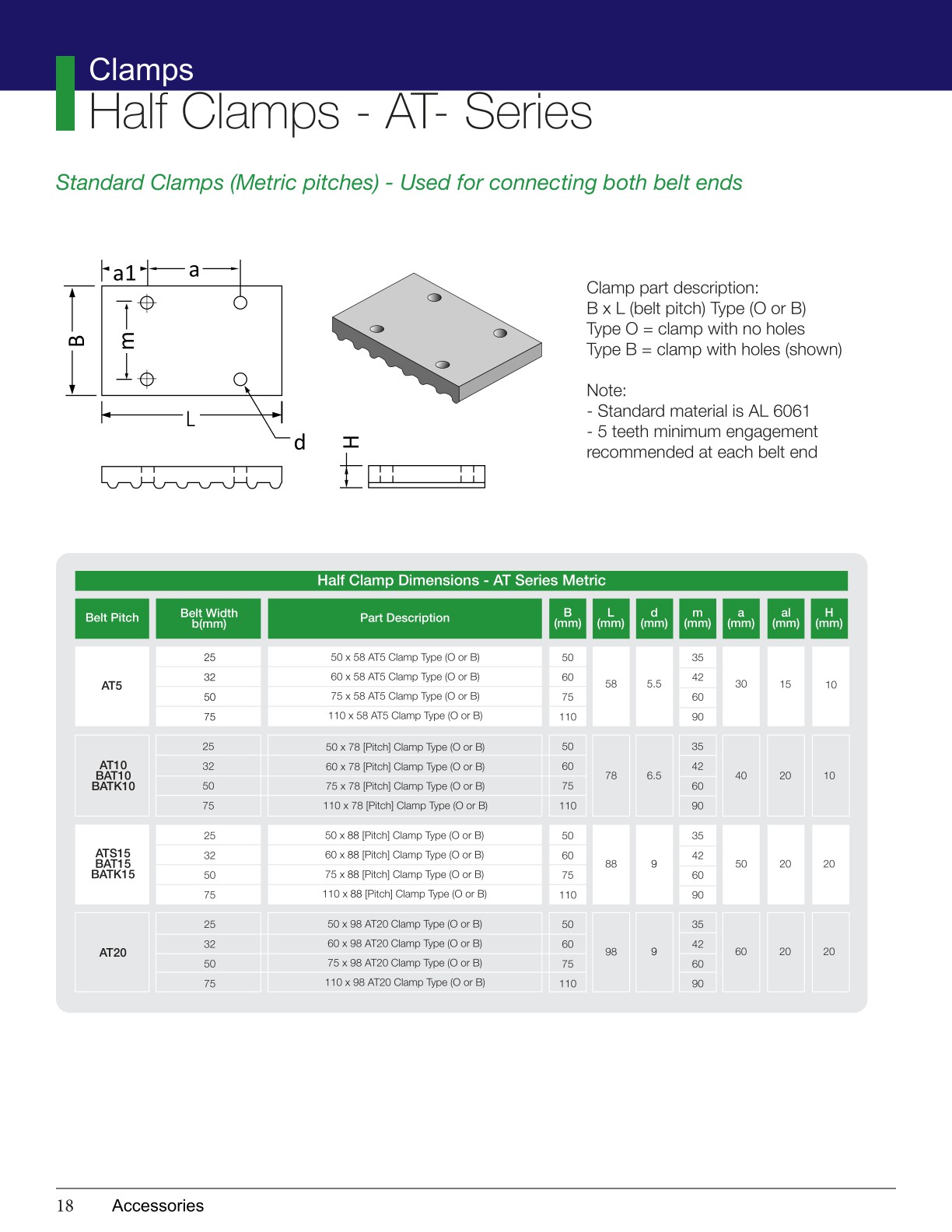 Clamps
Half Clamps - AT- Series

Standard Clamps (Metric pitches) - Used for connecting both belt ends

a1 a
B m
L
d
H

Clamp part description:
B x L (belt pitch) Type (O or B)
Type O = clamp with no holes
Type B = clamp with holes (shown)

Note:
- Standard material is AL 6061
- 5 teeth minimum engagement recommended at each belt end

Half Clamp Dimensions - AT Series Metric

| Belt Pitch | Belt Width b(mm) | Part Description | B (mm) | L (mm) | d (mm) | m (mm) | a (mm) | al (mm) | H (mm) |
|---|---|---|---|---|---|---|---|---|---|
| AT5 | 25 | 50 x 58 AT5 Clamp Type (O or B) | 50 | 58 | 5.5 | 35 | 30 | 15 | 10 |
| | 32 | 60 x 58 AT5 Clamp Type (O or B) | 60 | | | 42 | | | |
| | 50 | 75 x 58 AT5 Clamp Type (O or B) | 75 | | | 60 | | | |
| | 75 | 110 x 58 AT5 Clamp Type (O or B) | 110 | | | 90 | | | |
| AT10 BAT10 BATK10 | 25 | 50 x 78 [Pitch] Clamp Type (O or B) | 50 | 78 | 6.5 | 35 | 40 | 20 | 10 |
| | 32 | 60 x 78 [Pitch] Clamp Type (O or B) | 60 | | | 42 | | | |
| | 50 | 75 x 78 [Pitch] Clamp Type (O or B) | 75 | | | 60 | | | |
| | 75 | 110 x 78 [Pitch] Clamp Type (O or B) | 110 | | | 90 | | | |
| ATS15 BAT15 BATK15 | 25 | 50 x 88 [Pitch] Clamp Type (O or B) | 50 | 88 | 9 | 35 | 50 | 20 | 20 |
| | 32 | 60 x 88 [Pitch] Clamp Type (O or B) | 60 | | | 42 | | | |
| | 50 | 75 x 88 [Pitch] Clamp Type (O or B) | 75 | | | 60 | | | |
| | 75 | 110 x 88 [Pitch] Clamp Type (O or B) | 110 | | | 90 | | | |
| AT20 | 25 | 50 x 98 AT20 Clamp Type (O or B) | 50 | 98 | 9 | 35 | 60 | 20 | 20 |
| | 32 | 60 x 98 AT20 Clamp Type (O or B) | 60 | | | 42 | | | |
| | 50 | 75 x 98 AT20 Clamp Type (O or B) | 75 | | | 60 | | | |
| | 75 | 110 x 98 AT20 Clamp Type (O or B) | 110 | | | 90 | | | |

18 Accessories