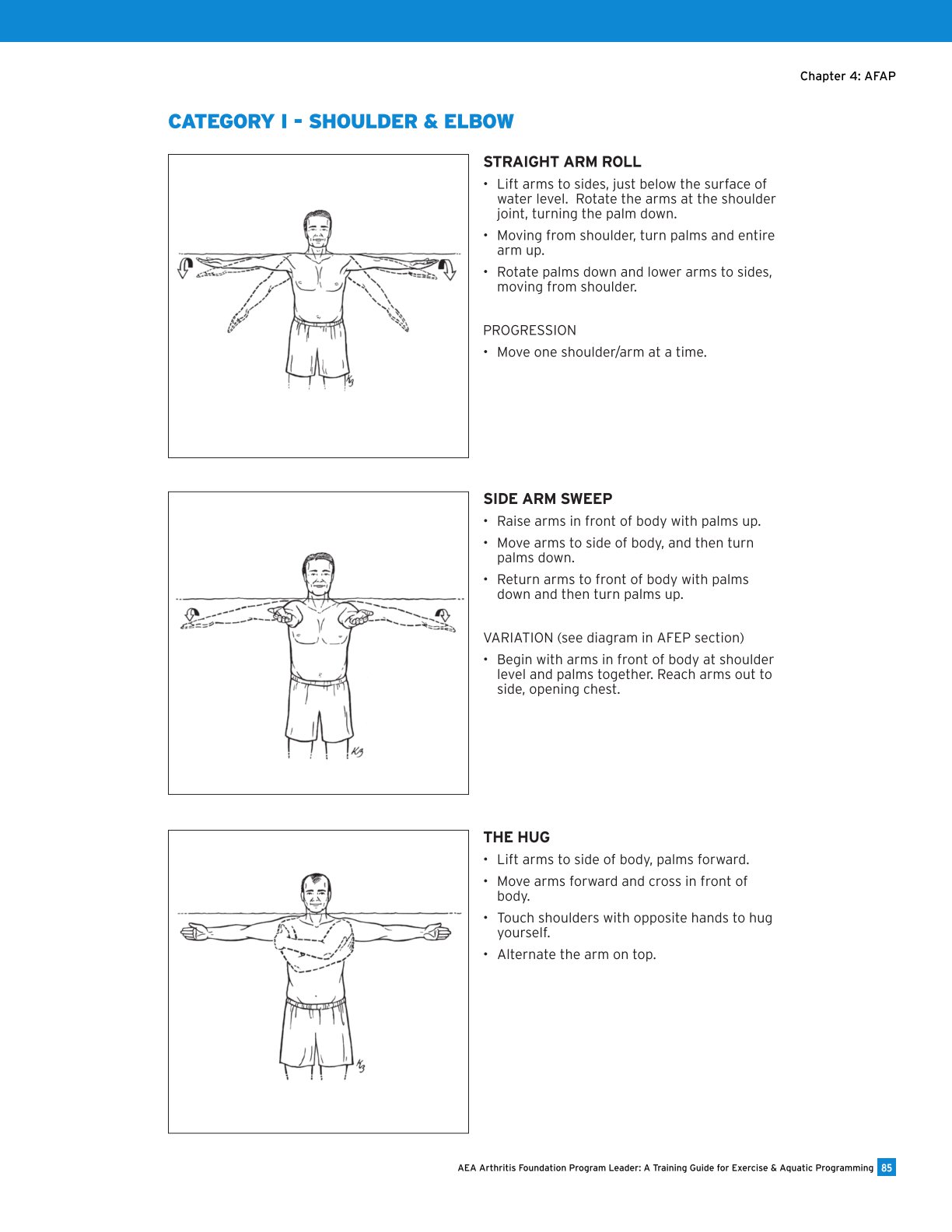 Chapter 4: AFAP

CATEGORY I - SHOULDER & ELBOW

STRAIGHT ARM ROLL

• Lift arms to sides, just below the surface of water level. Rotate the arms at the shoulder joint, turning the palm down.

• Moving from shoulder, turn palms and entire arm up.

• Rotate palms down and lower arms to sides, moving from shoulder.

PROGRESSION

• Move one shoulder/arm at a time.

SIDE ARM SWEEP

• Raise arms in front of body with palms up.

• Move arms to side of body, and then turn palms down.

• Return arms to front of body with palms down and then turn palms up.

VARIATION (see diagram in AFEP section)

• Begin with arms in front of body at shoulder level and palms together. Reach arms out to side, opening chest.

THE HUG

• Lift arms to side of body, palms forward.

• Move arms forward and cross in front of body.

• Touch shoulders with opposite hands to hug yourself.

• Alternate the arm on top.

AEA Arthritis Foundation Program Leader: A Training Guide for Exercise & Aquatic Programming 85