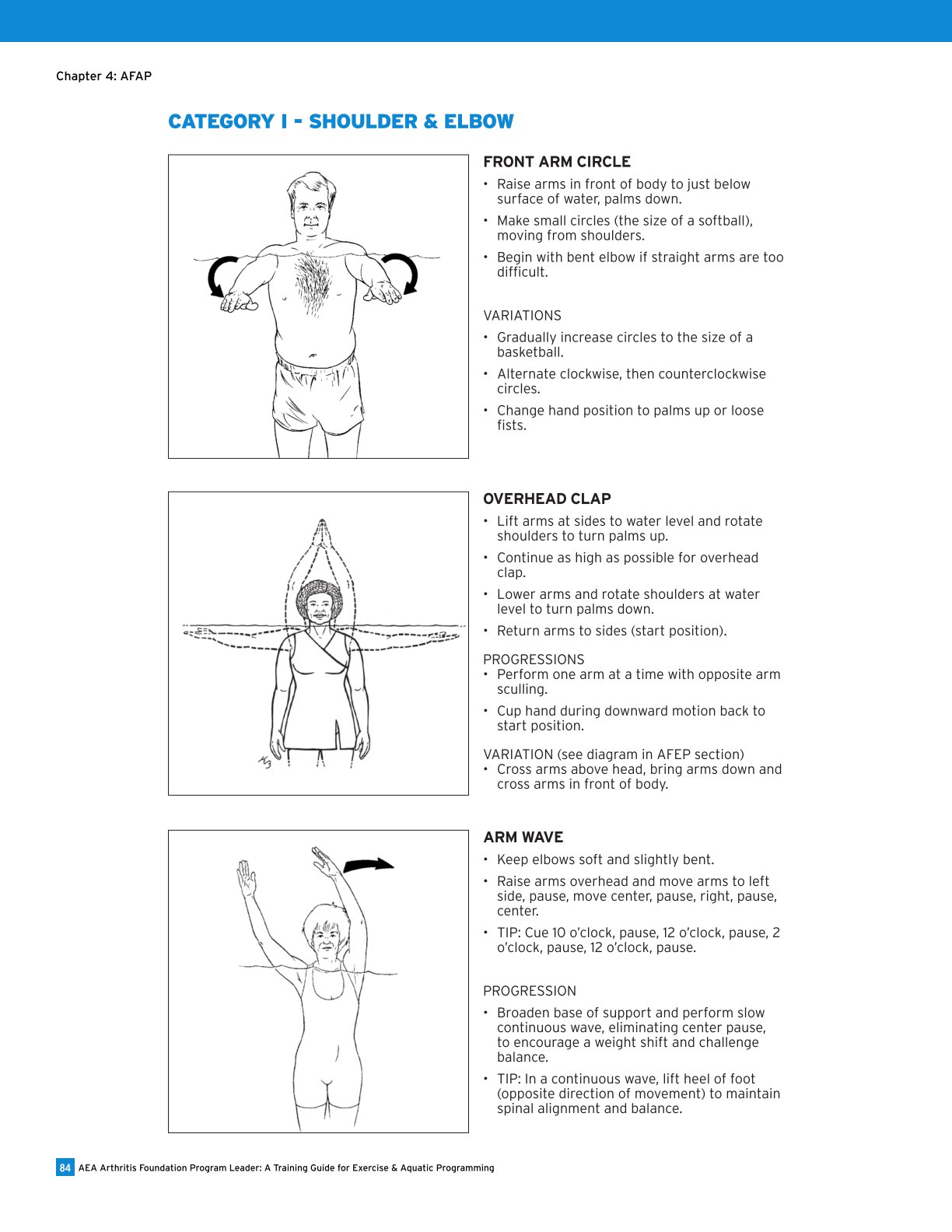 Chapter 4: AFAP

CATEGORY I - SHOULDER & ELBOW

FRONT ARM CIRCLE

• Raise arms in front of body to just below surface of water, palms down.
• Make small circles (the size of a softball), moving from shoulders.
• Begin with bent elbow if straight arms are too difficult.

VARIATIONS

• Gradually increase circles to the size of a basketball.
• Alternate clockwise, then counterclockwise circles.
• Change hand position to palms up or loose fists.

OVERHEAD CLAP

• Lift arms at sides to water level and rotate shoulders to turn palms up.
• Continue as high as possible for overhead clap.
• Lower arms and rotate shoulders at water level to turn palms down.
• Return arms to sides (start position).

PROGRESSIONS
• Perform one arm at a time with opposite arm sculling.
• Cup hand during downward motion back to start position.

VARIATION (see diagram in AFEP section)
• Cross arms above head, bring arms down and cross arms in front of body.

ARM WAVE

• Keep elbows soft and slightly bent.
• Raise arms overhead and move arms to left side, pause, move center, pause, right, pause, center.
• TIP: Cue 10 o'clock, pause, 12 o'clock, pause, 2 o'clock, pause, 12 o'clock, pause.

PROGRESSION

• Broaden base of support and perform slow continuous wave, eliminating center pause, to encourage a weight shift and challenge balance.
• TIP: In a continuous wave, lift heel of foot (opposite direction of movement) to maintain spinal alignment and balance.

84 AEA Arthritis Foundation Program Leader: A Training Guide for Exercise & Aquatic Programming