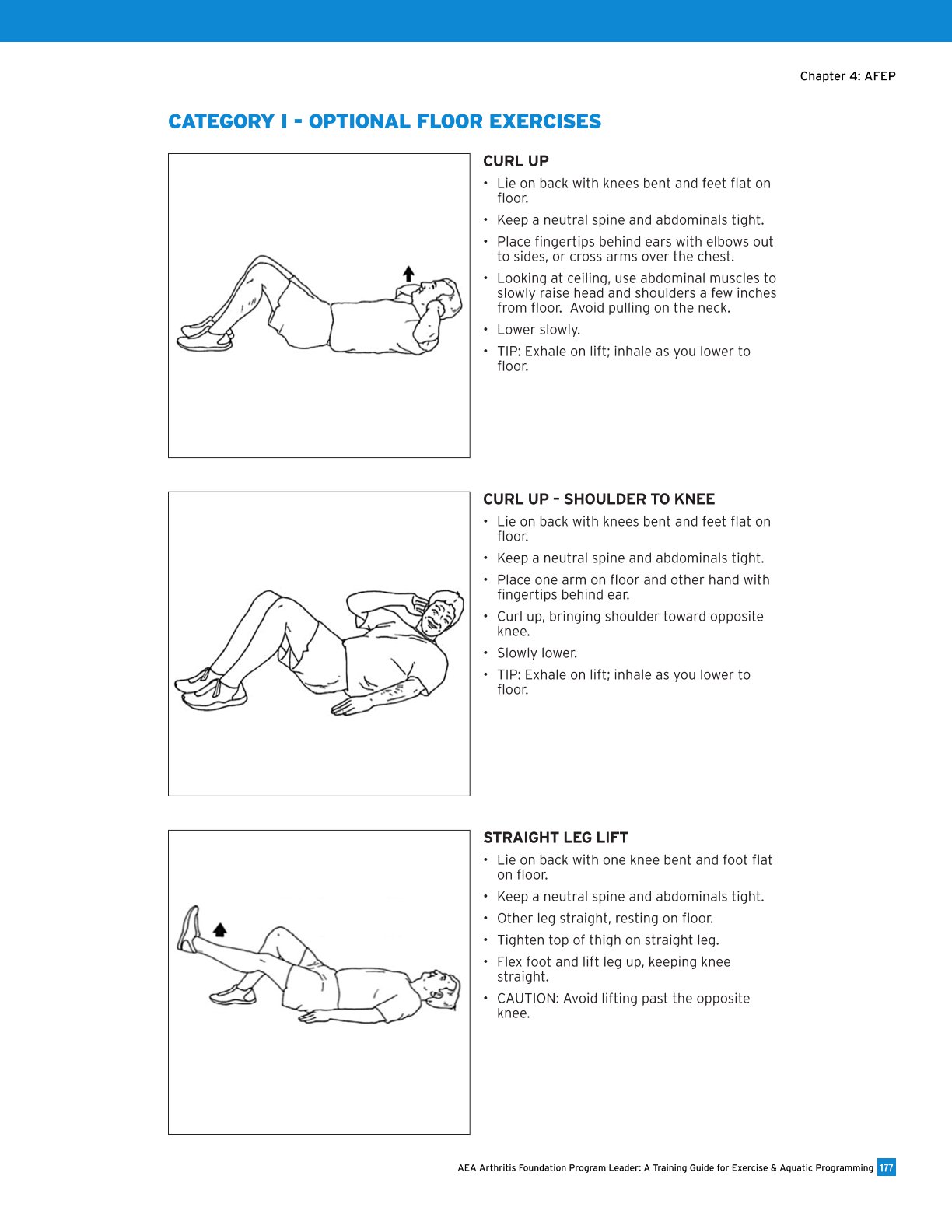 Chapter 4: AFEP

CATEGORY I - OPTIONAL FLOOR EXERCISES

CURL UP

• Lie on back with knees bent and feet flat on floor.
• Keep a neutral spine and abdominals tight.
• Place fingertips behind ears with elbows out to sides, or cross arms over the chest.
• Looking at ceiling, use abdominal muscles to slowly raise head and shoulders a few inches from floor. Avoid pulling on the neck.
• Lower slowly.
• TIP: Exhale on lift; inhale as you lower to floor.

CURL UP – SHOULDER TO KNEE

• Lie on back with knees bent and feet flat on floor.
• Keep a neutral spine and abdominals tight.
• Place one arm on floor and other hand with fingertips behind ear.
• Curl up, bringing shoulder toward opposite knee.
• Slowly lower.
• TIP: Exhale on lift; inhale as you lower to floor.

STRAIGHT LEG LIFT

• Lie on back with one knee bent and foot flat on floor.
• Keep a neutral spine and abdominals tight.
• Other leg straight, resting on floor.
• Tighten top of thigh on straight leg.
• Flex foot and lift leg up, keeping knee straight.
• CAUTION: Avoid lifting past the opposite knee.

AEA Arthritis Foundation Program Leader: A Training Guide for Exercise & Aquatic Programming 177