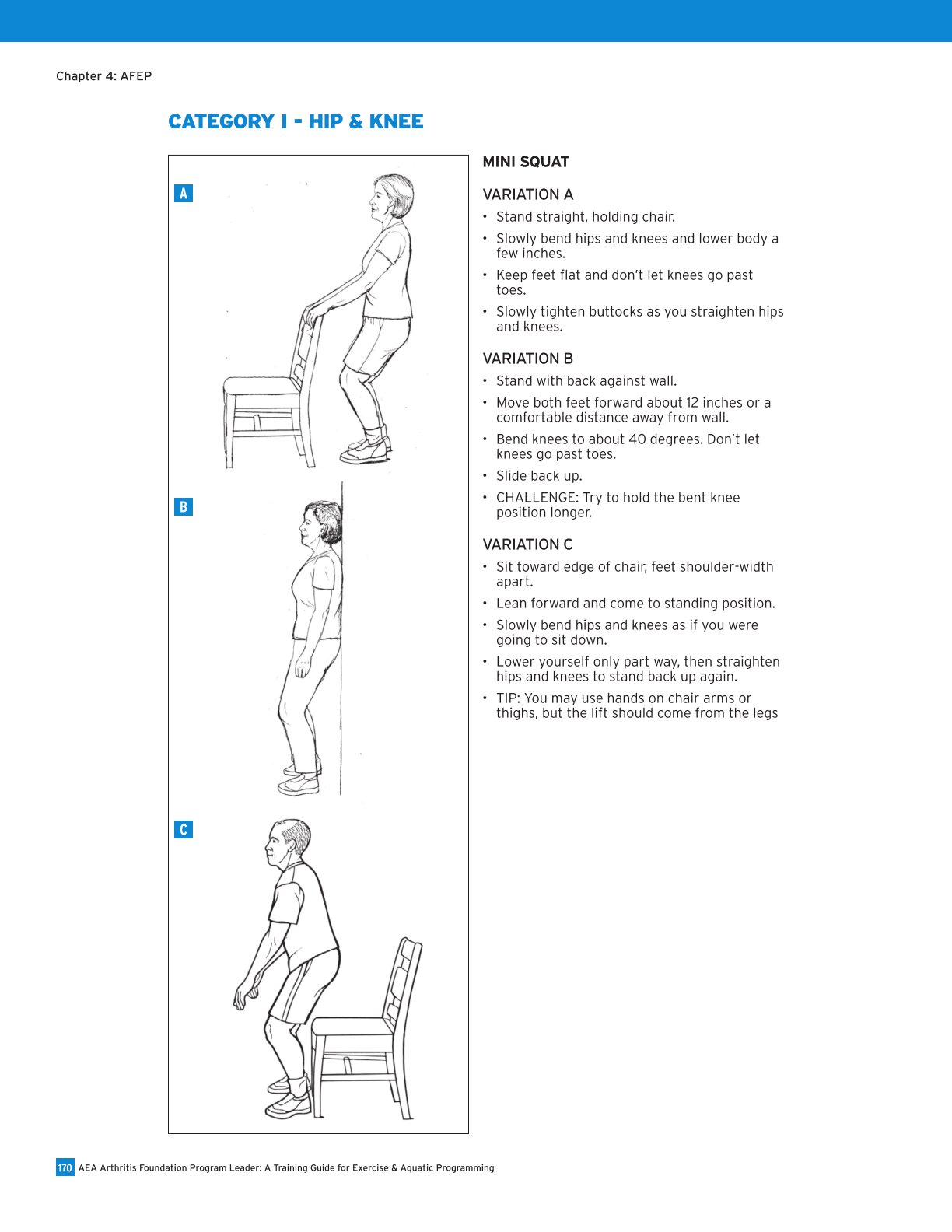 Chapter 4: AFEP

CATEGORY I - HIP & KNEE

A

B

C

MINI SQUAT

VARIATION A

• Stand straight, holding chair.

• Slowly bend hips and knees and lower body a few inches.

• Keep feet flat and don't let knees go past toes.

• Slowly tighten buttocks as you straighten hips and knees.

VARIATION B

• Stand with back against wall.

• Move both feet forward about 12 inches or a comfortable distance away from wall.

• Bend knees to about 40 degrees. Don't let knees go past toes.

• Slide back up.

• CHALLENGE: Try to hold the bent knee position longer.

VARIATION C

• Sit toward edge of chair, feet shoulder-width apart.

• Lean forward and come to standing position.

• Slowly bend hips and knees as if you were going to sit down.

• Lower yourself only part way, then straighten hips and knees to stand back up again.

• TIP: You may use hands on chair arms or thighs, but the lift should come from the legs

170 AEA Arthritis Foundation Program Leader: A Training Guide for Exercise & Aquatic Programming