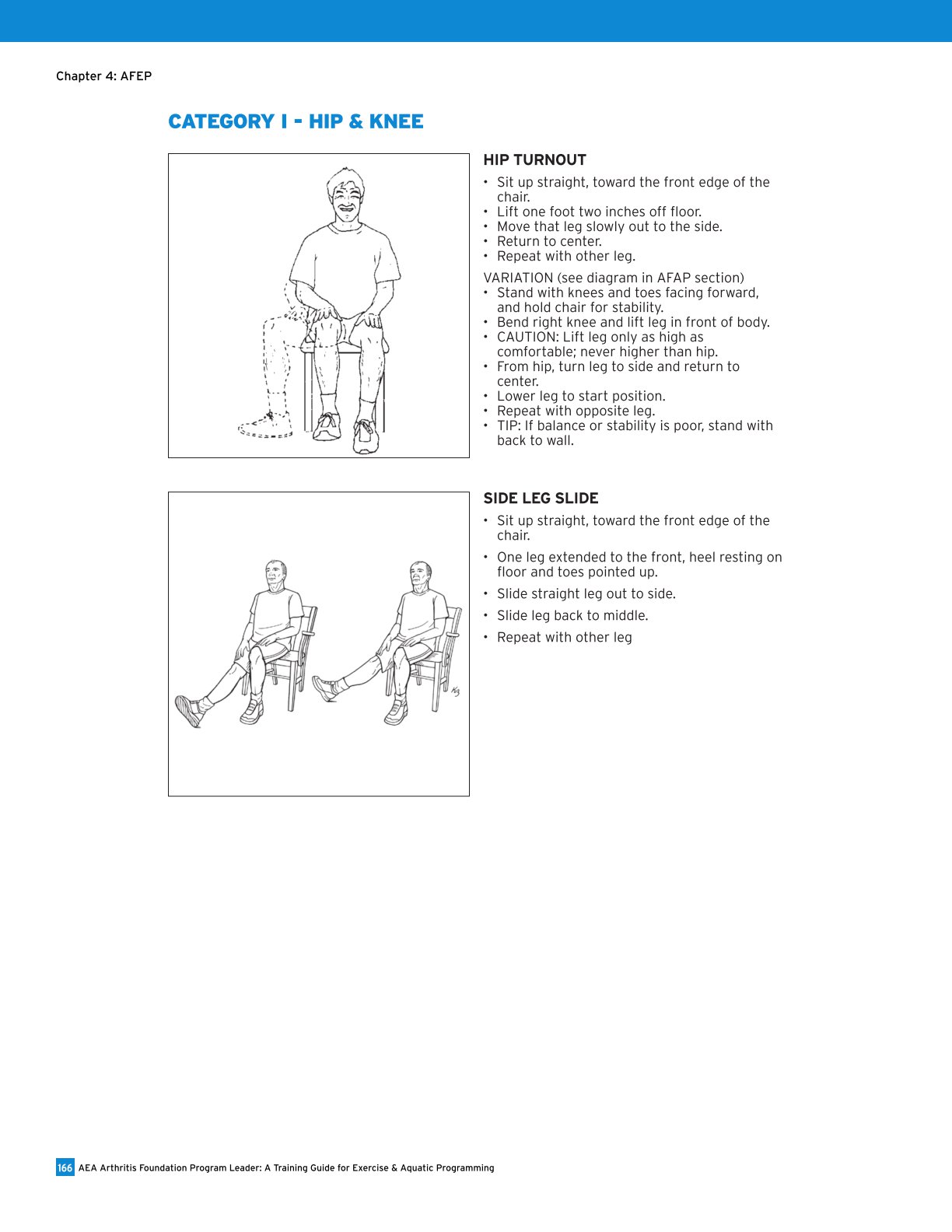 Chapter 4: AFEP

CATEGORY I - HIP & KNEE

HIP TURNOUT

• Sit up straight, toward the front edge of the chair.
• Lift one foot two inches off floor.
• Move that leg slowly out to the side.
• Return to center.
• Repeat with other leg.

VARIATION (see diagram in AFAP section)
• Stand with knees and toes facing forward, and hold chair for stability.
• Bend right knee and lift leg in front of body.
• CAUTION: Lift leg only as high as comfortable; never higher than hip.
• From hip, turn leg to side and return to center.
• Lower leg to start position.
• Repeat with opposite leg.
• TIP: If balance or stability is poor, stand with back to wall.

SIDE LEG SLIDE

• Sit up straight, toward the front edge of the chair.

• One leg extended to the front, heel resting on floor and toes pointed up.

• Slide straight leg out to side.

• Slide leg back to middle.

• Repeat with other leg

166 AEA Arthritis Foundation Program Leader: A Training Guide for Exercise & Aquatic Programming