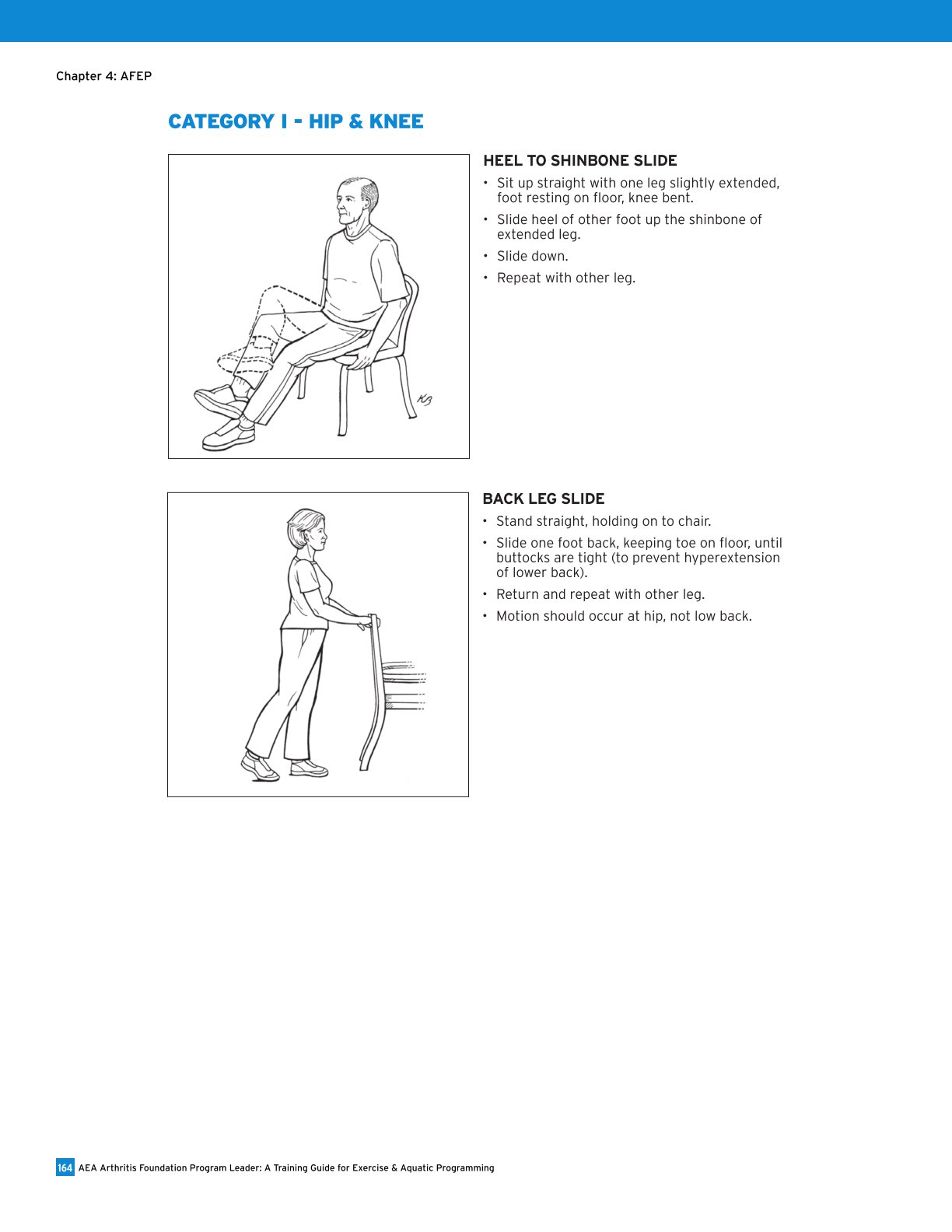 Chapter 4: AFEP

CATEGORY I - HIP & KNEE

KB

HEEL TO SHINBONE SLIDE

• Sit up straight with one leg slightly extended, foot resting on floor, knee bent.
• Slide heel of other foot up the shinbone of extended leg.
• Slide down.
• Repeat with other leg.

BACK LEG SLIDE

• Stand straight, holding on to chair.
• Slide one foot back, keeping toe on floor, until buttocks are tight (to prevent hyperextension of lower back).
• Return and repeat with other leg.
• Motion should occur at hip, not low back.

164 AEA Arthritis Foundation Program Leader: A Training Guide for Exercise & Aquatic Programming