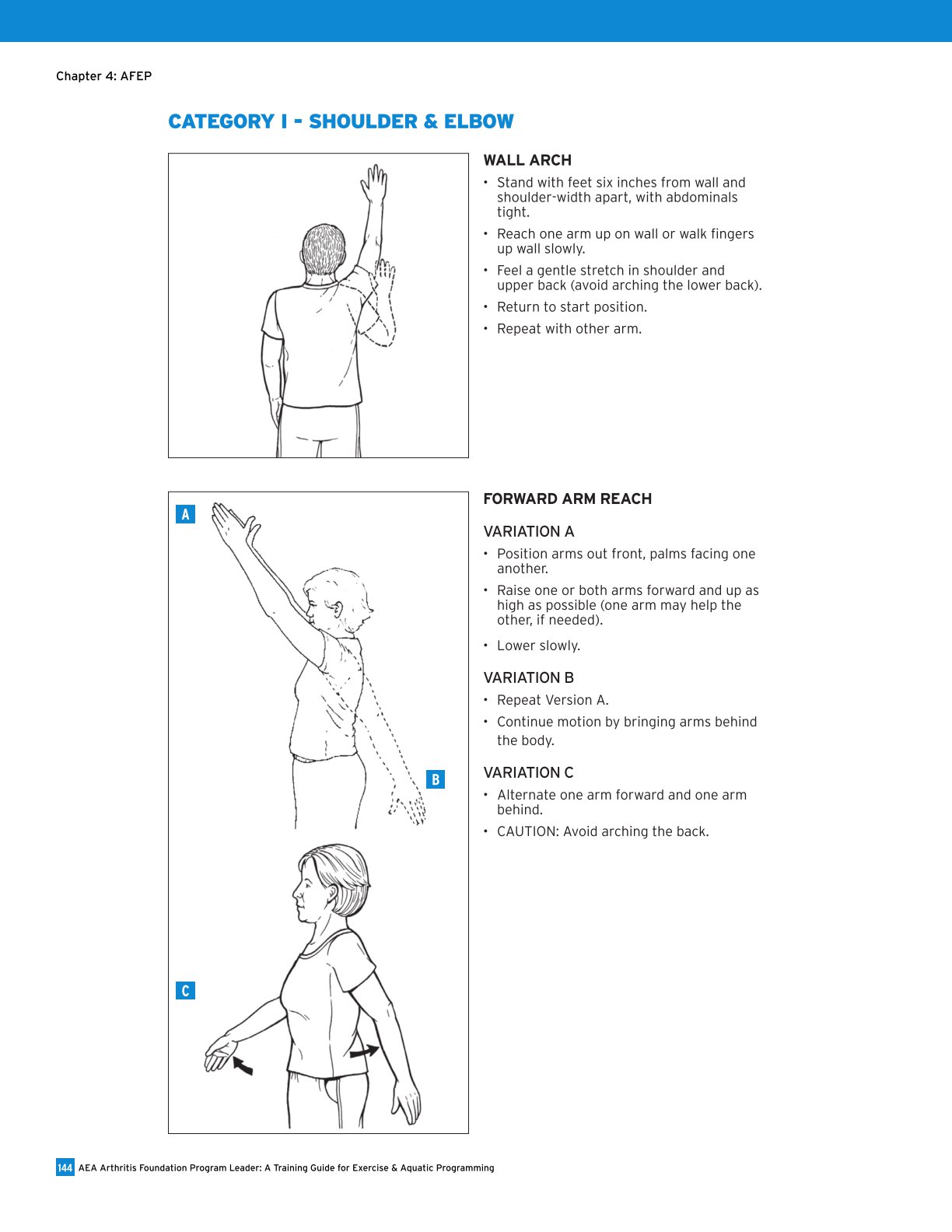 Chapter 4: AFEP

CATEGORY I - SHOULDER & ELBOW

WALL ARCH

• Stand with feet six inches from wall and shoulder-width apart, with abdominals tight.
• Reach one arm up on wall or walk fingers up wall slowly.
• Feel a gentle stretch in shoulder and upper back (avoid arching the lower back).
• Return to start position.
• Repeat with other arm.

A

B

C

FORWARD ARM REACH

VARIATION A
• Position arms out front, palms facing one another.
• Raise one or both arms forward and up as high as possible (one arm may help the other, if needed).
• Lower slowly.

VARIATION B
• Repeat Version A.
• Continue motion by bringing arms behind the body.

VARIATION C
• Alternate one arm forward and one arm behind.
• CAUTION: Avoid arching the back.

144 AEA Arthritis Foundation Program Leader: A Training Guide for Exercise & Aquatic Programming