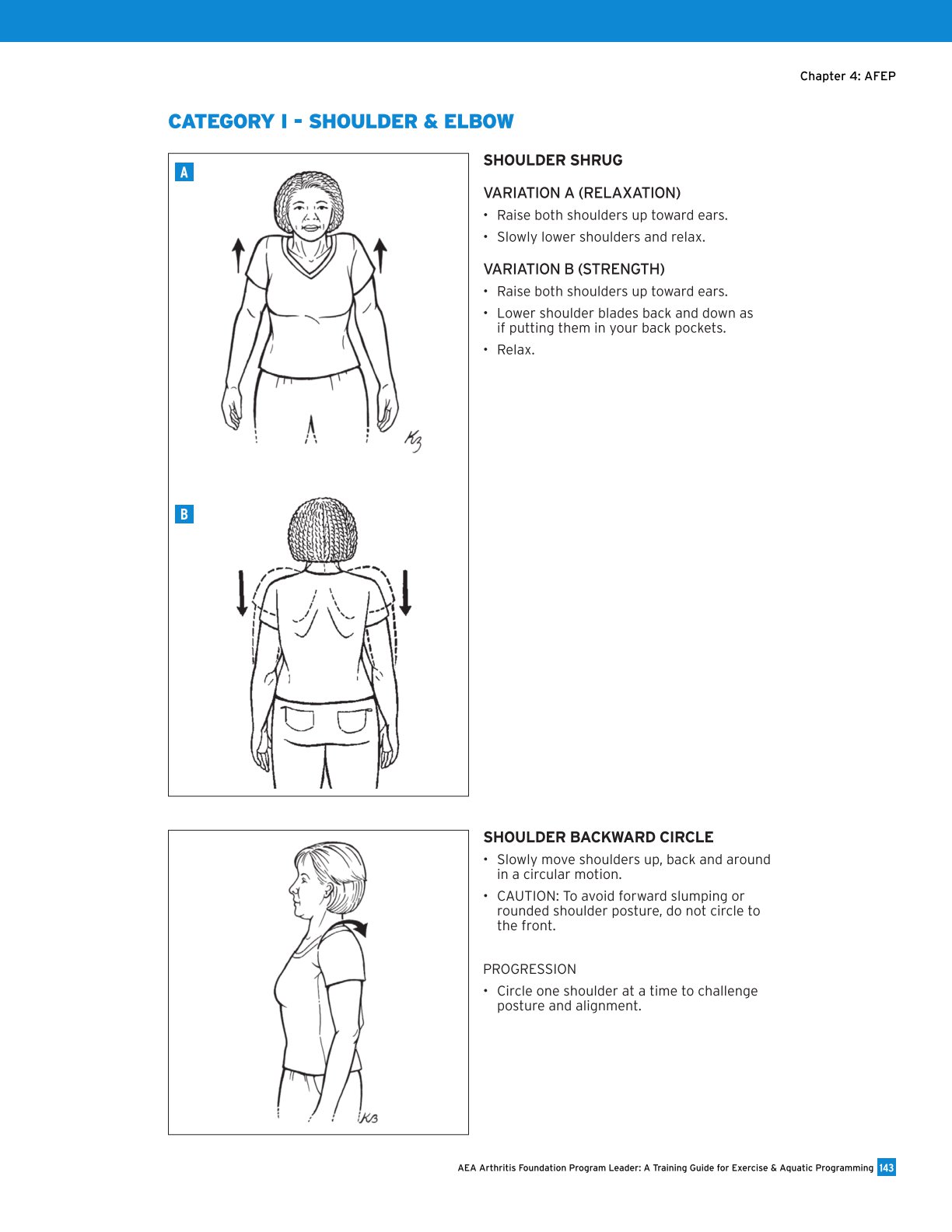 Chapter 4: AFEP

CATEGORY I - SHOULDER & ELBOW

A

KB

B

SHOULDER SHRUG

VARIATION A (RELAXATION)

• Raise both shoulders up toward ears.
• Slowly lower shoulders and relax.

VARIATION B (STRENGTH)

• Raise both shoulders up toward ears.
• Lower shoulder blades back and down as if putting them in your back pockets.
• Relax.

KB

SHOULDER BACKWARD CIRCLE

• Slowly move shoulders up, back and around in a circular motion.
• CAUTION: To avoid forward slumping or rounded shoulder posture, do not circle to the front.

PROGRESSION

• Circle one shoulder at a time to challenge posture and alignment.

AEA Arthritis Foundation Program Leader: A Training Guide for Exercise & Aquatic Programming 143