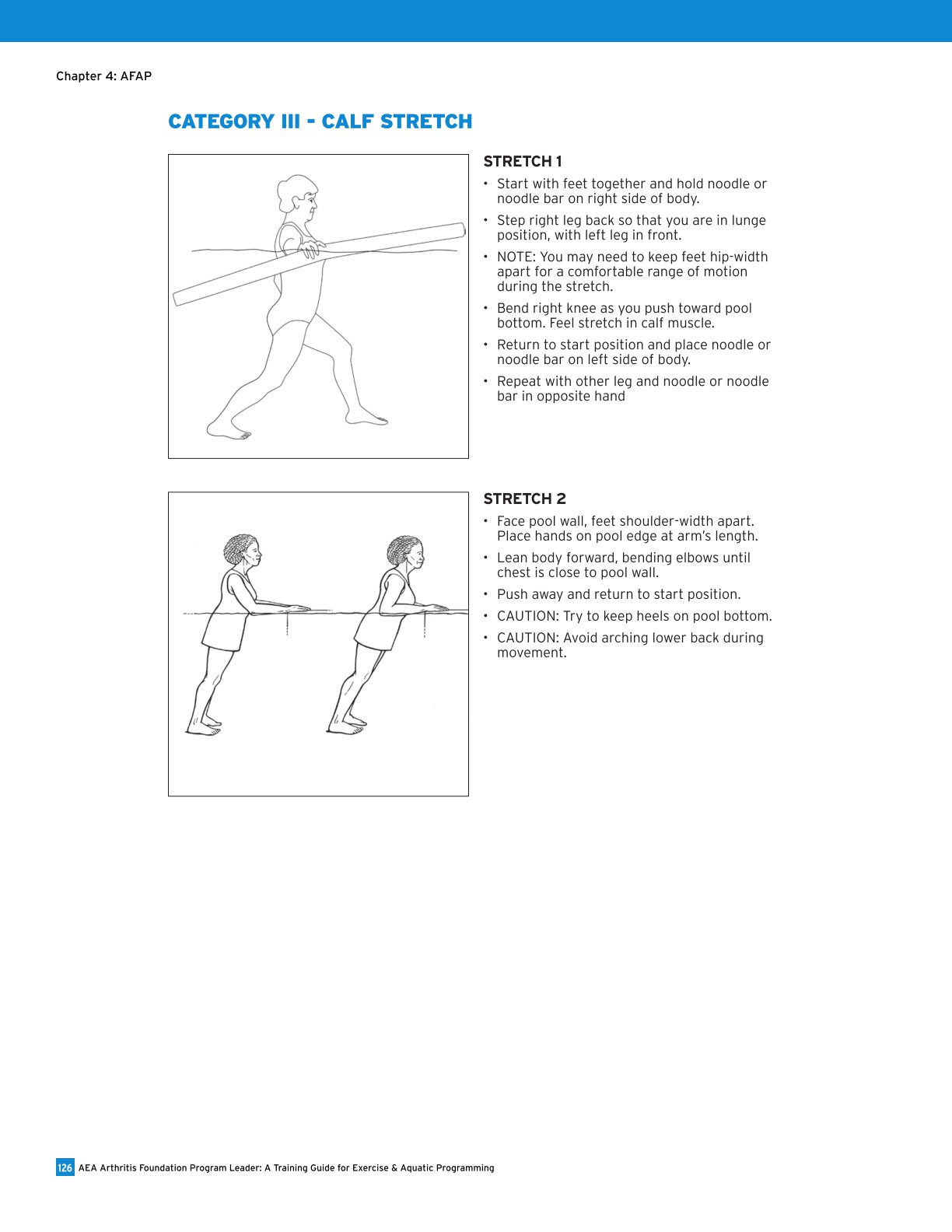 Chapter 4: AFAP

CATEGORY III - CALF STRETCH

STRETCH 1

• Start with feet together and hold noodle or noodle bar on right side of body.
• Step right leg back so that you are in lunge position, with left leg in front.
• NOTE: You may need to keep feet hip-width apart for a comfortable range of motion during the stretch.
• Bend right knee as you push toward pool bottom. Feel stretch in calf muscle.
• Return to start position and place noodle or noodle bar on left side of body.
• Repeat with other leg and noodle or noodle bar in opposite hand

STRETCH 2

• Face pool wall, feet shoulder-width apart. Place hands on pool edge at arm's length.
• Lean body forward, bending elbows until chest is close to pool wall.
• Push away and return to start position.
• CAUTION: Try to keep heels on pool bottom.
• CAUTION: Avoid arching lower back during movement.

126 AEA Arthritis Foundation Program Leader: A Training Guide for Exercise & Aquatic Programming