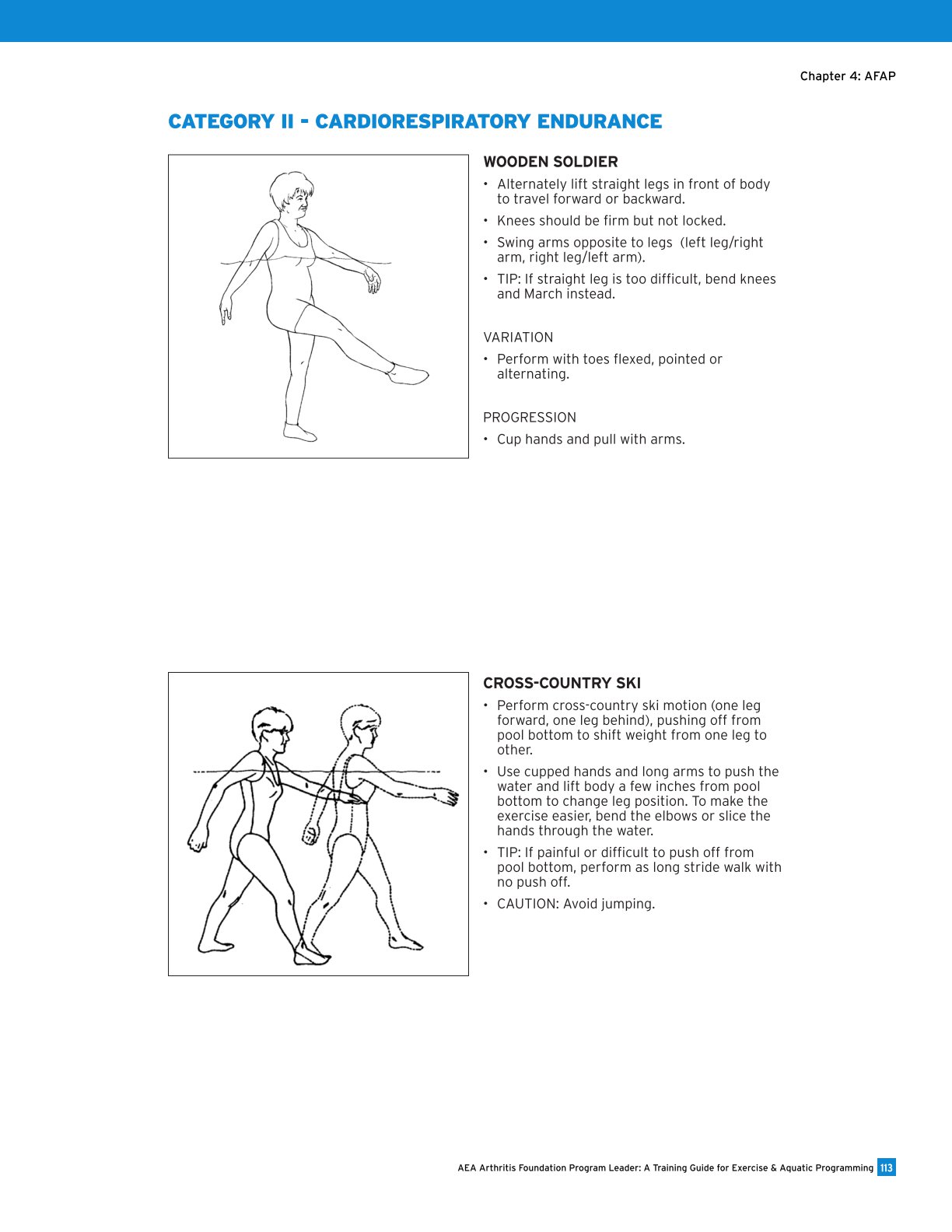 Chapter 4: AFAP

CATEGORY II - CARDIORESPIRATORY ENDURANCE

WOODEN SOLDIER

• Alternately lift straight legs in front of body to travel forward or backward.

• Knees should be firm but not locked.

• Swing arms opposite to legs (left leg/right arm, right leg/left arm).

• TIP: If straight leg is too difficult, bend knees and March instead.

VARIATION

• Perform with toes flexed, pointed or alternating.

PROGRESSION

• Cup hands and pull with arms.

CROSS-COUNTRY SKI

• Perform cross-country ski motion (one leg forward, one leg behind), pushing off from pool bottom to shift weight from one leg to other.

• Use cupped hands and long arms to push the water and lift body a few inches from pool bottom to change leg position. To make the exercise easier, bend the elbows or slice the hands through the water.

• TIP: If painful or difficult to push off from pool bottom, perform as long stride walk with no push off.

• CAUTION: Avoid jumping.

AEA Arthritis Foundation Program Leader: A Training Guide for Exercise & Aquatic Programming 113