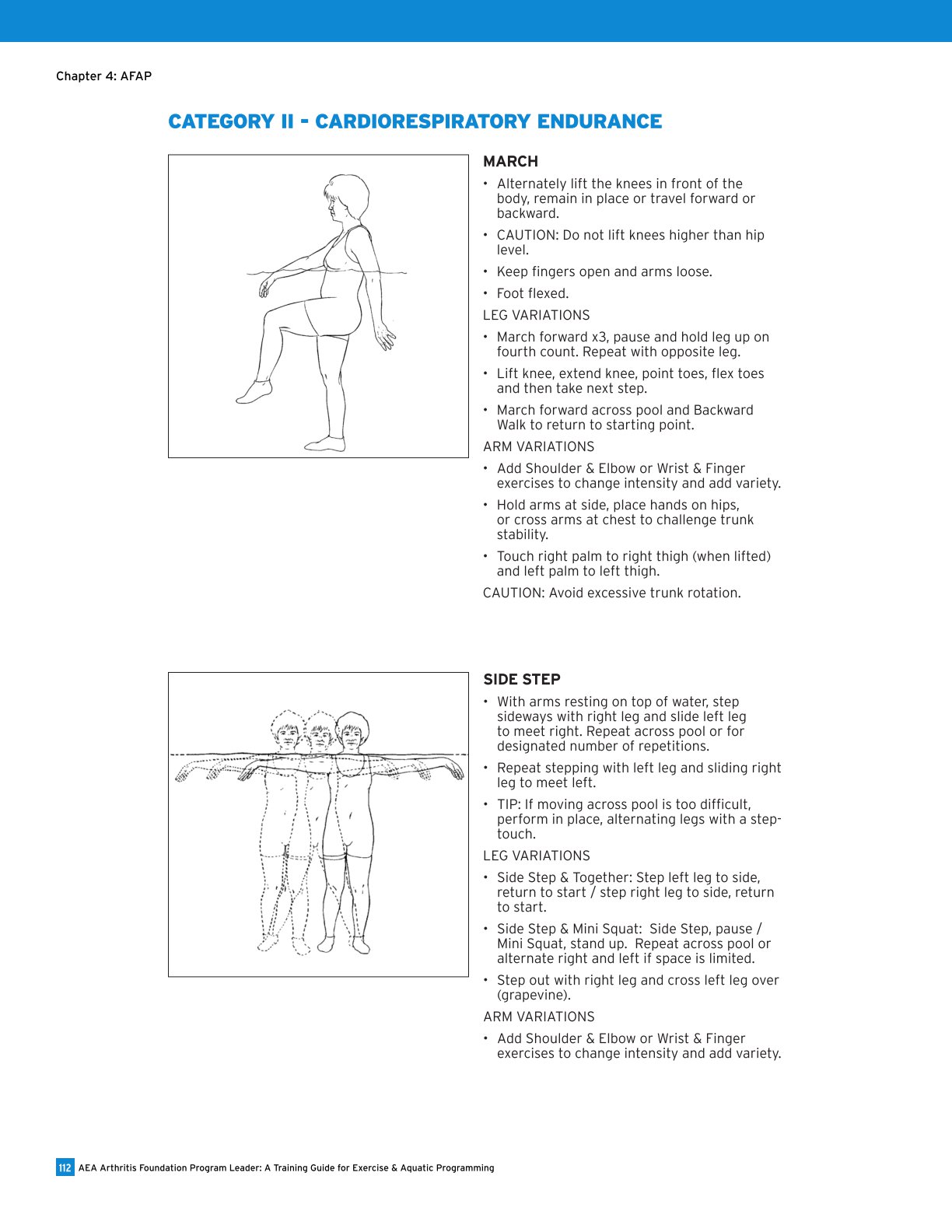 Chapter 4: AFAP

CATEGORY II - CARDIORESPIRATORY ENDURANCE

MARCH

• Alternately lift the knees in front of the body, remain in place or travel forward or backward.

• CAUTION: Do not lift knees higher than hip level.

• Keep fingers open and arms loose.

• Foot flexed.

LEG VARIATIONS

• March forward x3, pause and hold leg up on fourth count. Repeat with opposite leg.

• Lift knee, extend knee, point toes, flex toes and then take next step.

• March forward across pool and Backward Walk to return to starting point.

ARM VARIATIONS

• Add Shoulder & Elbow or Wrist & Finger exercises to change intensity and add variety.

• Hold arms at side, place hands on hips, or cross arms at chest to challenge trunk stability.

• Touch right palm to right thigh (when lifted) and left palm to left thigh.

CAUTION: Avoid excessive trunk rotation.

SIDE STEP

• With arms resting on top of water, step sideways with right leg and slide left leg to meet right. Repeat across pool or for designated number of repetitions.

• Repeat stepping with left leg and sliding right leg to meet left.

• TIP: If moving across pool is too difficult, perform in place, alternating legs with a step-touch.

LEG VARIATIONS

• Side Step & Together: Step left leg to side, return to start / step right leg to side, return to start.

• Side Step & Mini Squat: Side Step, pause / Mini Squat, stand up. Repeat across pool or alternate right and left if space is limited.

• Step out with right leg and cross left leg over (grapevine).

ARM VARIATIONS

• Add Shoulder & Elbow or Wrist & Finger exercises to change intensity and add variety.

112 AEA Arthritis Foundation Program Leader: A Training Guide for Exercise & Aquatic Programming