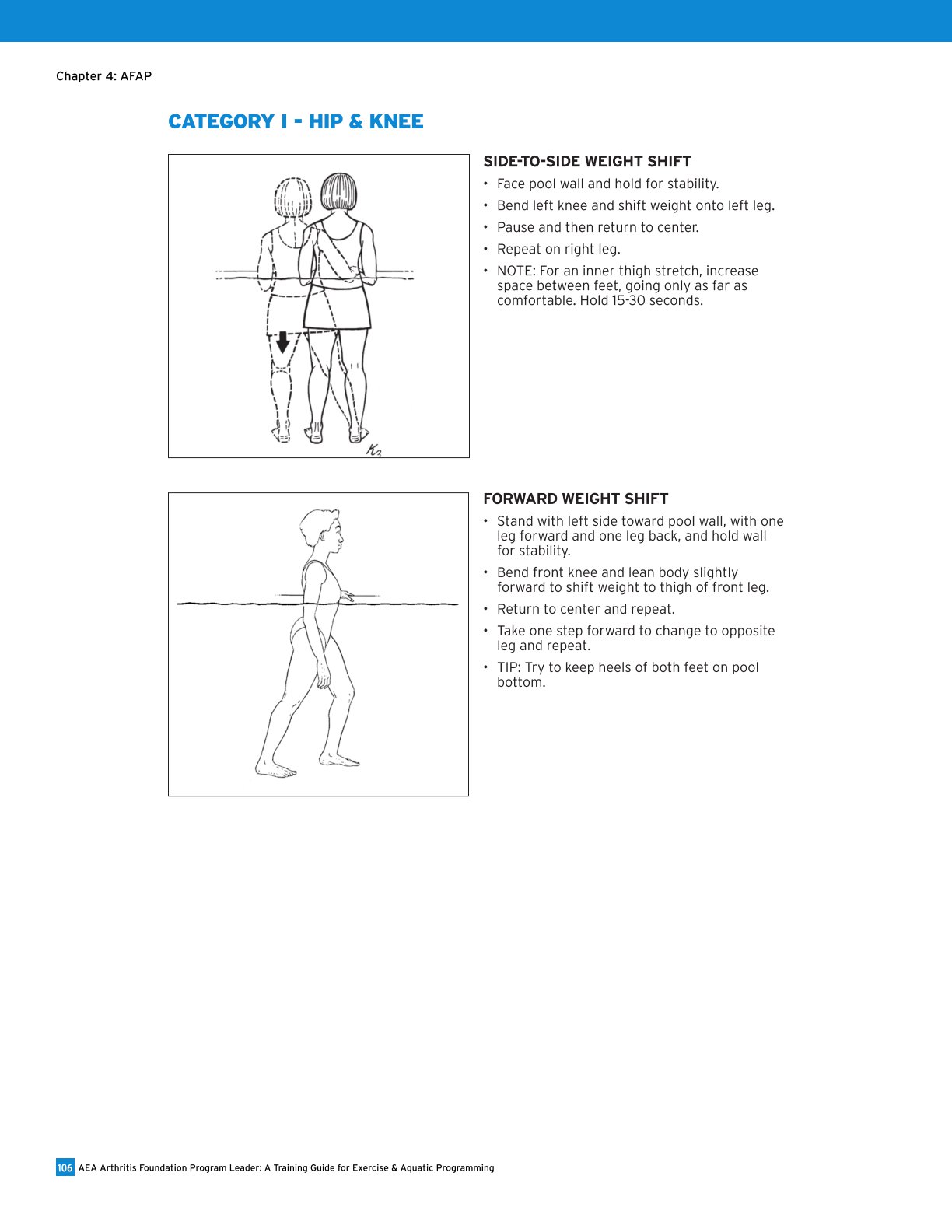 Chapter 4: AFAP

CATEGORY I - HIP & KNEE

SIDE-TO-SIDE WEIGHT SHIFT

• Face pool wall and hold for stability.
• Bend left knee and shift weight onto left leg.
• Pause and then return to center.
• Repeat on right leg.
• NOTE: For an inner thigh stretch, increase space between feet, going only as far as comfortable. Hold 15-30 seconds.

FORWARD WEIGHT SHIFT

• Stand with left side toward pool wall, with one leg forward and one leg back, and hold wall for stability.
• Bend front knee and lean body slightly forward to shift weight to thigh of front leg.
• Return to center and repeat.
• Take one step forward to change to opposite leg and repeat.
• TIP: Try to keep heels of both feet on pool bottom.

106 AEA Arthritis Foundation Program Leader: A Training Guide for Exercise & Aquatic Programming