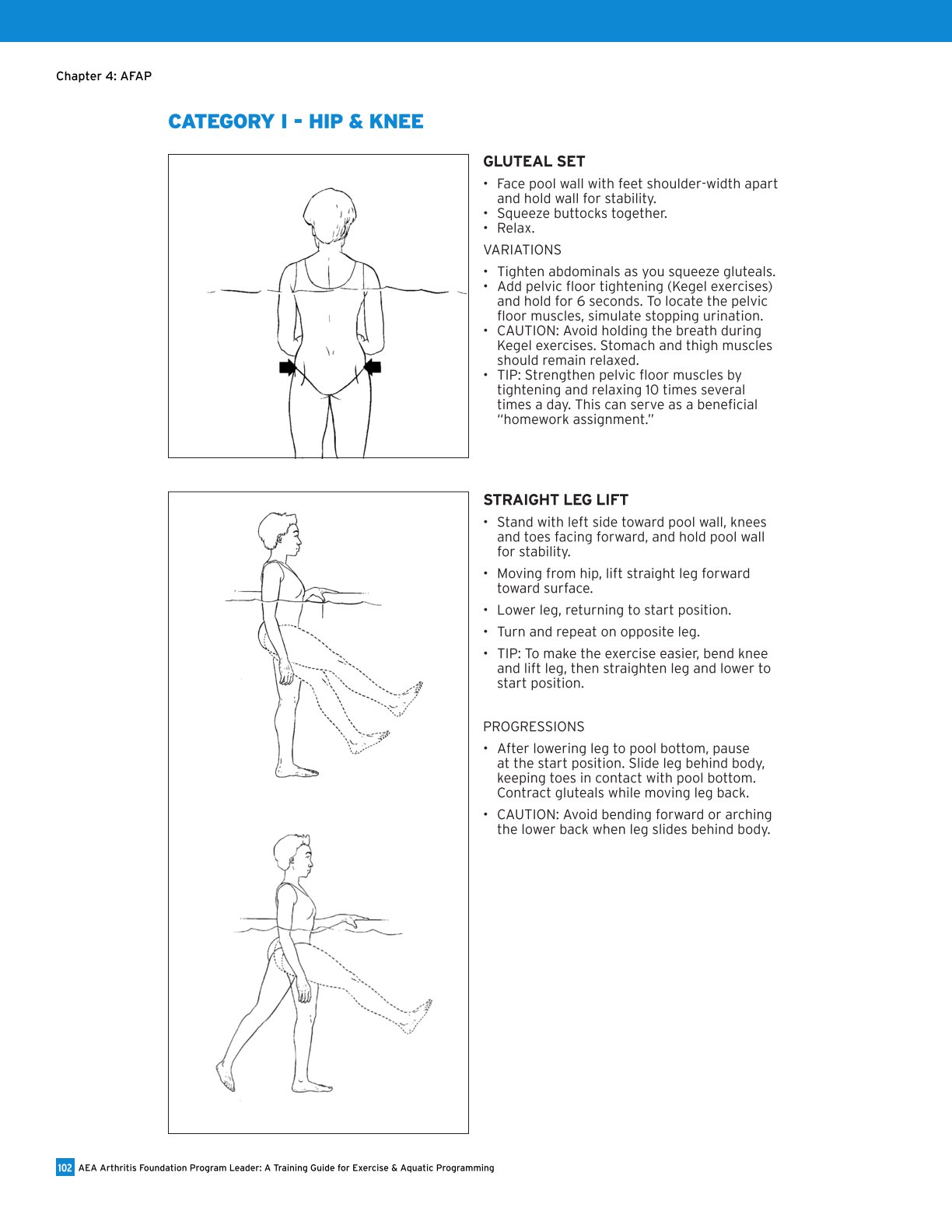 Chapter 4: AFAP

CATEGORY I - HIP & KNEE

GLUTEAL SET

• Face pool wall with feet shoulder-width apart and hold wall for stability.
• Squeeze buttocks together.
• Relax.

VARIATIONS

• Tighten abdominals as you squeeze gluteals.
• Add pelvic floor tightening (Kegel exercises) and hold for 6 seconds. To locate the pelvic floor muscles, simulate stopping urination.
• CAUTION: Avoid holding the breath during Kegel exercises. Stomach and thigh muscles should remain relaxed.
• TIP: Strengthen pelvic floor muscles by tightening and relaxing 10 times several times a day. This can serve as a beneficial "homework assignment."

STRAIGHT LEG LIFT

• Stand with left side toward pool wall, knees and toes facing forward, and hold pool wall for stability.
• Moving from hip, lift straight leg forward toward surface.
• Lower leg, returning to start position.
• Turn and repeat on opposite leg.
• TIP: To make the exercise easier, bend knee and lift leg, then straighten leg and lower to start position.

PROGRESSIONS

• After lowering leg to pool bottom, pause at the start position. Slide leg behind body, keeping toes in contact with pool bottom. Contract gluteals while moving leg back.
• CAUTION: Avoid bending forward or arching the lower back when leg slides behind body.

102 AEA Arthritis Foundation Program Leader: A Training Guide for Exercise & Aquatic Programming