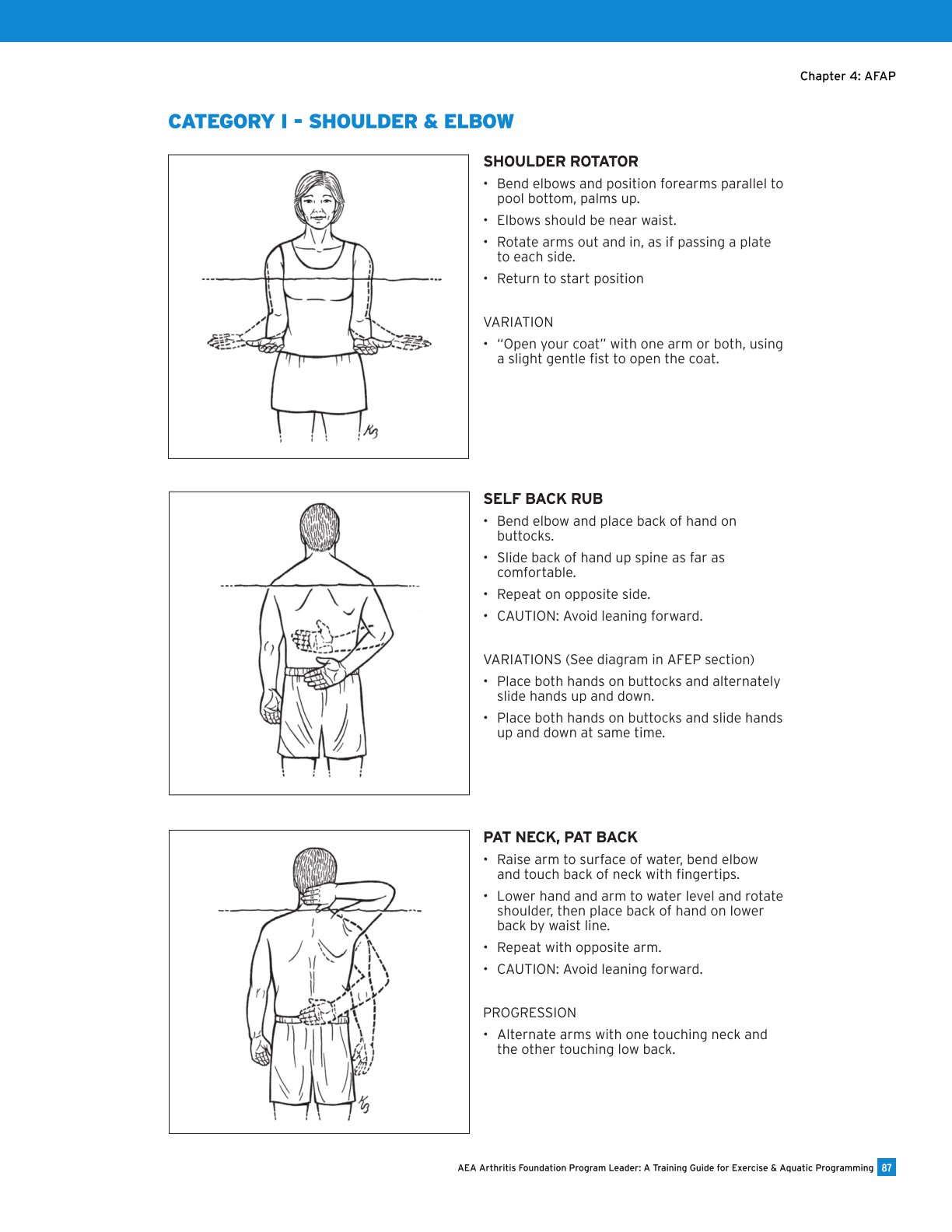 Chapter 4: AFAP

CATEGORY I - SHOULDER & ELBOW

SHOULDER ROTATOR

• Bend elbows and position forearms parallel to pool bottom, palms up.

• Elbows should be near waist.

• Rotate arms out and in, as if passing a plate to each side.

• Return to start position

VARIATION

• "Open your coat" with one arm or both, using a slight gentle fist to open the coat.

SELF BACK RUB

• Bend elbow and place back of hand on buttocks.

• Slide back of hand up spine as far as comfortable.

• Repeat on opposite side.

• CAUTION: Avoid leaning forward.

VARIATIONS (See diagram in AFEP section)

• Place both hands on buttocks and alternately slide hands up and down.

• Place both hands on buttocks and slide hands up and down at same time.

PAT NECK, PAT BACK

• Raise arm to surface of water, bend elbow and touch back of neck with fingertips.

• Lower hand and arm to water level and rotate shoulder, then place back of hand on lower back by waist line.

• Repeat with opposite arm.

• CAUTION: Avoid leaning forward.

PROGRESSION

• Alternate arms with one touching neck and the other touching low back.

AEA Arthritis Foundation Program Leader: A Training Guide for Exercise & Aquatic Programming 87