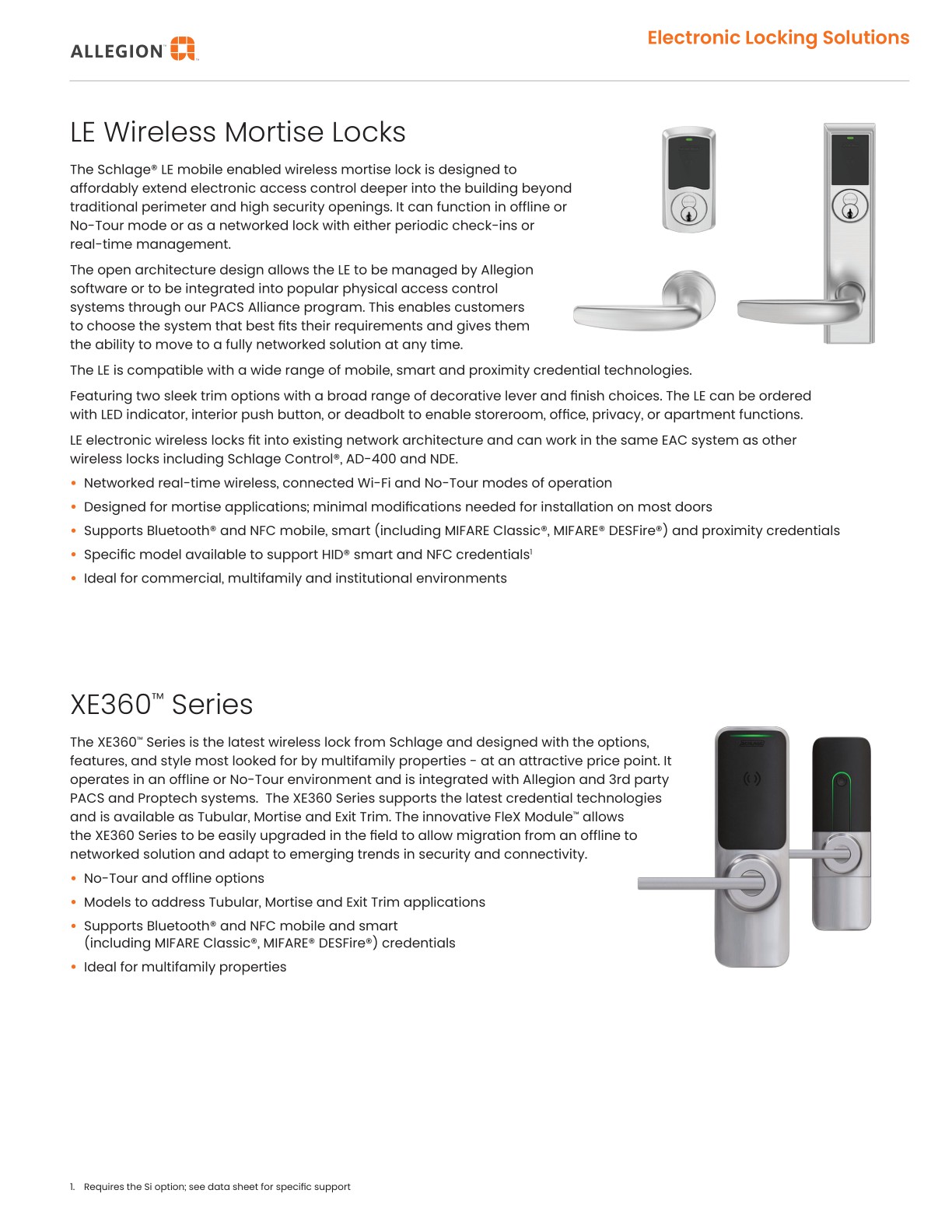 ALLEGION™

Electronic Locking Solutions

LE Wireless Mortise Locks

The Schlage® LE mobile enabled wireless mortise lock is designed to affordably extend electronic access control deeper into the building beyond traditional perimeter and high security openings. It can function in offline or No-Tour mode or as a networked lock with either periodic check-ins or real-time management.

The open architecture design allows the LE to be managed by Allegion software or to be integrated into popular physical access control systems through our PACS Alliance program. This enables customers to choose the system that best fits their requirements and gives them the ability to move to a fully networked solution at any time.

The LE is compatible with a wide range of mobile, smart and proximity credential technologies.

Featuring two sleek trim options with a broad range of decorative lever and finish choices. The LE can be ordered with LED indicator, interior push button, or deadbolt to enable storeroom, office, privacy, or apartment functions.

LE electronic wireless locks fit into existing network architecture and can work in the same EAC system as other wireless locks including Schlage Control®, AD-400 and NDE.

• Networked real-time wireless, connected Wi-Fi and No-Tour modes of operation
• Designed for mortise applications; minimal modifications needed for installation on most doors
• Supports Bluetooth® and NFC mobile, smart (including MIFARE Classic®, MIFARE® DESFire®) and proximity credentials
• Specific model available to support HID® smart and NFC credentials$^1$
• Ideal for commercial, multifamily and institutional environments

XE360™ Series

The XE360™ Series is the latest wireless lock from Schlage and designed with the options, features, and style most looked for by multifamily properties - at an attractive price point. It operates in an offline or No-Tour environment and is integrated with Allegion and 3rd party PACS and Proptech systems. The XE360 Series supports the latest credential technologies and is available as Tubular, Mortise and Exit Trim. The innovative FleX Module™ allows the XE360 Series to be easily upgraded in the field to allow migration from an offline to networked solution and adapt to emerging trends in security and connectivity.

• No-Tour and offline options
• Models to address Tubular, Mortise and Exit Trim applications
• Supports Bluetooth® and NFC mobile and smart (including MIFARE Classic®, MIFARE® DESFire®) credentials
• Ideal for multifamily properties

1. Requires the Si option; see data sheet for specific support