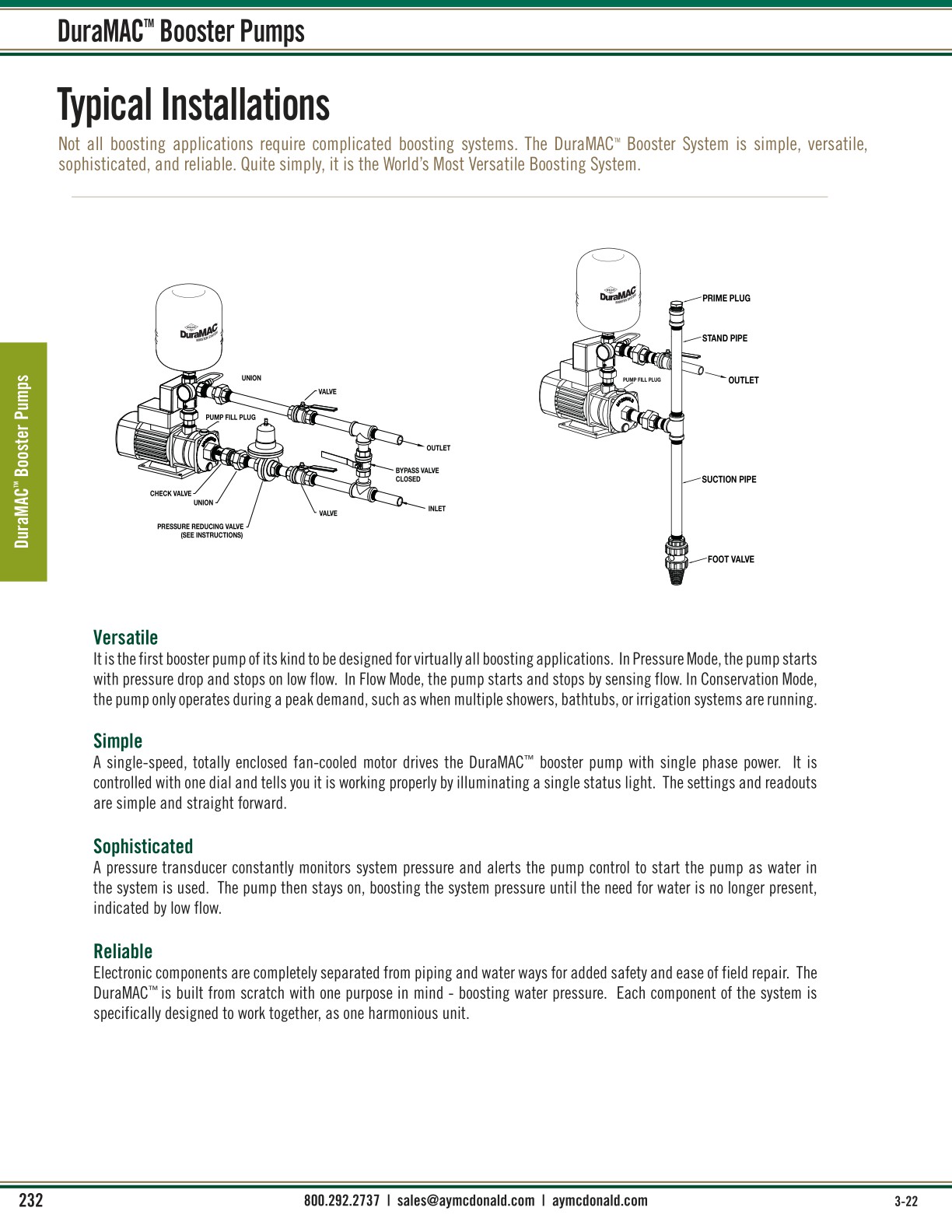 DuraMAC™ Booster Pumps

Typical Installations

Not all boosting applications require complicated boosting systems. The DuraMAC™ Booster System is simple, versatile, sophisticated, and reliable. Quite simply, it is the World's Most Versatile Boosting System.

DuraMAC™ Booster Pumps

DuraMAC

UNION

VALVE

PUMP FILL PLUG

OUTLET

BYPASS VALVE CLOSED

CHECK VALVE

UNION

INLET

VALVE

PRESSURE REDUCING VALVE (SEE INSTRUCTIONS)

DuraMAC

PRIME PLUG

STAND PIPE

PUMP FILL PLUG

OUTLET

SUCTION PIPE

FOOT VALVE

Versatile
It is the first booster pump of its kind to be designed for virtually all boosting applications. In Pressure Mode, the pump starts with pressure drop and stops on low flow. In Flow Mode, the pump starts and stops by sensing flow. In Conservation Mode, the pump only operates during a peak demand, such as when multiple showers, bathtubs, or irrigation systems are running.

Simple
A single-speed, totally enclosed fan-cooled motor drives the DuraMAC™ booster pump with single phase power. It is controlled with one dial and tells you it is working properly by illuminating a single status light. The settings and readouts are simple and straight forward.

Sophisticated
A pressure transducer constantly monitors system pressure and alerts the pump control to start the pump as water in the system is used. The pump then stays on, boosting the system pressure until the need for water is no longer present, indicated by low flow.

Reliable
Electronic components are completely separated from piping and water ways for added safety and ease of field repair. The DuraMAC™ is built from scratch with one purpose in mind - boosting water pressure. Each component of the system is specifically designed to work together, as one harmonious unit.

232 800.292.2737 | sales@aymcdonald.com | aymcdonald.com 3-22