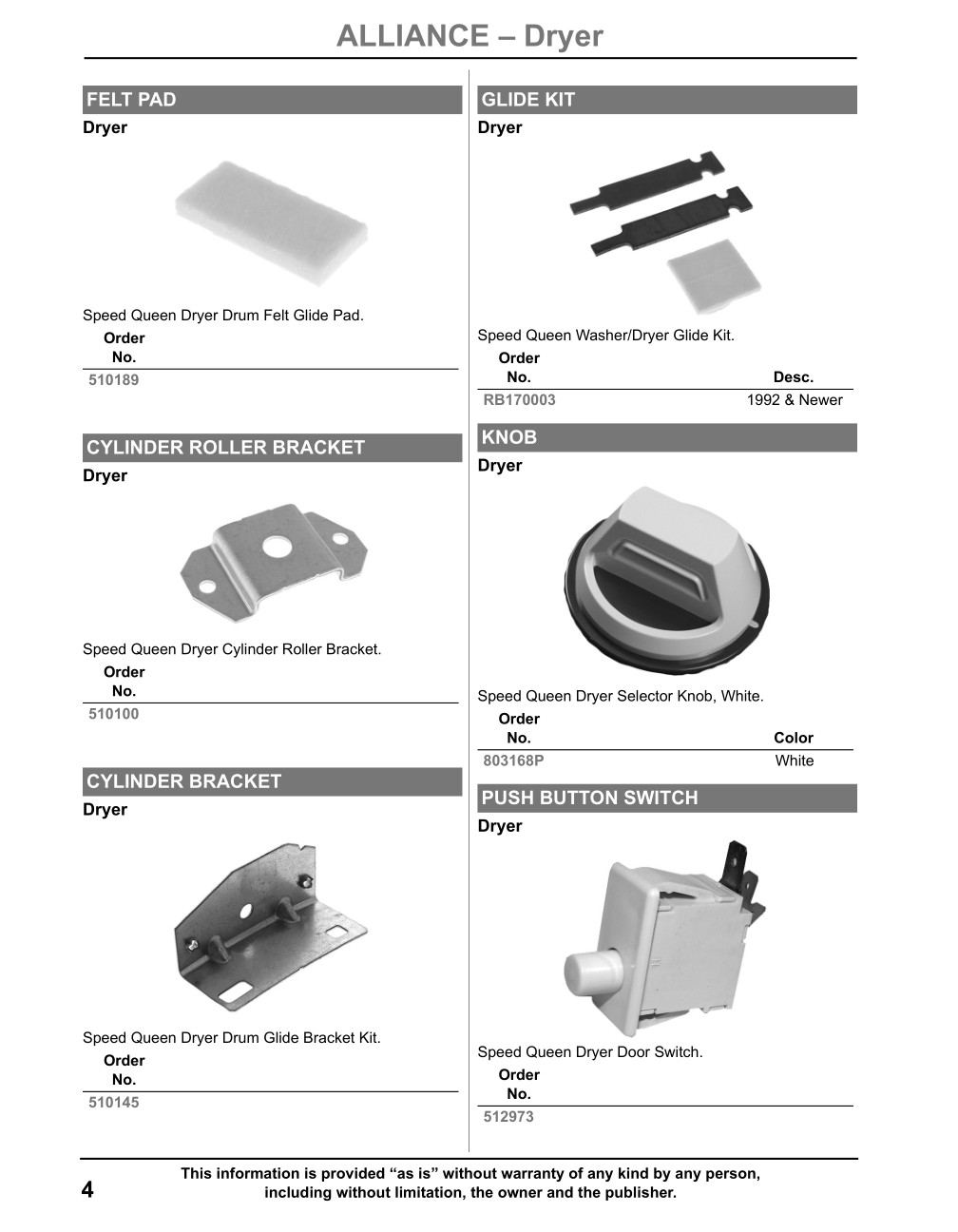 ALLIANCE – Dryer

FELT PAD
Dryer

Speed Queen Dryer Drum Felt Glide Pad.

| Order No. |
|---|
| 510189 |

CYLINDER ROLLER BRACKET
Dryer

Speed Queen Dryer Cylinder Roller Bracket.

| Order No. |
|---|
| 510100 |

CYLINDER BRACKET
Dryer

Speed Queen Dryer Drum Glide Bracket Kit.

| Order No. |
|---|
| 510145 |

GLIDE KIT
Dryer

Speed Queen Washer/Dryer Glide Kit.

| Order No. | Desc. |
|---|---|
| RB170003 | 1992 & Newer |

KNOB
Dryer

Speed Queen Dryer Selector Knob, White.

| Order No. | Color |
|---|---|
| 803168P | White |

PUSH BUTTON SWITCH
Dryer

Speed Queen Dryer Door Switch.

| Order No. |
|---|
| 512973 |

4

This information is provided “as is” without warranty of any kind by any person, including without limitation, the owner and the publisher.