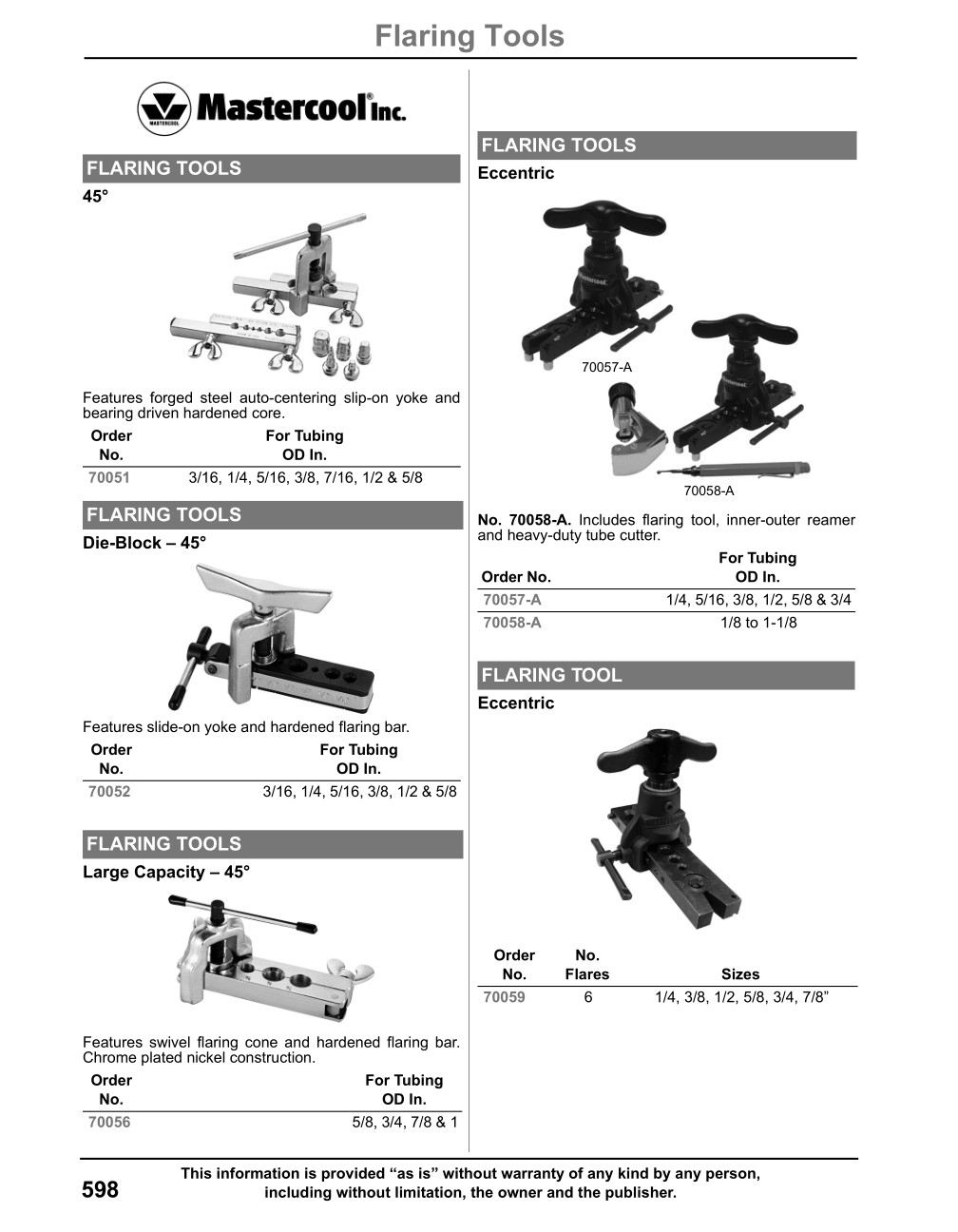 Flaring Tools

MASTERCOOL Mastercool® Inc.

FLARING TOOLS

45°

Features forged steel auto-centering slip-on yoke and bearing driven hardened core.

| Order No. | For Tubing OD In. |
|---|---|
| 70051 | 3/16, 1/4, 5/16, 3/8, 7/16, 1/2 & 5/8 |

FLARING TOOLS

Die-Block – 45°

Features slide-on yoke and hardened flaring bar.

| Order No. | For Tubing OD In. |
|---|---|
| 70052 | 3/16, 1/4, 5/16, 3/8, 1/2 & 5/8 |

FLARING TOOLS

Large Capacity – 45°

Features swivel flaring cone and hardened flaring bar. Chrome plated nickel construction.

| Order No. | For Tubing OD In. |
|---|---|
| 70056 | 5/8, 3/4, 7/8 & 1 |

FLARING TOOLS

Eccentric

Mastercool

70057-A

Mastercool

70058-A

No. 70058-A. Includes flaring tool, inner-outer reamer and heavy-duty tube cutter.

| Order No. | For Tubing OD In. |
|---|---|
| 70057-A | 1/4, 5/16, 3/8, 1/2, 5/8 & 3/4 |
| 70058-A | 1/8 to 1-1/8 |

FLARING TOOL

Eccentric

| Order No. | No. Flares | Sizes |
|---|---|---|
| 70059 | 6 | 1/4, 3/8, 1/2, 5/8, 3/4, 7/8” |

598

This information is provided “as is” without warranty of any kind by any person, including without limitation, the owner and the publisher.